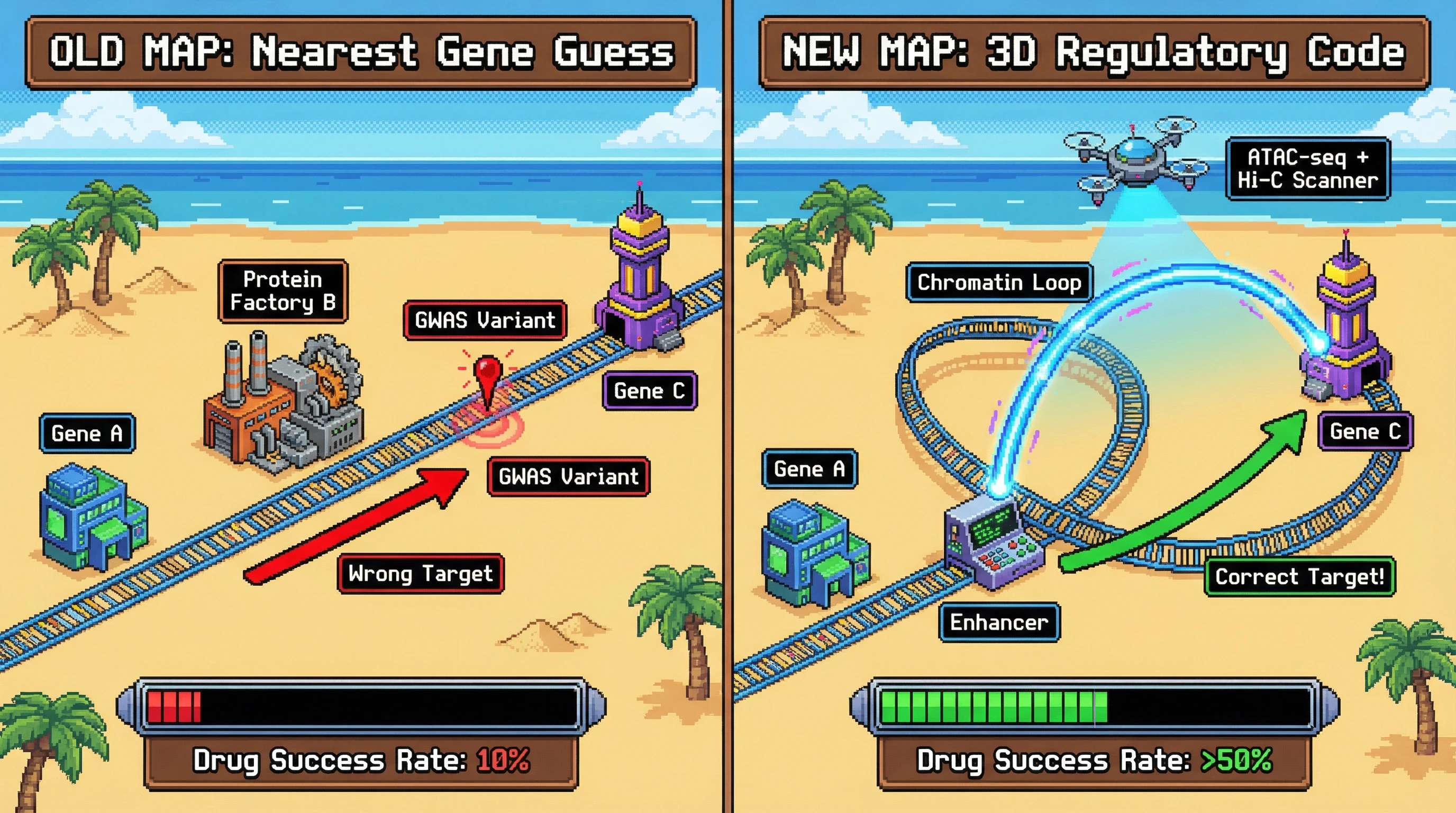 OLD MAP: Nearest Gene Guess

Protein Factory B

GWAS Variant

Gene C

Gene A

GWAS Variant

Wrong Target

Drug Success Rate: 10%

NEW MAP: 3D Regulatory Code

ATAC-seq + Hi-C Scanner

Chromatin Loop

Gene C

Gene A

Correct Target!

Enhancer

Drug Success Rate: >50%