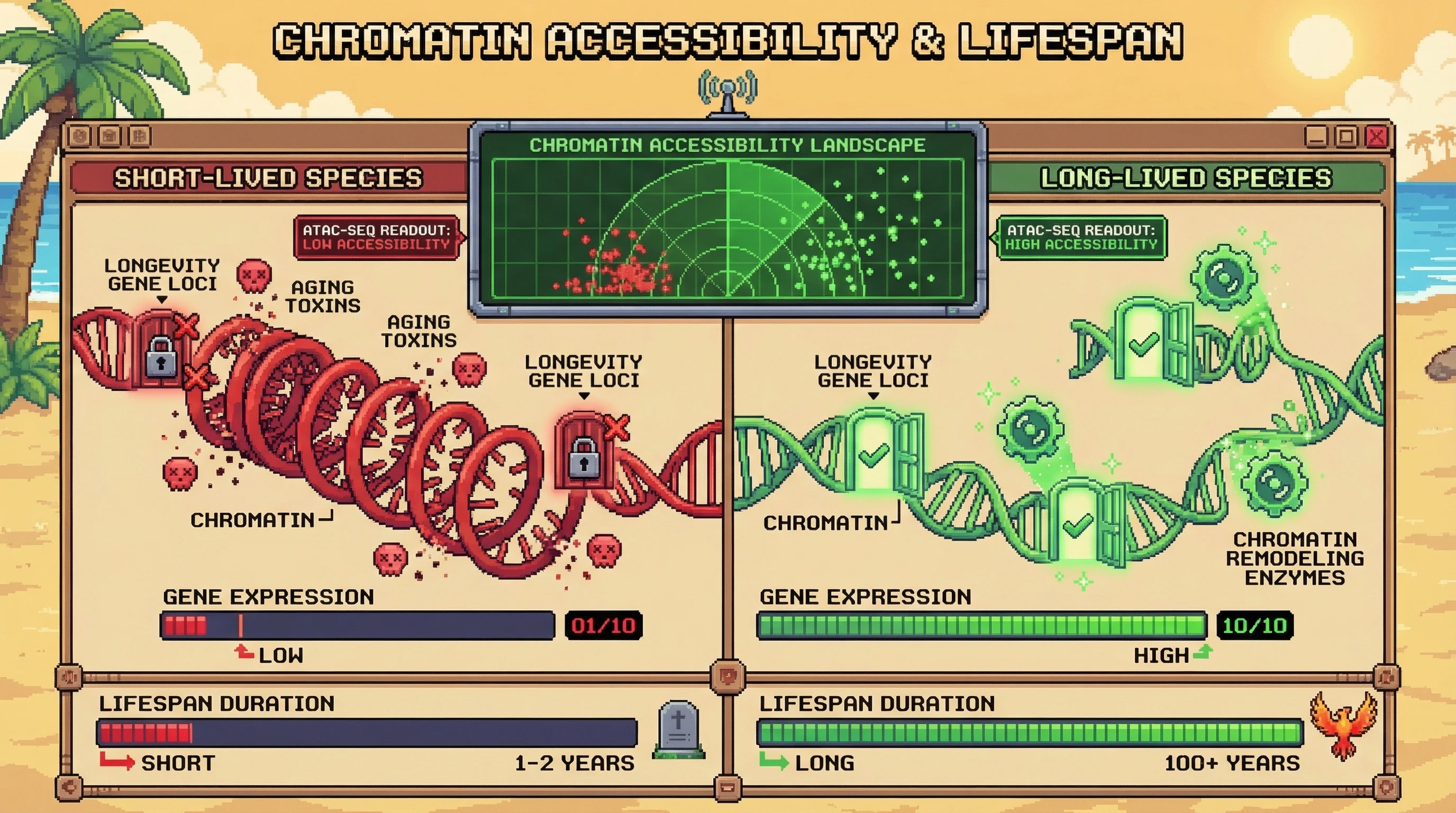 CHROMATIN ACCESSIBILITY & LIFESPAN

CHROMATIN ACCESSIBILITY LANDSCAPE

SHORT-LIVED SPECIES

ATAC-SEQ READOUT:
LOW ACCESSIBILITY

LONGEVITY GENE LOCI

AGING TOXINS

AGING TOXINS

LONGEVITY GENE LOCI

CHROMATIN

GENE EXPRESSION

01/10

LOW

LIFESPAN DURATION

SHORT

1-2 YEARS

LONG-LIVED SPECIES

ATAC-SEQ READOUT:
HIGH ACCESSIBILITY

LONGEVITY GENE LOCI

CHROMATIN

CHROMATIN REMODELING ENZYMES

GENE EXPRESSION

10/10

HIGH

LIFESPAN DURATION

LONG

100+ YEARS