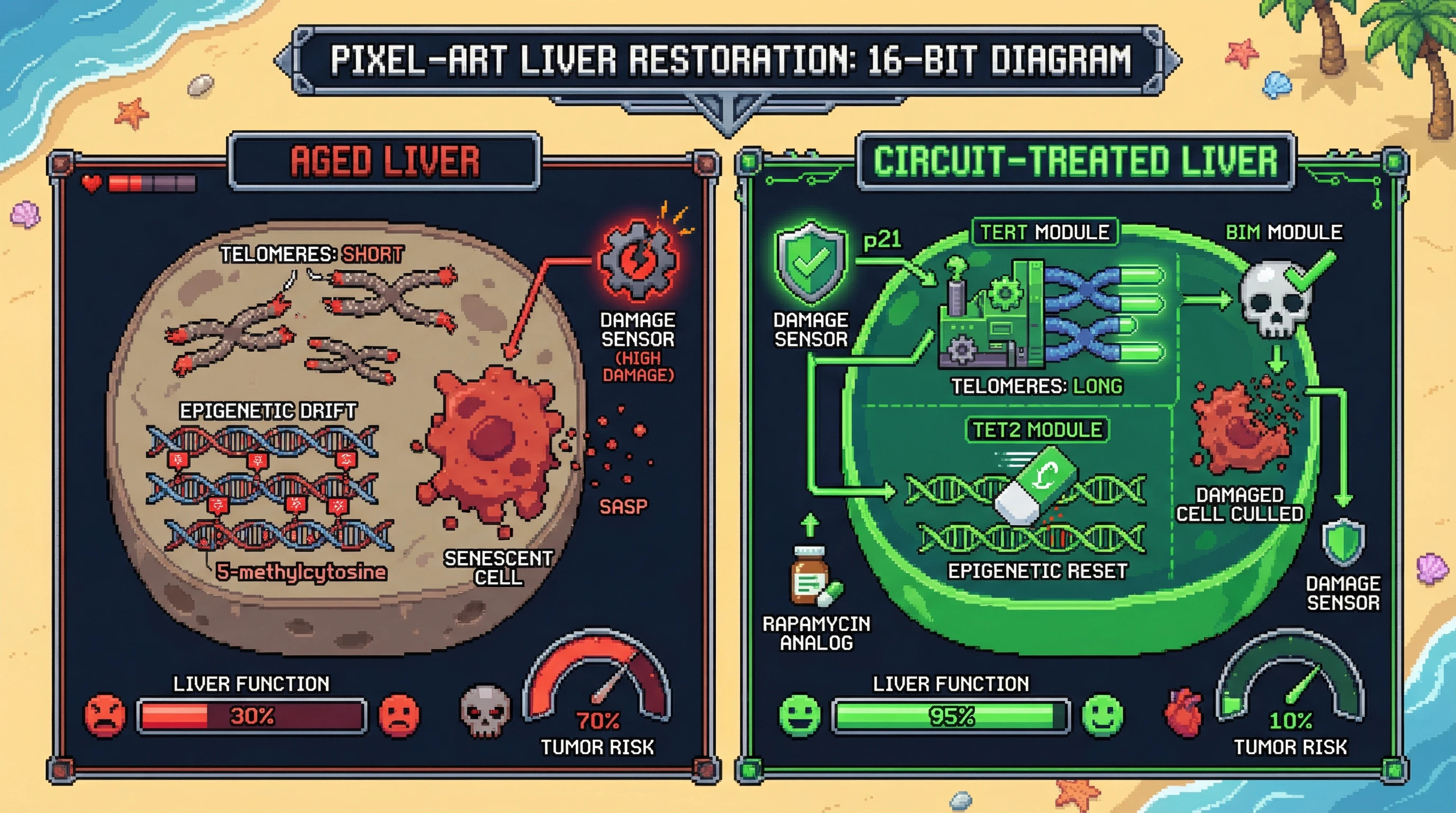 PIXEL-ART LIVER RESTORATION: 16-BIT DIAGRAM

AGED LIVER

TELOMERES: SHORT

DAMAGE SENSOR (HIGH DAMAGE)

EPIGENETIC DRIFT

5-methylcytosine

SENESCENT CELL

SASP

LIVER FUNCTION

30%

70%
TUMOR RISK

CIRCUIT-TREATED LIVER

DAMAGE SENSOR

p21

TERT MODULE

BIM MODULE

TELOMERES: LONG

TET2 MODULE

EPIGENETIC RESET

DAMAGED CELL CULLED

DAMAGE SENSOR

RAPAMYCIN ANALOG

LIVER FUNCTION

95%

10%
TUMOR RISK