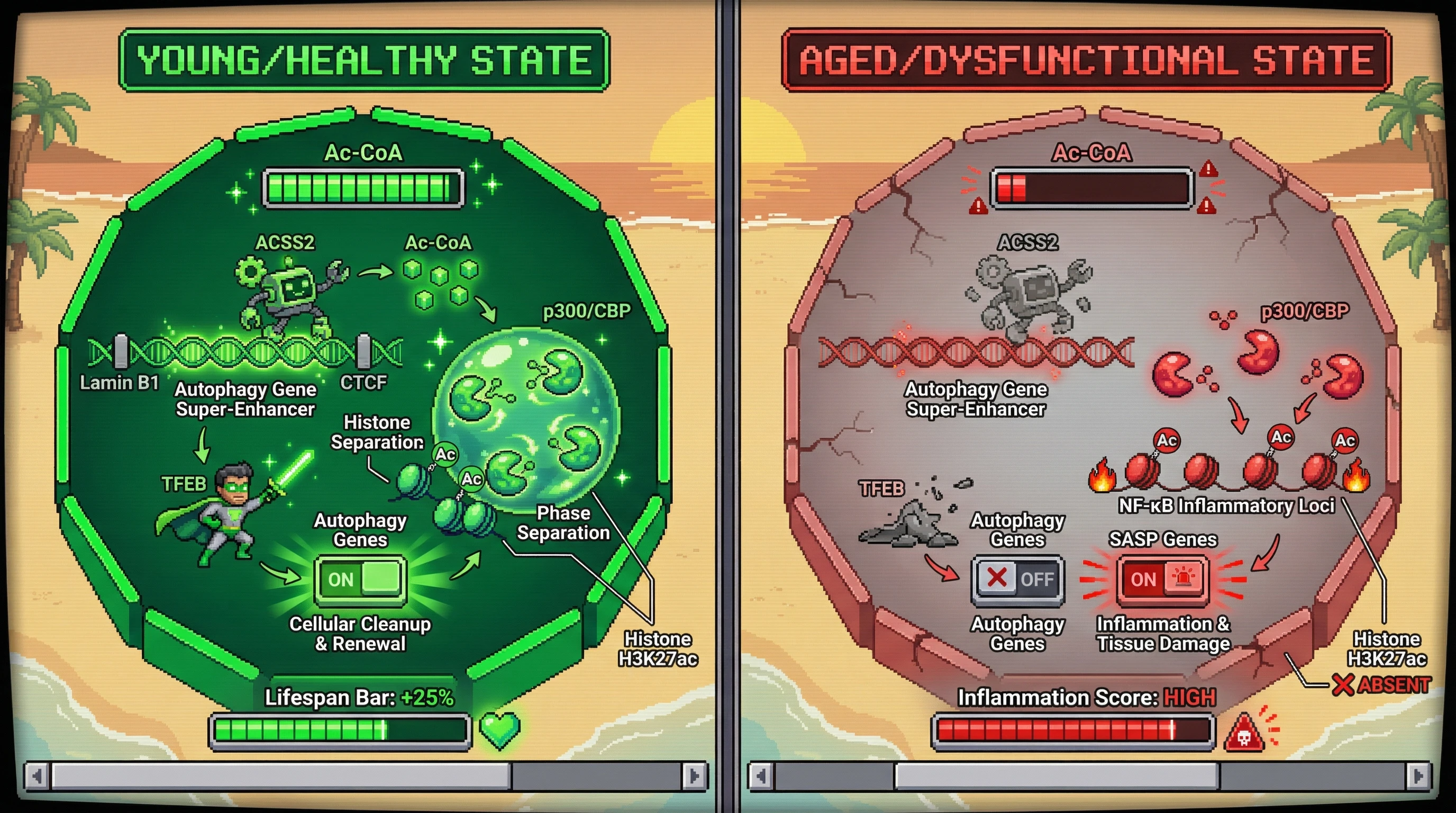 YOUNG/HEALTHY STATE

Ac-CoA

ACSS2

Ac-CoA

p300/CBP

Lamin B1

Autophagy Gene Super-Enhancer

CTCF

Histone Separation

Ac

Ac

TFEB

Autophagy Genes

ON

Phase Separation

Cellular Cleanup & Renewal

Histone H3K27ac

Lifespan Bar: +25%

AGED/DYSFUNCTIONAL STATE

Ac-CoA

ACSS2

p300/CBP

Autophagy Gene Super-Enhancer

Ac

Ac

Ac

TFEB

NF-κB Inflammatory Loci

Autophagy Genes

SASP Genes

OFF

ON

Autophagy Genes

Inflammation & Tissue Damage

Histone H3K27ac

ABSENT

Inflammation Score: HIGH