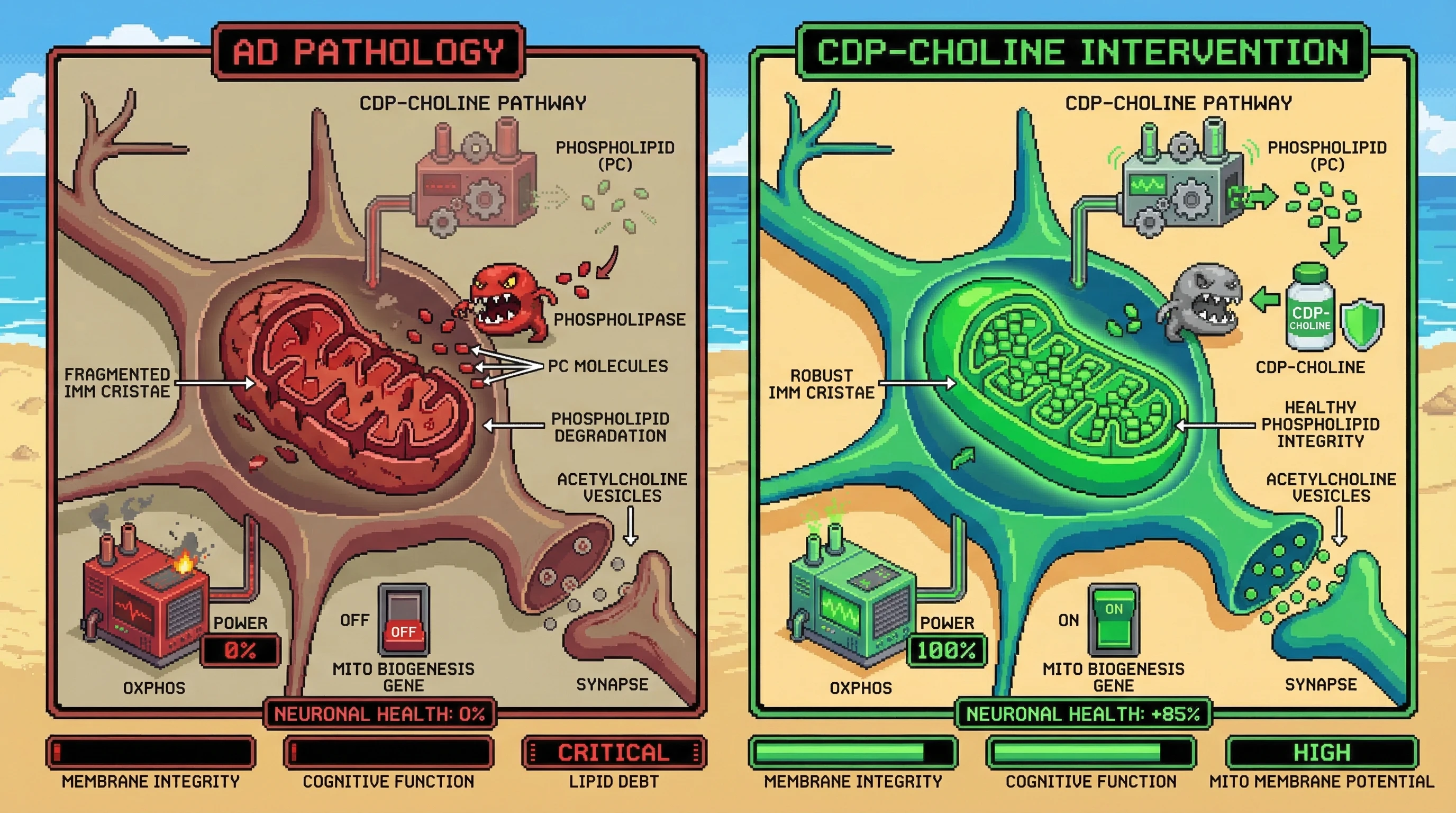 AD PATHOLOGY

CDP-CHOLINE PATHWAY

PHOSPHOLIPID (PC)

PHOSPHOLIPASE

PC MOLECULES

FRAGMENTED IMM CRISTAE

PHOSPHOLIPID DEGRADATION

ACETYLCHOLINE VESICLES

POWER

0%

OXPHOS

OFF

OFF

MITO BIOGENESIS GENE

SYNAPSE

NEURONAL HEALTH: 0%

MEMBRANE INTEGRITY

COGNITIVE FUNCTION

CRITICAL

LIPID DEBT

CDP-CHOLINE INTERVENTION

CDP-CHOLINE PATHWAY

PHOSPHOLIPID (PC)

CDP-CHOLINE

CDP-CHOLINE

ROBUST IMM CRISTAE

HEALTHY PHOSPHOLIPID INTEGRITY

ACETYLCHOLINE VESICLES

POWER

100%

OXPHOS

ON

ON

MITO BIOGENESIS GENE

SYNAPSE

NEURONAL HEALTH: +85%

MEMBRANE INTEGRITY

COGNITIVE FUNCTION

HIGH

MITO MEMBRANE POTENTIAL