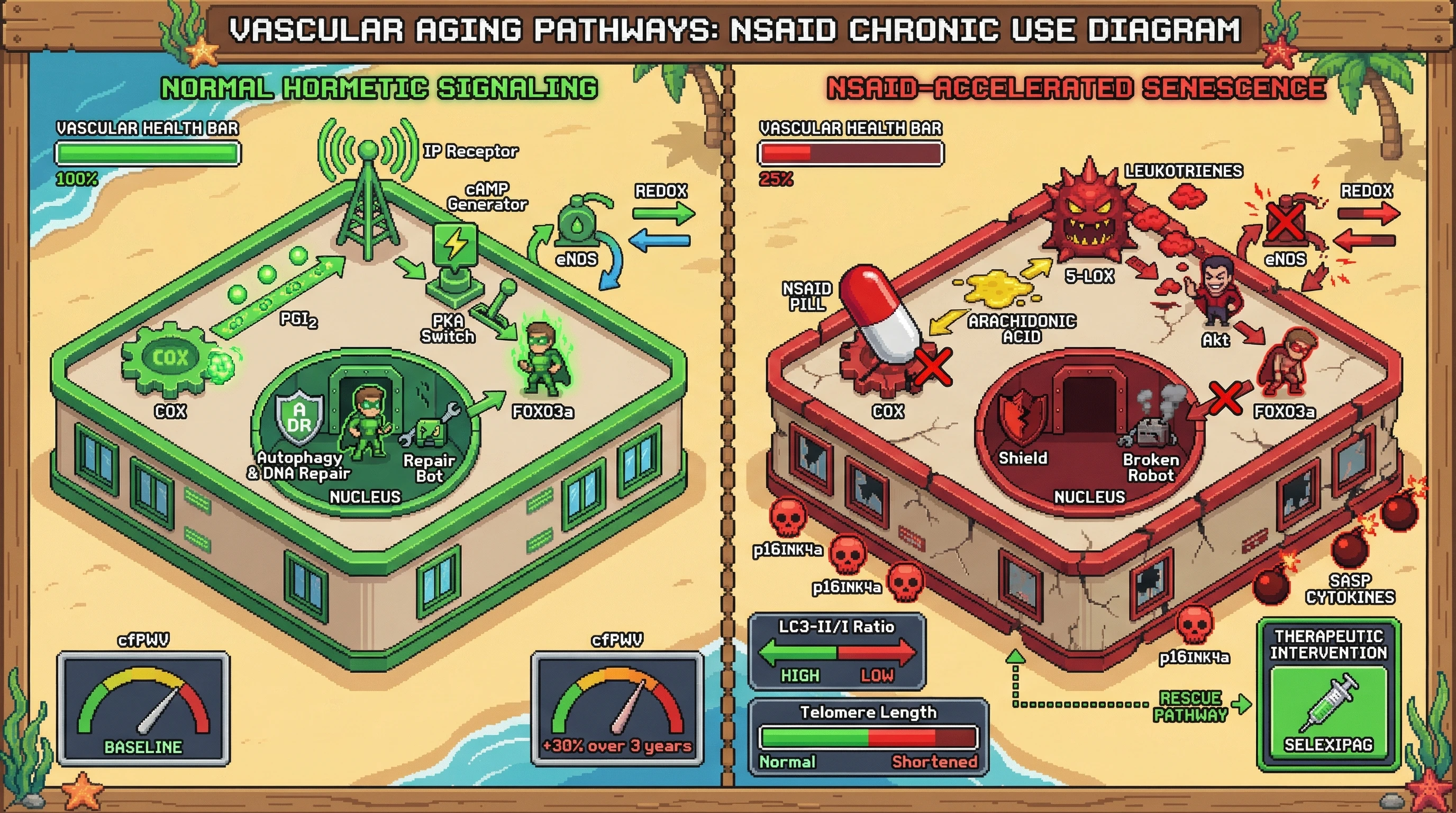 VASCULAR AGING PATHWAYS: NSAID CHRONIC USE DIAGRAM

NORMAL HORMETIC SIGNALING

VASCULAR HEALTH BAR
100%

IP Receptor
cAMP Generator
REDOX
eNOS
PGI$_2$
PKA Switch
COX
COX
FOXO3a
A DR
Autophagy & DNA Repair
Repair Bot
NUCLEUS

cfPWV
BASELINE

cfPWV
+30% over 3 years

NSAID-ACCELERATED SENESCENCE

VASCULAR HEALTH BAR
25%

LEUKOTRIENES
REDOX
eNOS
5-LOX
NSAID PILL
ARACHIDONIC ACID
Akt
COX
FOXO3a
Shield
Broken Robot
NUCLEUS
p16INK4a
p16INK4a
p16INK4a
SASP CYTOKINES

LC3-II/I Ratio
HIGH
LOW

Telomere Length
Normal
Shortened

RESCUE PATHWAY

THERAPEUTIC INTERVENTION
SELEXIPAG