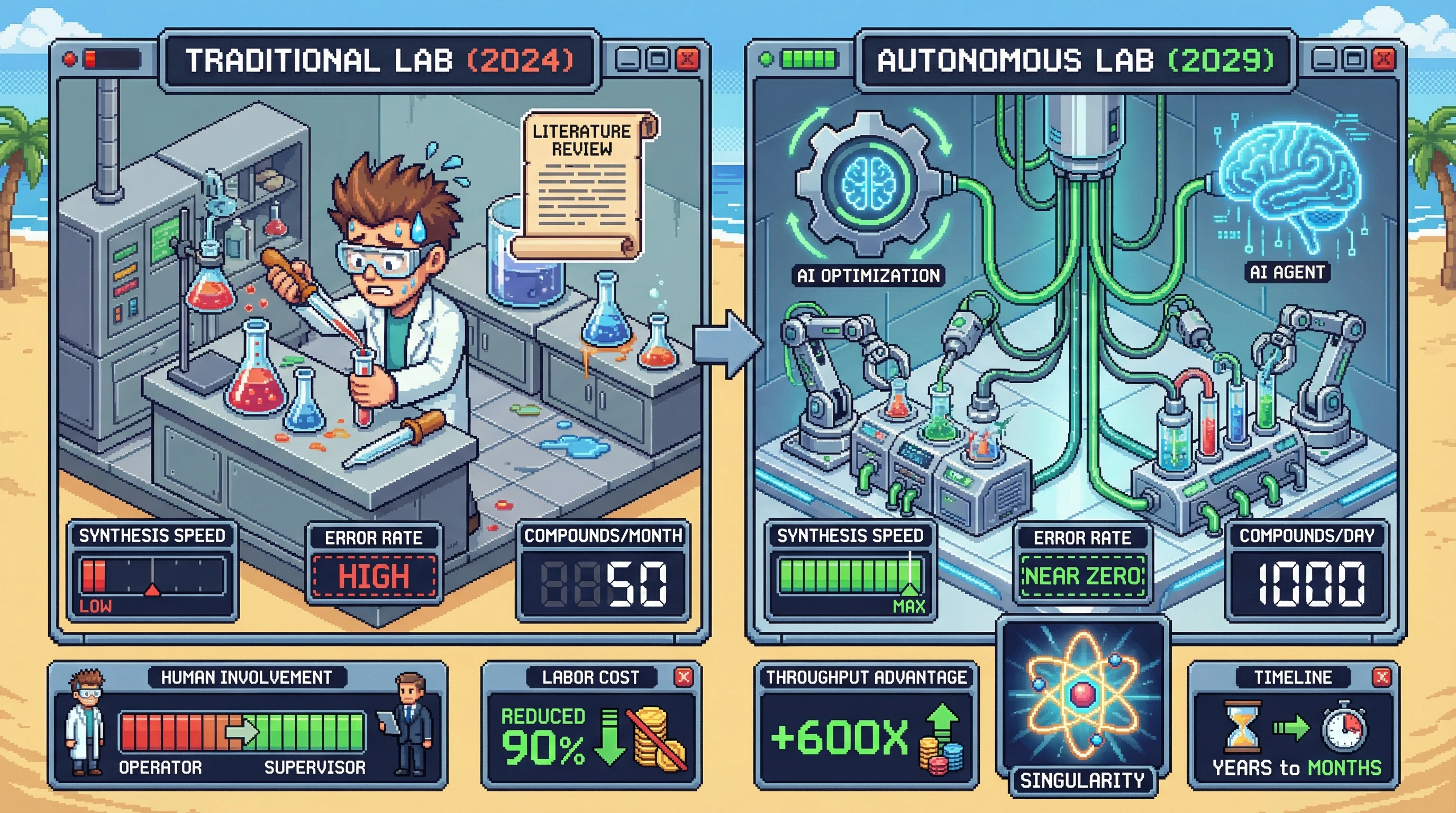 TRADITIONAL LAB (2024)

LITERATURE REVIEW

SYNTHESIS SPEED
LOW

ERROR RATE
HIGH

COMPOUNDS/MONTH
50

AUTONOMOUS LAB (2029)

AI OPTIMIZATION

AI AGENT

SYNTHESIS SPEED
MAX

ERROR RATE
NEAR ZERO

COMPOUNDS/DAY
1000

HUMAN INVOLVEMENT
OPERATOR
SUPERVISOR

LABOR COST
REDUCED
90%

THROUGHPUT ADVANTAGE
+600X

SINGULARITY

TIMELINE
YEARS to MONTHS