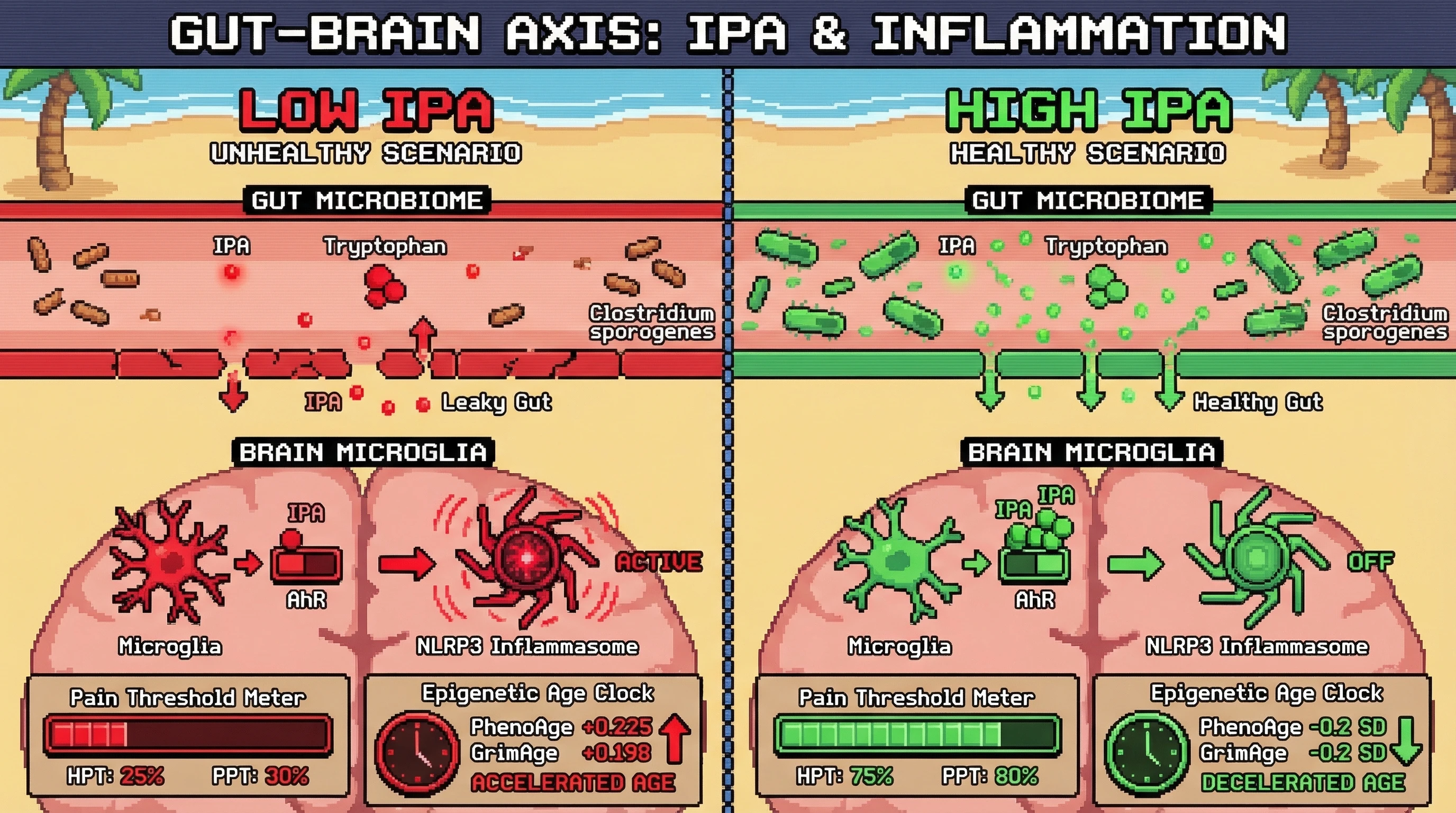 GUT-BRAIN AXIS: IPA & INFLAMMATION

LOW IPA
UNHEALTHY SCENARIO

GUT MICROBIOME

IPA Tryptophan

Clostridium sporogenes

IPA Leaky Gut

BRAIN MICROGLIA

IPA

AhR

ACTIVE

Microglia

NLRP3 Inflammasome

Pain Threshold Meter

HPT: 25% PPT: 30%

Epigenetic Age Clock

PhenoAge +0.225
GrimAge +0.198
ACCELERATED AGE

HIGH IPA
HEALTHY SCENARIO

GUT MICROBIOME

IPA Tryptophan

Clostridium sporogenes

Healthy Gut

BRAIN MICROGLIA

IPA IPA

AhR

OFF

Microglia

NLRP3 Inflammasome

Pain Threshold Meter

HPT: 75% PPT: 80%

Epigenetic Age Clock

PhenoAge -0.2 SD
GrimAge -0.2 SD
DECELERATED AGE