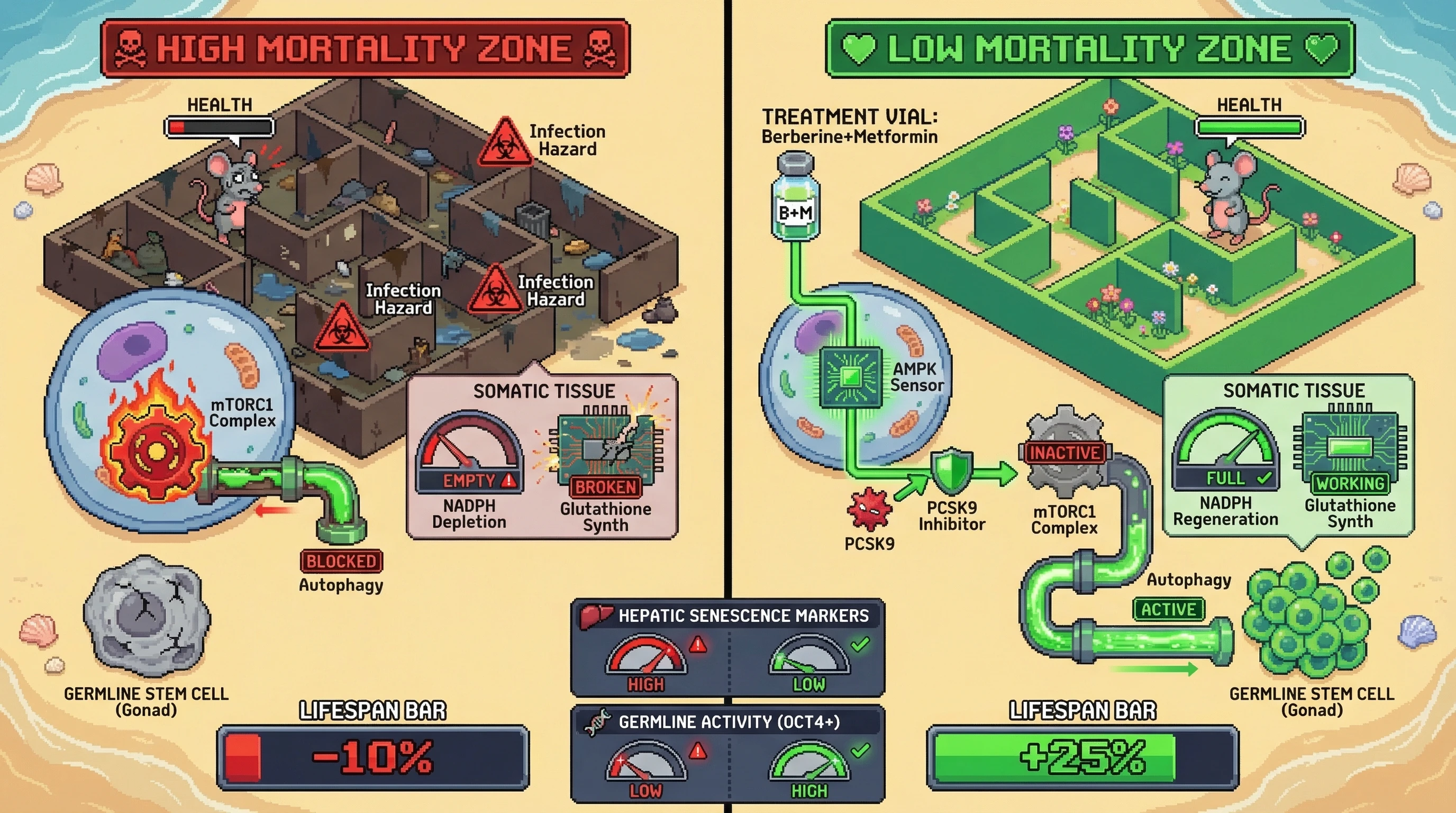 HIGH MORTALITY ZONE

HEALTH

Infection Hazard

Infection Hazard

Infection Hazard

mTORC1 Complex

SOMATIC TISSUE

EMPTY

NADPH Depletion

BROKEN

Glutathione Synth

BLOCKED

Autophagy

GERMLINE STEM CELL (Gonad)

LIFESPAN BAR

-10%

LOW MORTALITY ZONE

TREATMENT VIAL: Berberine+Metformin

B+M

HEALTH

AMPK Sensor

PCSK9

PCSK9 Inhibitor

INACTIVE

mTORC1 Complex

SOMATIC TISSUE

FULL

NADPH Regeneration

WORKING

Glutathione Synth

Autophagy

ACTIVE

GERMLINE STEM CELL (Gonad)

LIFESPAN BAR

+25%

HEPATIC SENESCENCE MARKERS

HIGH

LOW

GERMLINE ACTIVITY (OCT4+)

LOW

HIGH