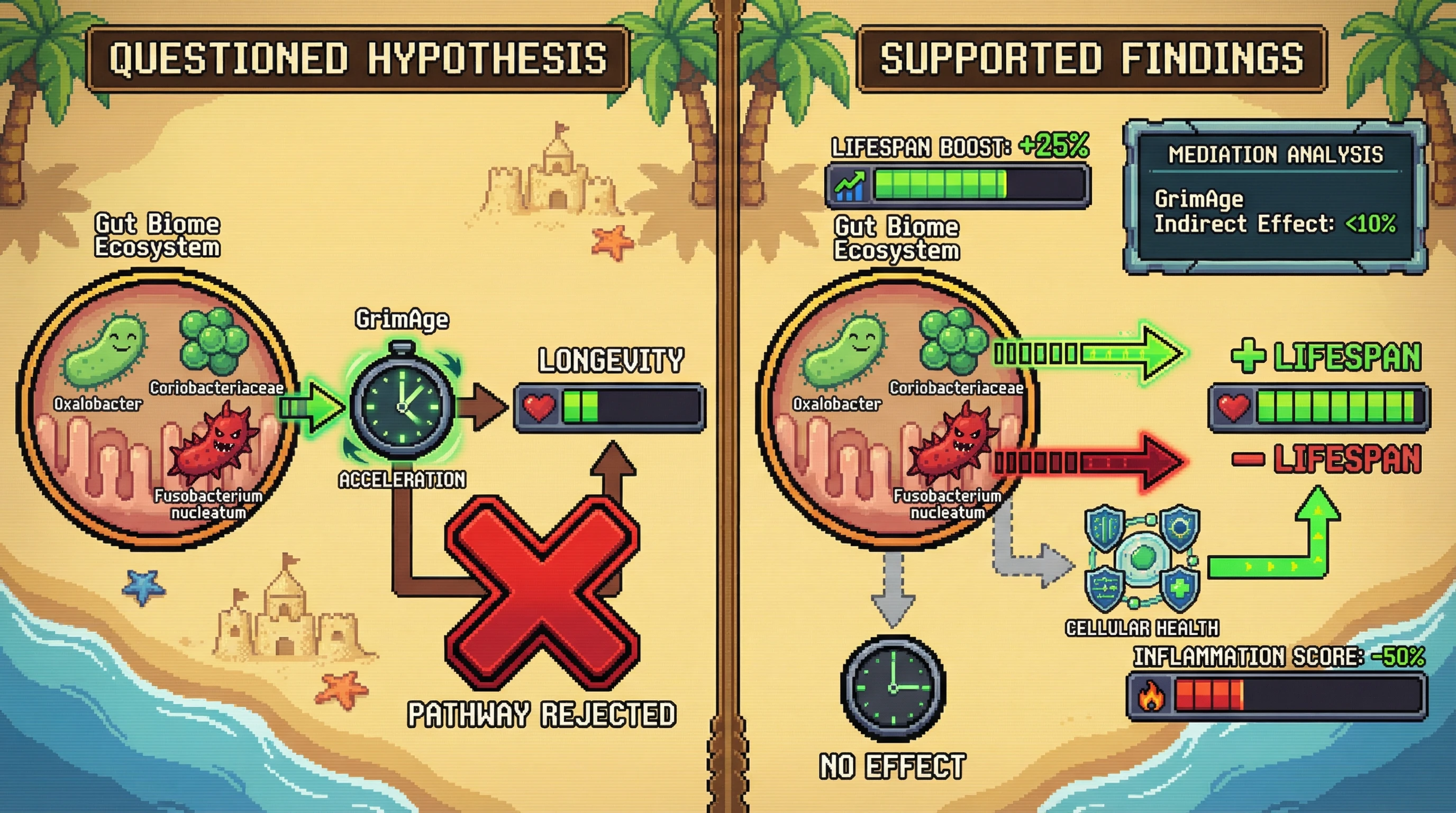 QUESTIONED HYPOTHESIS

Gut Biome Ecosystem

Oxalobacter

Coriobacteriaceae

Fusobacterium nucleatum

GrimAge

ACCELERATION

LONGEVITY

PATHWAY REJECTED

SUPPORTED FINDINGS

LIFESPAN BOOST: +25%

MEDIATION ANALYSIS

GrimAge Indirect Effect: <10%

Gut Biome Ecosystem

Oxalobacter

Coriobacteriaceae

Fusobacterium nucleatum

+ LIFESPAN

− LIFESPAN

CELLULAR HEALTH

INFLAMMATION SCORE: -50%

NO EFFECT