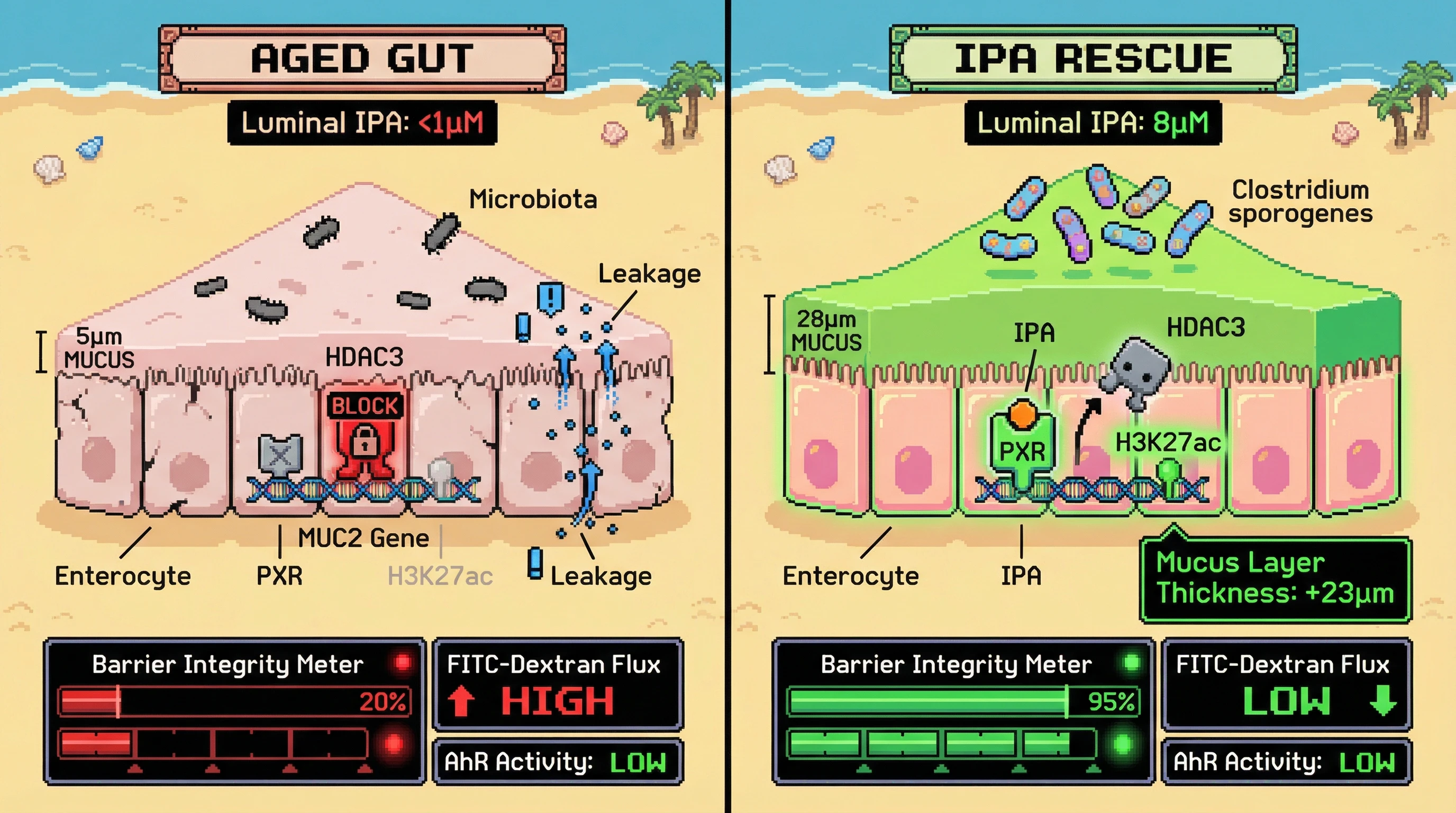 AGED GUT

Luminal IPA: <1μM

Microbiota

Leakage

5μm MUCUS

HDAC3

BLOCK

MUC2 Gene

Enterocyte

PXR

H3K27ac

Leakage

Barrier Integrity Meter

20%

FITC-Dextran Flux

HIGH

AhR Activity: LOW

IPA RESCUE

Luminal IPA: 8μM

Clostridium sporogenes

28μm MUCUS

IPA

HDAC3

PXR

H3K27ac

Enterocyte

IPA

Mucus Layer Thickness: +23μm

Barrier Integrity Meter

95%

FITC-Dextran Flux

LOW

AhR Activity: LOW