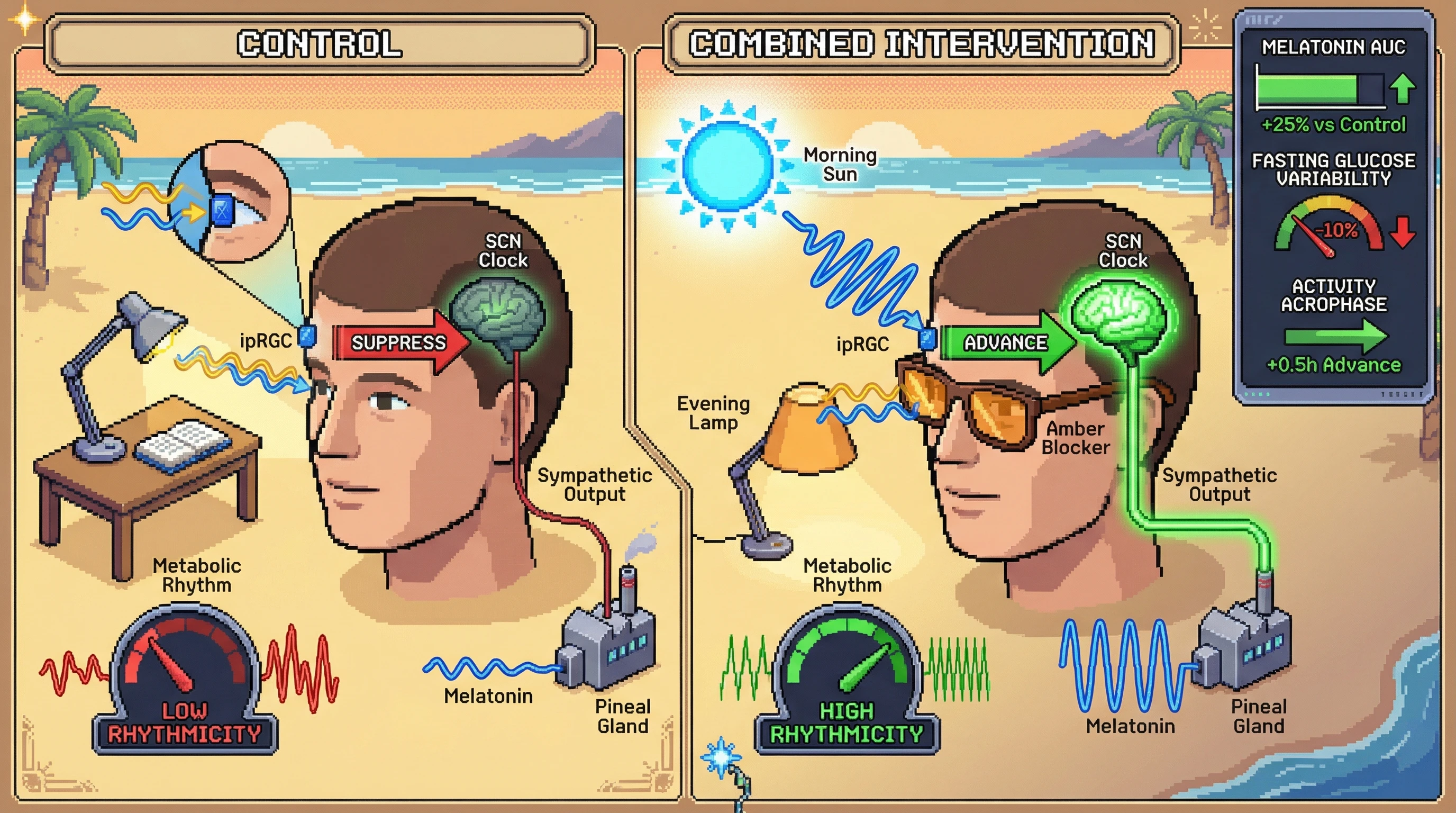 CONTROL

SCN Clock

ipRGC

SUPPRESS

Sympathetic Output

Metabolic Rhythm

LOW RHYTHMICITY

Melatonin

Pineal Gland

COMBINED INTERVENTION

Morning Sun

SCN Clock

ipRGC

ADVANCE

Evening Lamp

Amber Blocker

Sympathetic Output

Metabolic Rhythm

HIGH RHYTHMICITY

Melatonin

Pineal Gland

MELATONIN AUC

+25% vs Control

FASTING GLUCOSE VARIABILITY

-10%

ACTIVITY ACROPHASE

+0.5h Advance