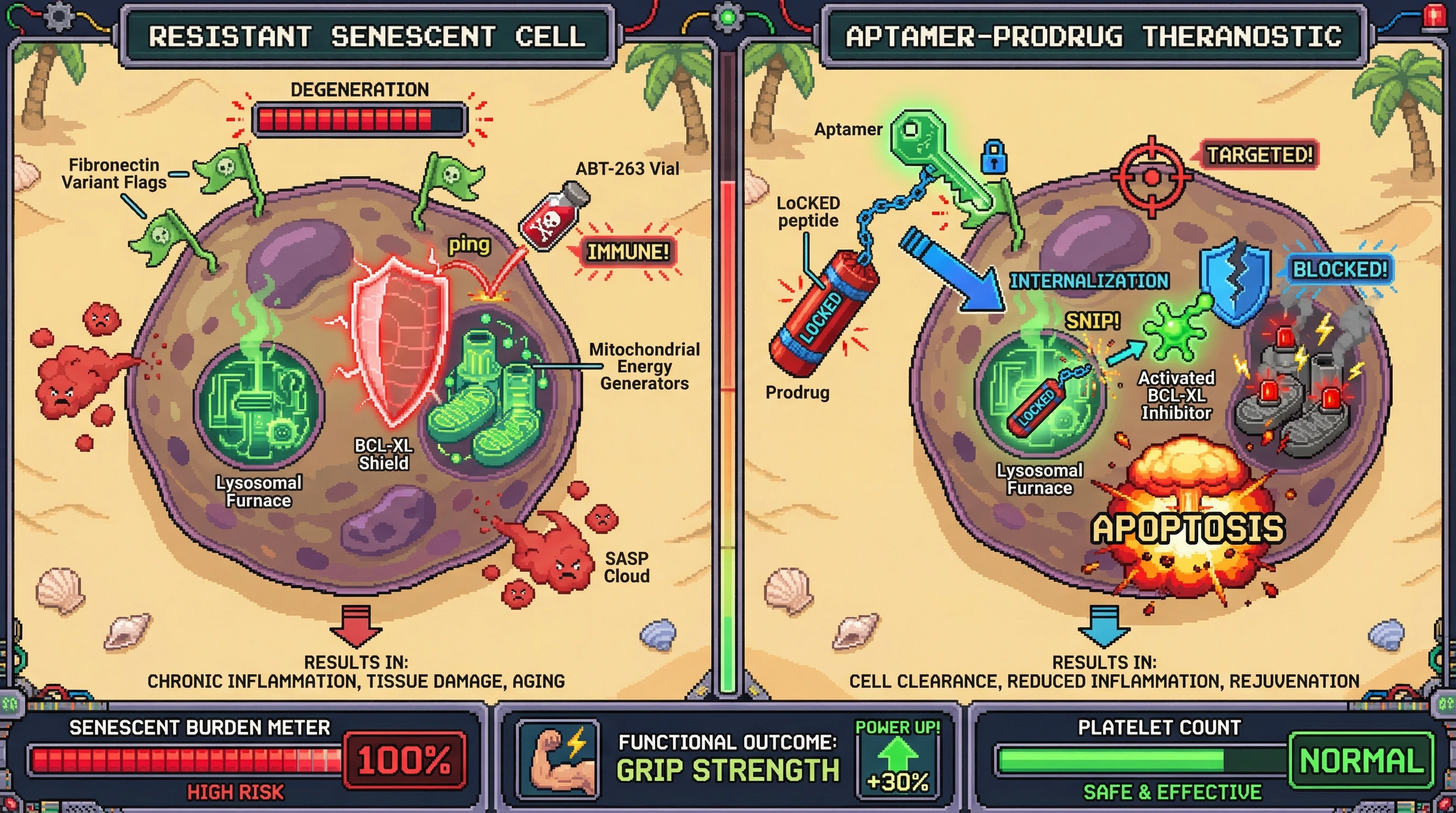 RESISTANT SENESCENT CELL

DEGENERATION

Fibronectin Variant Flags

ABT-263 Vial

ping

IMMUNE!

Mitochondrial Energy Generators

BCL-XL Shield

Lysosomal Furnace

SASP Cloud

RESULTS IN:
CHRONIC INFLAMMATION, TISSUE DAMAGE, AGING

APTAMER-PRODRUG THERANOSTIC

Aptamer

TARGETED!

LoCKED peptide

LOCKED

Prodrug

INTERNALIZATION

BLOCKED!

SNIP!

LOCKED

Activated BCL-XL Inhibitor

Lysosomal Furnace

APOPTOSIS

RESULTS IN:
CELL CLEARANCE, REDUCED INFLAMMATION, REJUVENATION

SENESCENT BURDEN METER

100%

HIGH RISK

FUNCTIONAL OUTCOME:
GRIP STRENGTH

POWER UP!

+30%

PLATELET COUNT

NORMAL

SAFE & EFFECTIVE