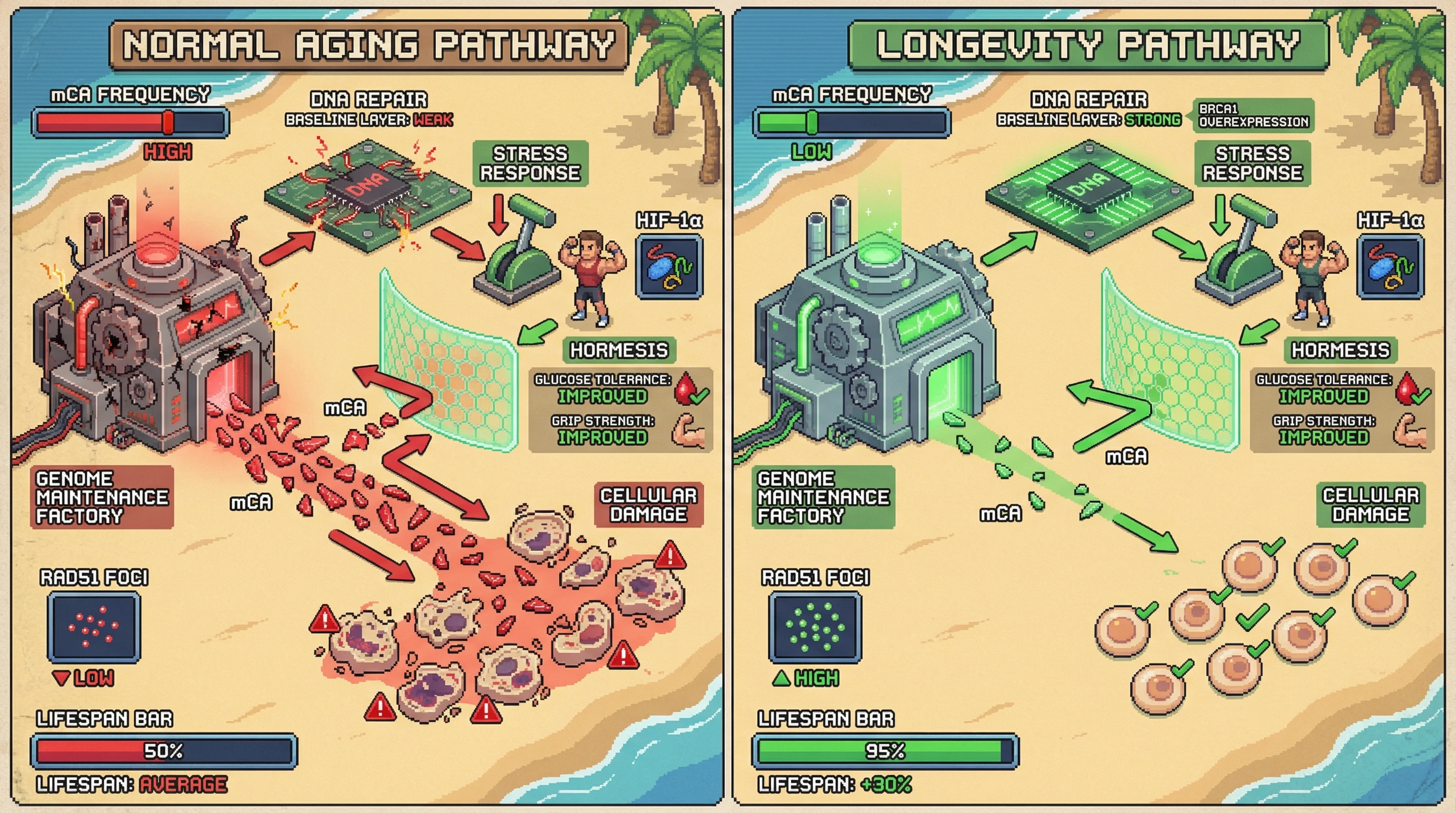 NORMAL AGING PATHWAY

mCA FREQUENCY

HIGH

DNA REPAIR
BASELINE LAYER: WEAK

DNA

STRESS RESPONSE

HIF-1α

HORMESIS

GLUCOSE TOLERANCE: IMPROVED

GRIP STRENGTH: IMPROVED

mCA

mCA

GENOME MAINTENANCE FACTORY

CELLULAR DAMAGE

RAD51 FOCI

LOW

LIFESPAN BAR

50%

LIFESPAN: AVERAGE

LONGEVITY PATHWAY

mCA FREQUENCY

LOW

DNA REPAIR
BASELINE LAYER: STRONG

BRCA1 OVEREXPRESSION

DNA

STRESS RESPONSE

HIF-1α

HORMESIS

GLUCOSE TOLERANCE: IMPROVED

GRIP STRENGTH: IMPROVED

mCA

mCA

GENOME MAINTENANCE FACTORY

CELLULAR DAMAGE

RAD51 FOCI

HIGH

LIFESPAN BAR

95%

LIFESPAN: +30%