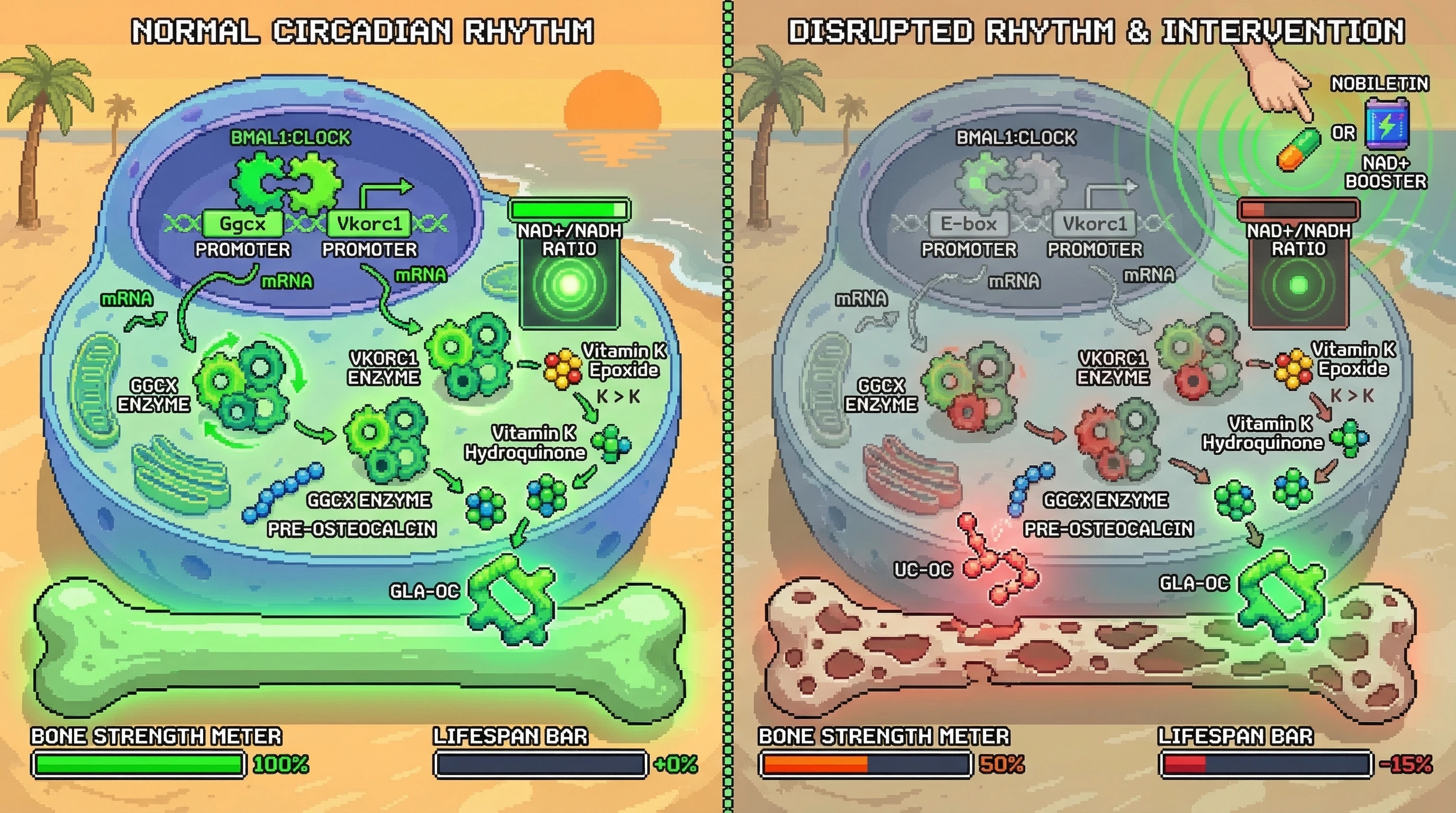 NORMAL CIRCADIAN RHYTHM

BMAL1:CLOCK

Ggcx PROMOTER

Vkorc1 PROMOTER

NAD+/NADH RATIO

mRNA

mRNA

mRNA

GGCX ENZYME

VKORC1 ENZYME

Vitamin K Epoxide

K > K

Vitamin K Hydroquinone

GGCX ENZYME

PRE-OSTEOCALCIN

GLA-OC

BONE STRENGTH METER 100%

LIFESPAN BAR +0%

DISRUPTED RHYTHM & INTERVENTION

NOBILETIN

OR

NAD+ BOOSTER

BMAL1:CLOCK

E-box PROMOTER

Vkorc1 PROMOTER

NAD+/NADH RATIO

mRNA

mRNA

mRNA

GGCX ENZYME

VKORC1 ENZYME

Vitamin K Epoxide

K > K

Vitamin K Hydroquinone

GGCX ENZYME

PRE-OSTEOCALCIN

UC-OC

GLA-OC

BONE STRENGTH METER 50%

LIFESPAN BAR -15%