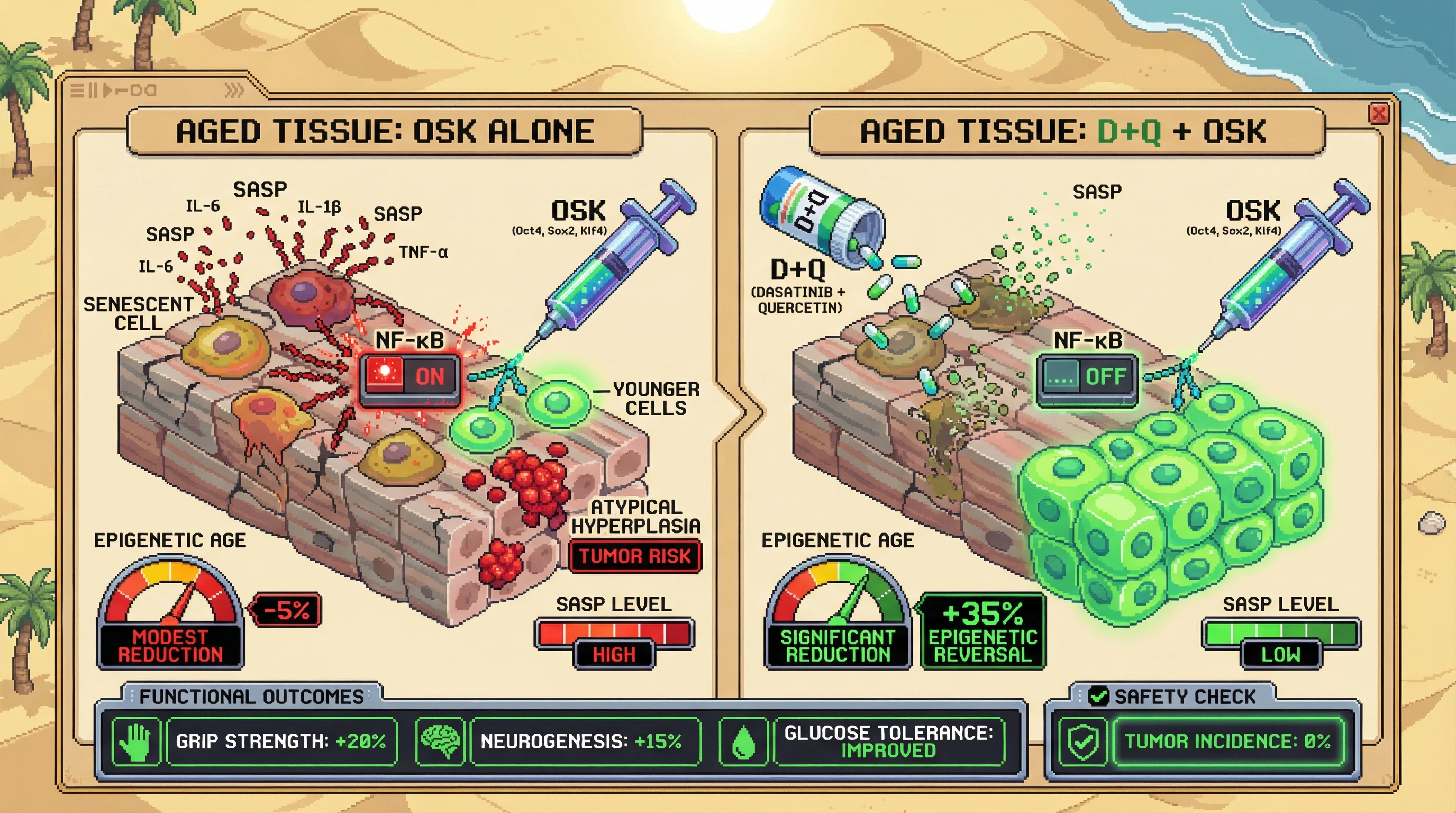 AGED TISSUE: OSK ALONE

SASP
IL-6
IL-1β
SASP
SASP
TNF-α
IL-6
SENESCENT CELL
OSK
(Oct4, Sox2, Klf4)
NF-κB
ON
YOUNGER CELLS
ATYPICAL HYPERPLASIA
TUMOR RISK
EPIGENETIC AGE
-5%
MODEST REDUCTION
SASP LEVEL
HIGH

AGED TISSUE: D+Q + OSK

D+Q
D+Q
(DASATINIB + QUERCETIN)
SASP
OSK
(Oct4, Sox2, Klf4)
NF-κB
OFF
EPIGENETIC AGE
SIGNIFICANT REDUCTION
+35%
EPIGENETIC REVERSAL
SASP LEVEL
LOW

FUNCTIONAL OUTCOMES
GRIP STRENGTH: +20%
NEUROGENESIS: +15%
GLUCOSE TOLERANCE: IMPROVED

SAFETY CHECK
TUMOR INCIDENCE: 0%