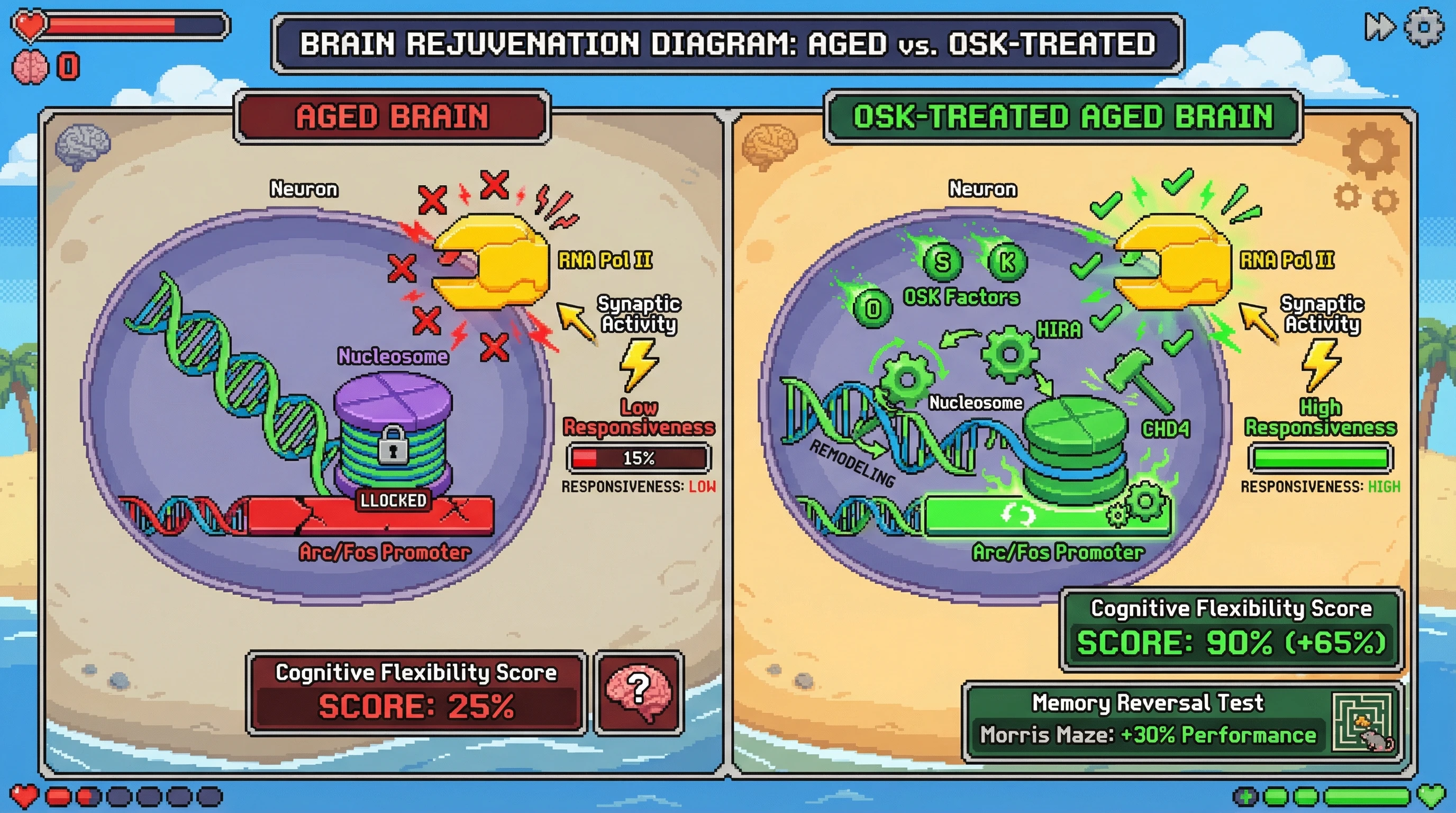 0

BRAIN REJUVENATION DIAGRAM: AGED vs. OSK-TREATED

AGED BRAIN

Neuron

RNA Pol II

Synaptic Activity

Nucleosome

Low Responsiveness

15%

RESPONSIVENESS: LOW

LLOCKED

Arc/Fos Promoter

Cognitive Flexibility Score
SCORE: 25%

?

OSK-TREATED AGED BRAIN

Neuron

S K O

OSK Factors

RNA Pol II

Synaptic Activity

HIRA

Nucleosome

CHD4

REMODELING

High Responsiveness

RESPONSIVENESS: HIGH

Arc/Fos Promoter

Cognitive Flexibility Score
SCORE: 90% (+65%)

Memory Reversal Test
Morris Maze: +30% Performance