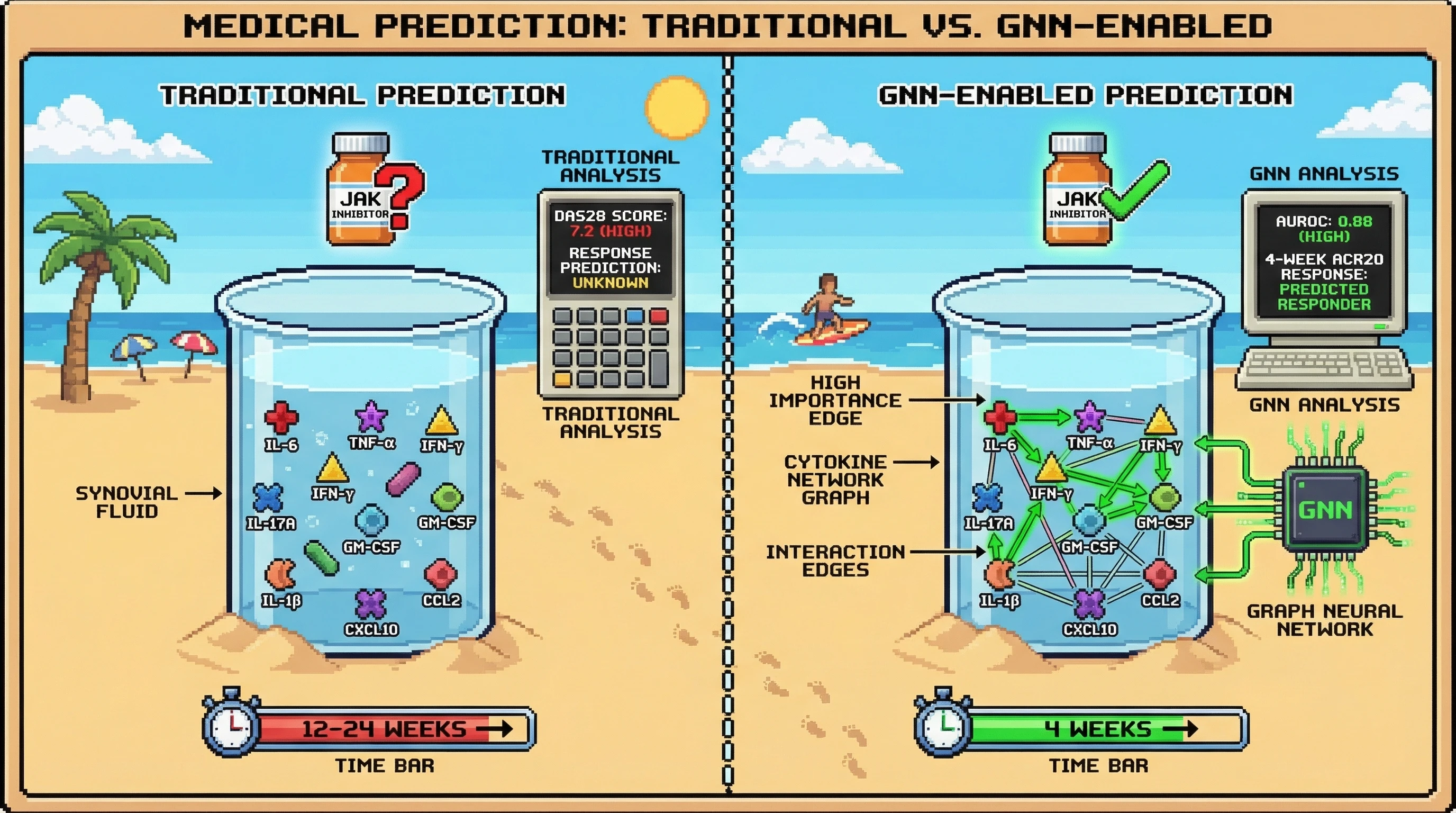 MEDICAL PREDICTION: TRADITIONAL VS. GNN-ENABLED

TRADITIONAL PREDICTION

JAK INHIBITOR ?

TRADITIONAL ANALYSIS

DAS28 SCORE: 7.2 (HIGH)
RESPONSE PREDICTION: UNKNOWN

TRADITIONAL ANALYSIS

SYNOVIAL FLUID

IL-6
TNF-α
IFN-γ
IFN-γ
IL-17A
GM-CSF
GM-CSF
IL-1β
CCL2
CXCL10

12-24 WEEKS

TIME BAR

GNN-ENABLED PREDICTION

JAK INHIBITOR

GNN ANALYSIS

AUROC: 0.88 (HIGH)
4-WEEK ACR20 RESPONSE: PREDICTED RESPONDER

GNN ANALYSIS

HIGH IMPORTANCE EDGE

CYTOKINE NETWORK GRAPH

INTERACTION EDGES

IL-6
TNF-α
IFN-γ
IFN-γ
IL-17A
GM-CSF
GM-CSF
IL-1β
CCL2
CXCL10

GNN

GRAPH NEURAL NETWORK

4 WEEKS

TIME BAR