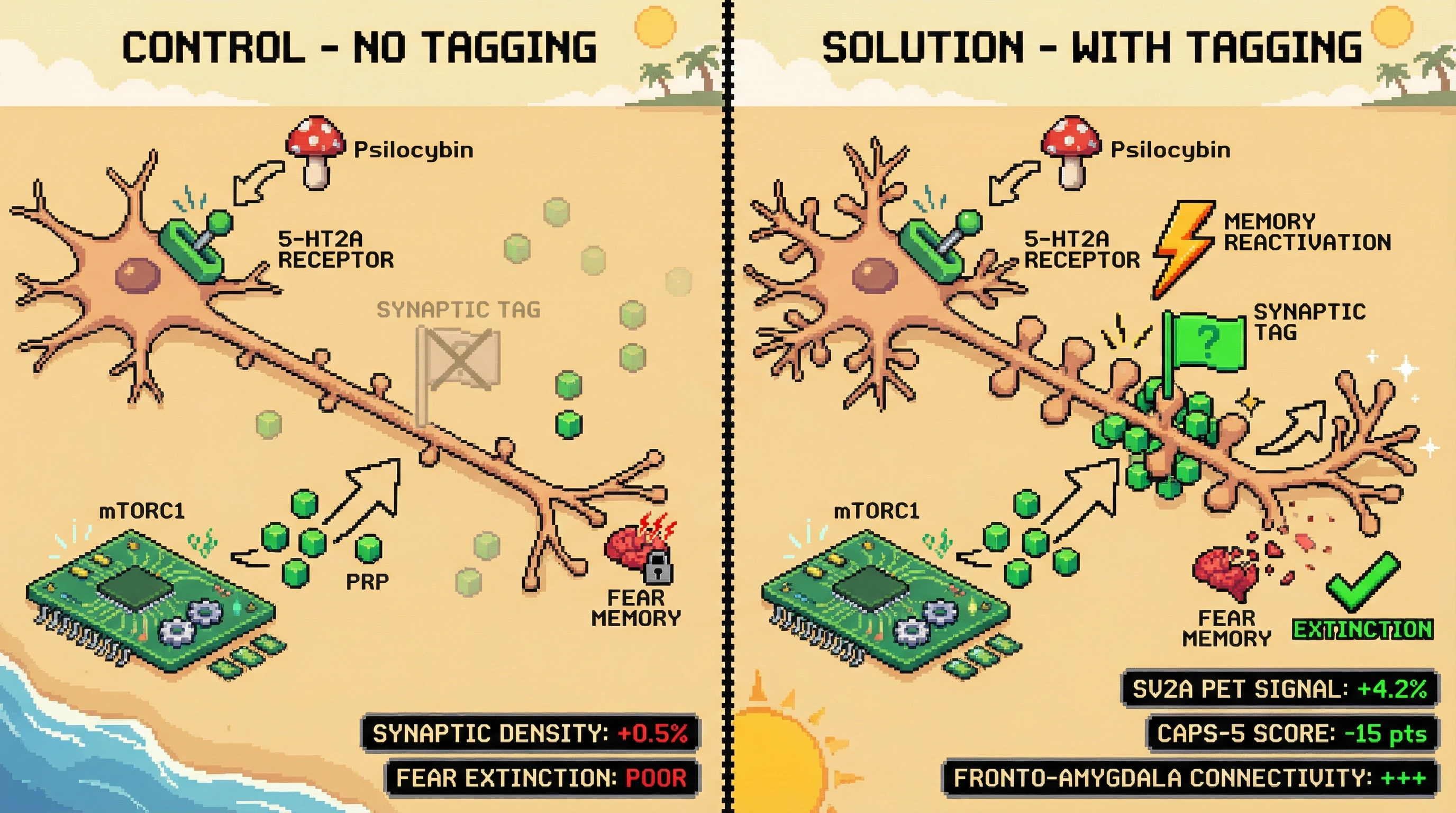 CONTROL - NO TAGGING

Psilocybin

5-HT2A RECEPTOR

SYNAPTIC TAG

mTORC1

PRP

FEAR MEMORY

SYNAPTIC DENSITY: +0.5%

FEAR EXTINCTION: POOR

SOLUTION - WITH TAGGING

Psilocybin

5-HT2A RECEPTOR

MEMORY REACTIVATION

SYNAPTIC TAG

?

mTORC1

FEAR MEMORY

EXTINCTION

SV2A PET SIGNAL: +4.2%

CAPS-5 SCORE: -15 pts

FRONTO-AMYGDALA CONNECTIVITY: +++