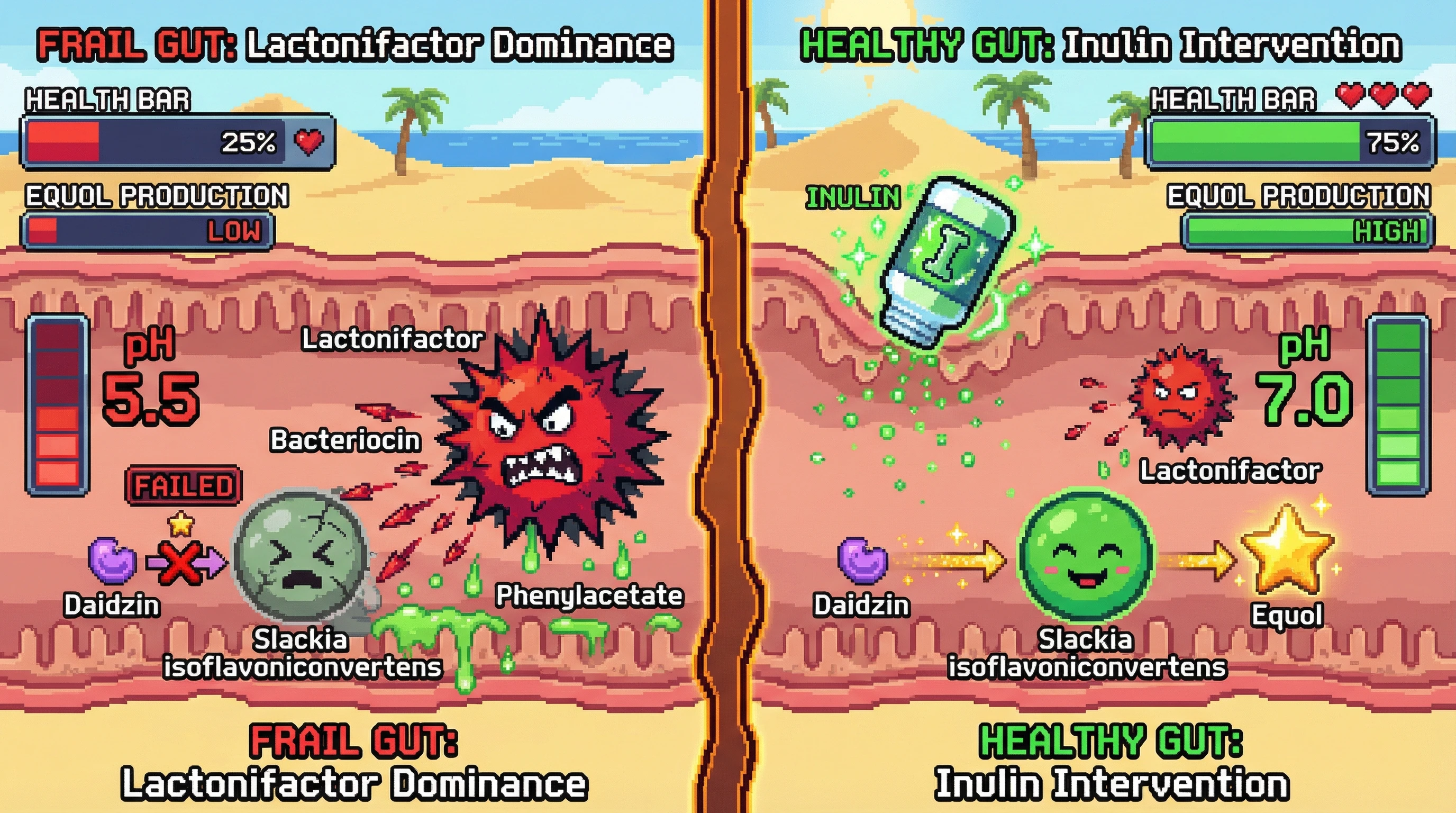 FRAIL GUT: Lactonifactor Dominance

HEALTH BAR
25%

EQUOL PRODUCTION
LOW

pH
5.5

Lactonifactor

Bacteriocin

FAILED

Daidzin

Slackia isoflavoniconvertens

Phenylacetate

FRAIL GUT:
Lactonifactor Dominance

HEALTHY GUT: Inulin Intervention

HEALTH BAR
75%

INULIN

I

EQUOL PRODUCTION
HIGH

pH
7.0

Lactonifactor

Daidzin

Slackia isoflavoniconvertens

Equol

HEALTHY GUT:
Inulin Intervention