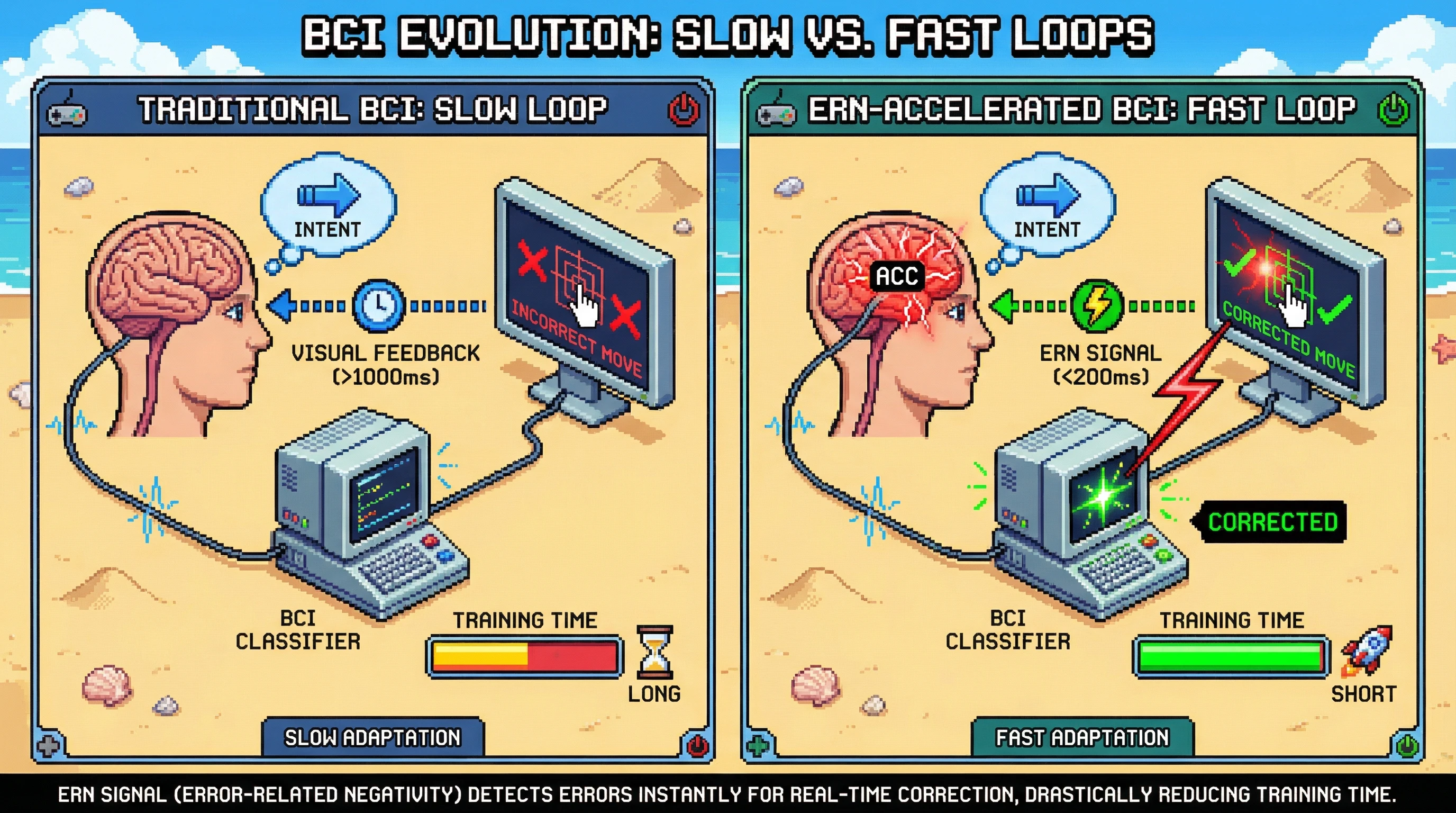 BCI EVOLUTION: SLOW VS. FAST LOOPS

TRADITIONAL BCI: SLOW LOOP

INTENT

INCORRECT MOVE

VISUAL FEEDBACK (>1000ms)

BCI CLASSIFIER

TRAINING TIME

LONG

SLOW ADAPTATION

ERN-ACCELERATED BCI: FAST LOOP

INTENT

ACC

CORRECTED MOVE

ERN SIGNAL (<200ms)

CORRECTED

BCI CLASSIFIER

TRAINING TIME

SHORT

FAST ADAPTATION

ERN SIGNAL (ERROR-RELATED NEGATIVITY) DETECTS ERRORS INSTANTLY FOR REAL-TIME CORRECTION, DRASTICALLY REDUCING TRAINING TIME.