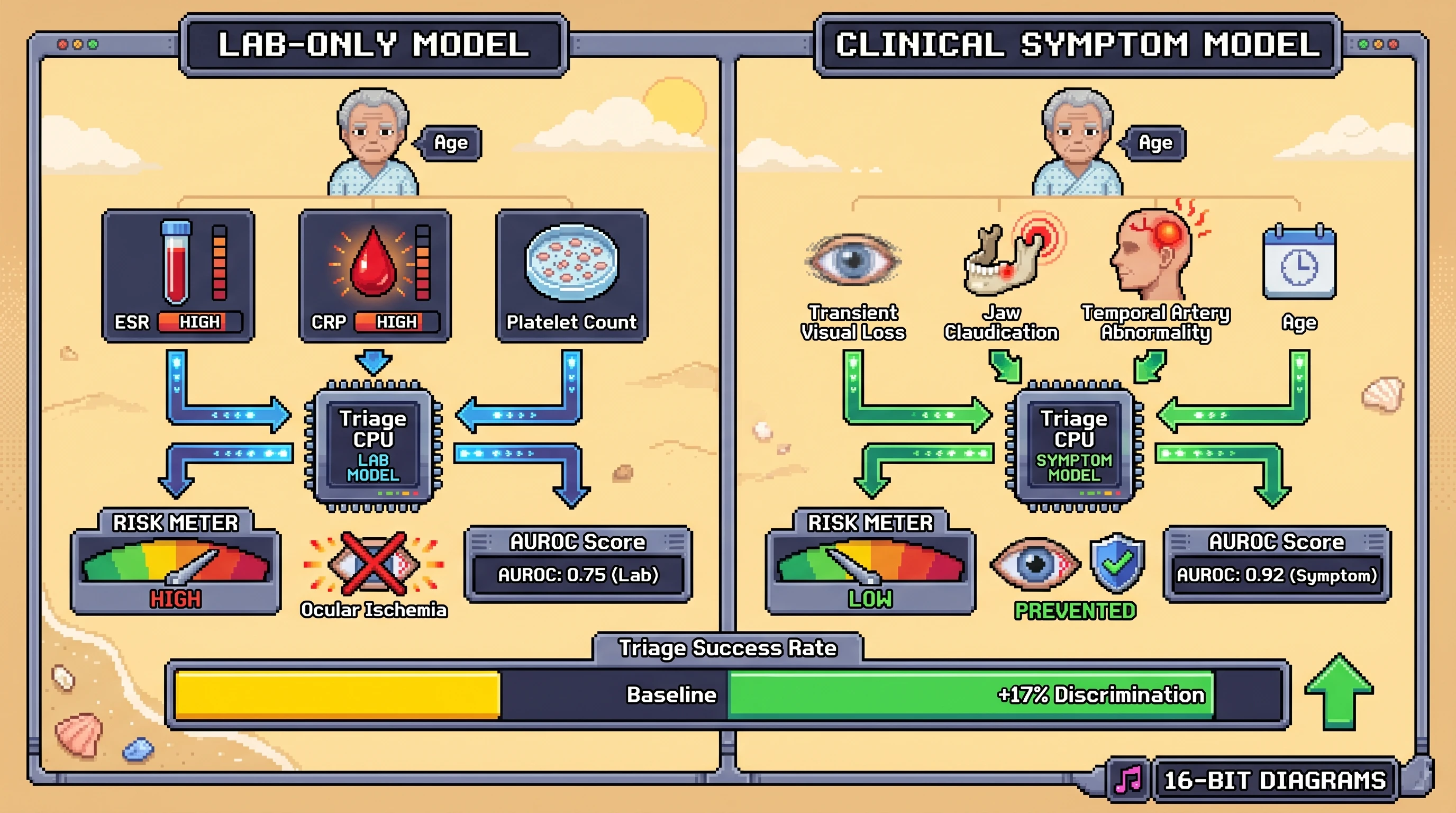 LAB-ONLY MODEL

Age

ESR HIGH

CRP HIGH

Platelet Count

Triage CPU LAB MODEL

RISK METER

HIGH

Ocular Ischemia

AUROC Score

AUROC: 0.75 (Lab)

CLINICAL SYMPTOM MODEL

Age

Transient Visual Loss

Jaw Claudication

Temporal Artery Abnormality

Age

Triage CPU SYMPTOM MODEL

RISK METER

LOW

PREVENTED

AUROC Score

AUROC: 0.92 (Symptom)

Triage Success Rate

Baseline

+17% Discrimination

16-BIT DIAGRAMS