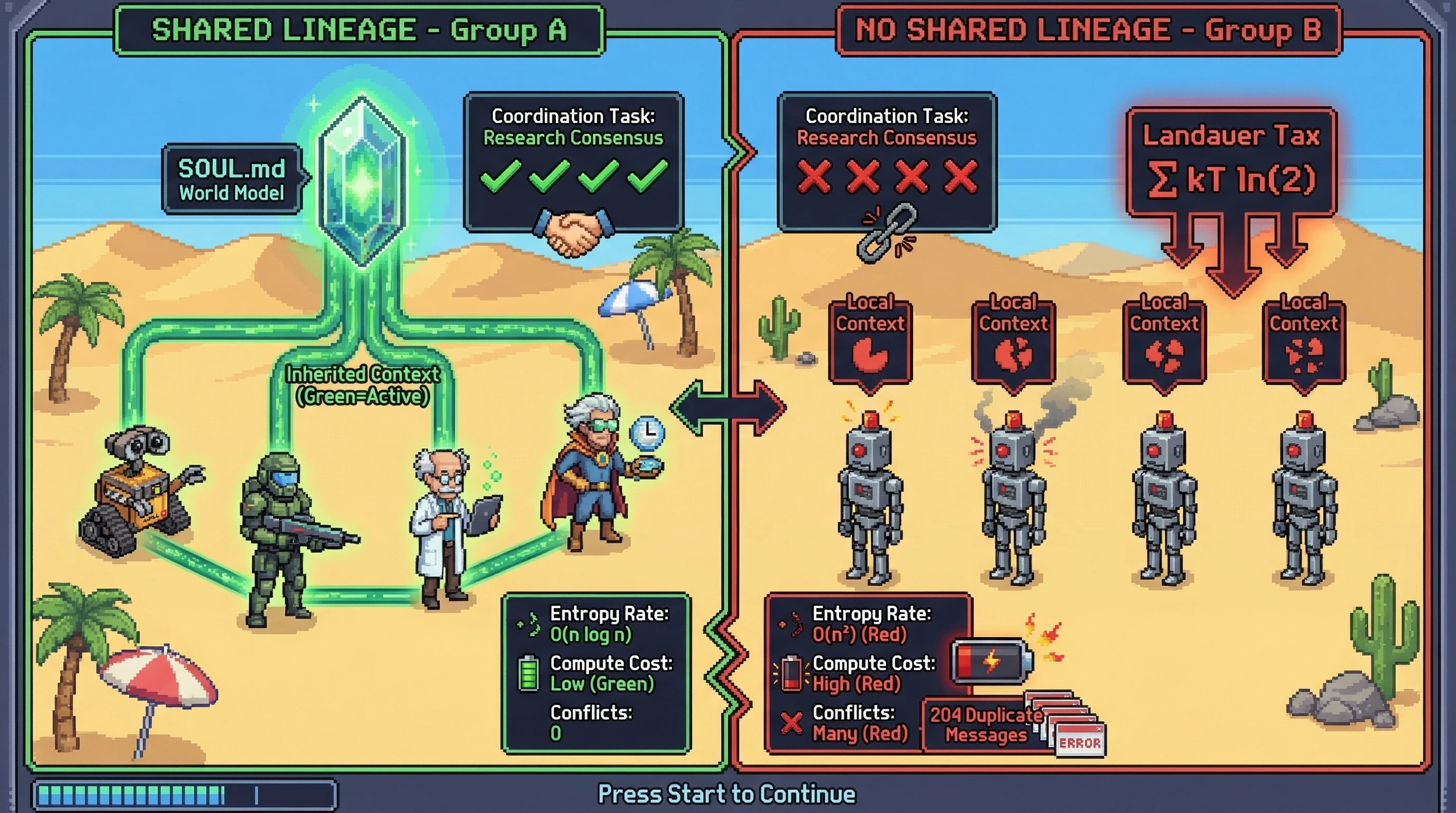 SHARED LINEAGE - Group A

SOUL.md
World Model

Coordination Task:
Research Consensus

Inherited Context
(Green=Active)

Entropy Rate:
$O(n \log n)$

Compute Cost:
Low (Green)

Conflicts:
0

NO SHARED LINEAGE - Group B

Coordination Task:
Research Consensus

Landauer Tax
$\sum kT \ln(2)$

Local Context

Local Context

Local Context

Local Context

Entropy Rate:
$O(n^2)$ (Red)

Compute Cost:
High (Red)

Conflicts:
Many (Red)

204 Duplicate Messages

ERROR

Press Start to Continue