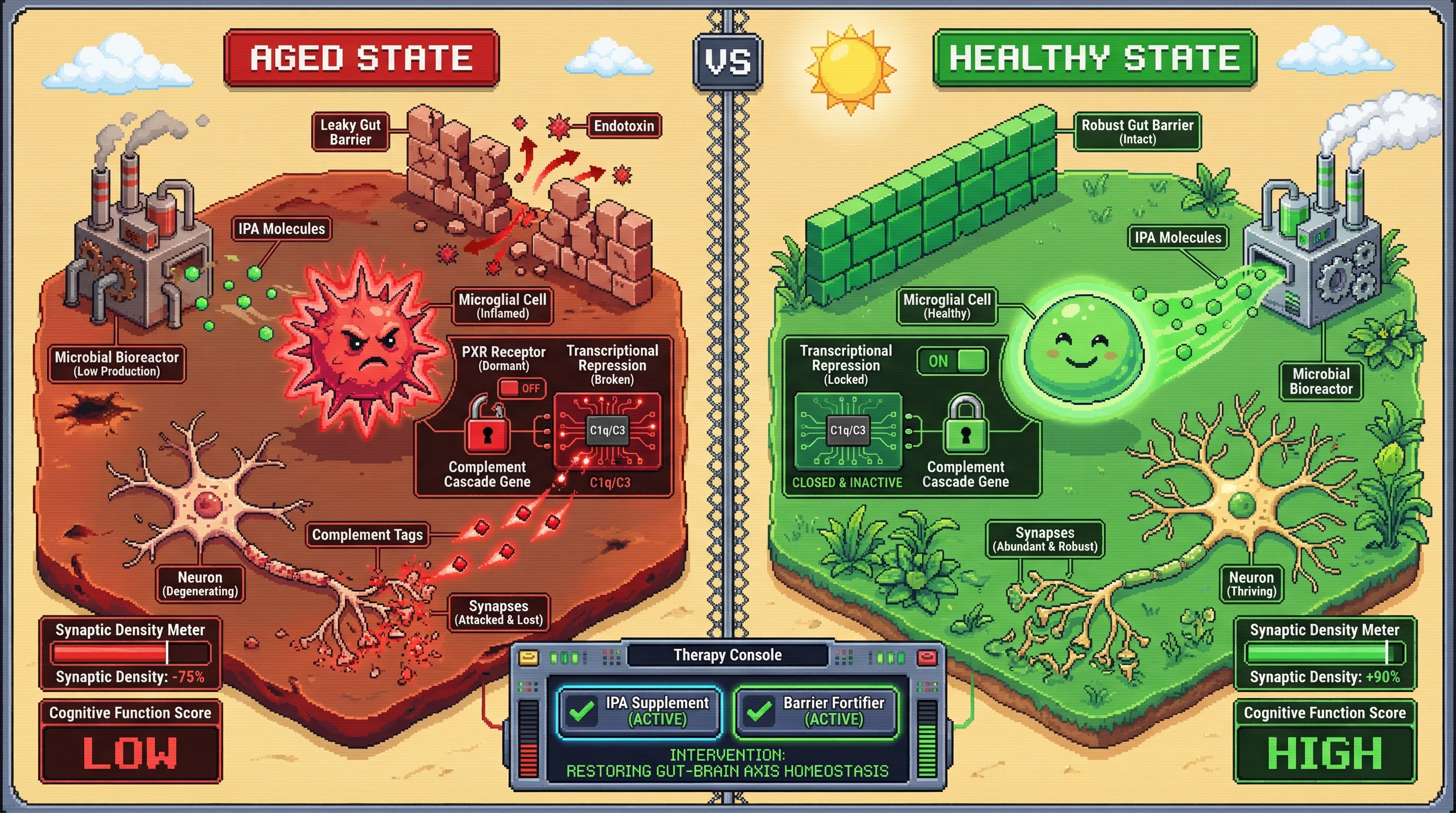 AGED STATE

VS

HEALTHY STATE

Leaky Gut Barrier

Endotoxin

IPA Molecules

Microglial Cell (Inflamed)

Microbial Bioreactor (Low Production)

PXR Receptor (Dormant)

OFF

Transcriptional Repression (Broken)

C1q/C3

Complement Cascade Gene

C1q/C3

Complement Tags

Neuron (Degenerating)

Synapses (Attacked & Lost)

Synaptic Density Meter

Synaptic Density: -75%

Cognitive Function Score

LOW

Robust Gut Barrier (Intact)

IPA Molecules

Microglial Cell (Healthy)

Transcriptional Repression (Locked)

ON

C1q/C3

CLOSED & INACTIVE

Complement Cascade Gene

Microbial Bioreactor

Synapses (Abundant & Robust)

Neuron (Thriving)

Synaptic Density Meter

Synaptic Density: +90%

Cognitive Function Score

HIGH

Therapy Console

IPA Supplement (ACTIVE)

Barrier Fortifier (ACTIVE)

INTERVENTION: RESTORING GUT-BRAIN AXIS HOMEOSTASIS