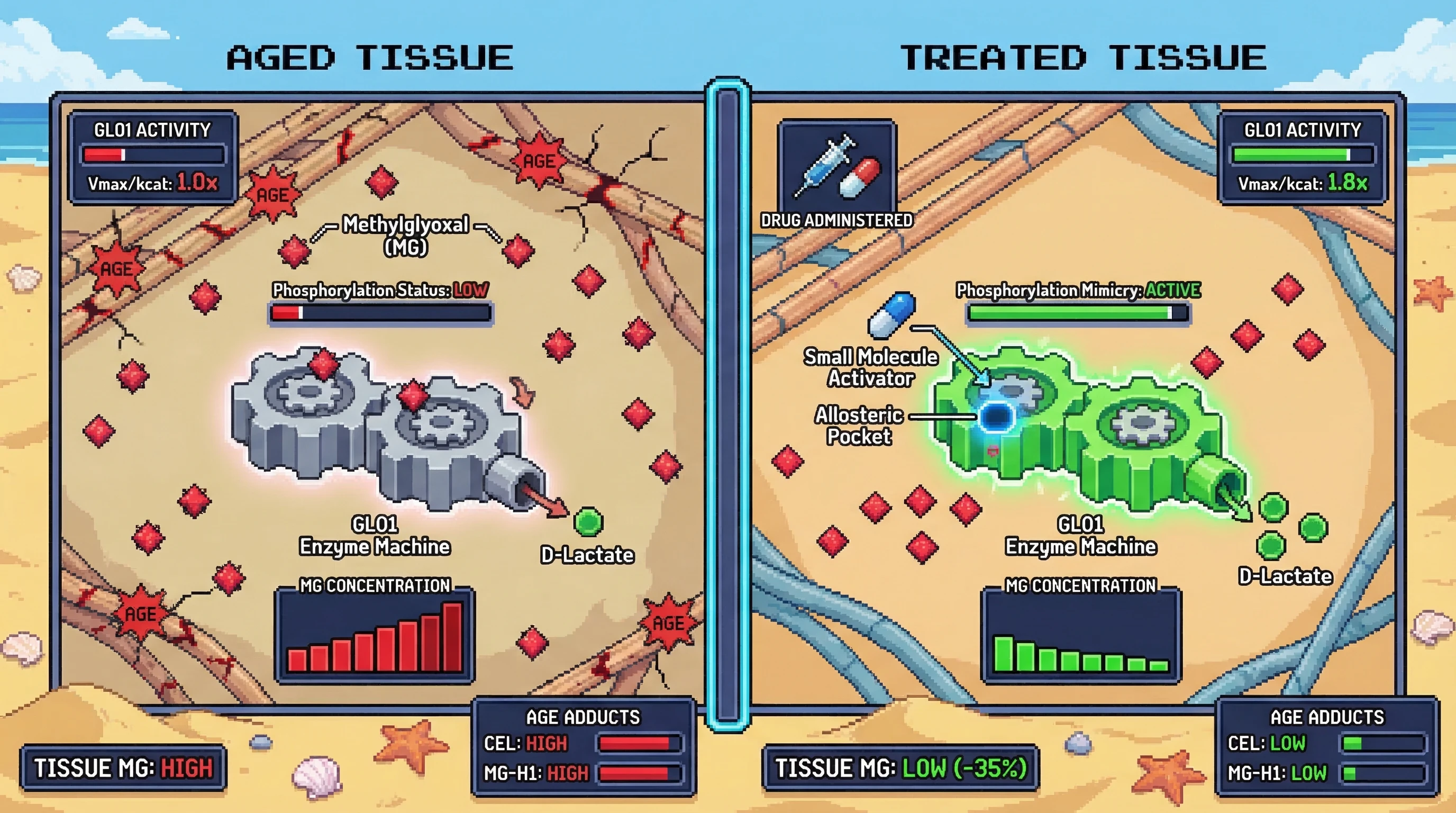 AGED TISSUE

GLO1 ACTIVITY
Vmax/kcat: 1.0x

AGE
AGE
AGE

Methylglyoxal (MG)

Phosphorylation Status: LOW

GLO1 Enzyme Machine

D-Lactate

MG CONCENTRATION

AGE
AGE

TISSUE MG: HIGH

AGE ADDUCTS
CEL: HIGH
MG-H1: HIGH

TREATED TISSUE

DRUG ADMINISTERED

GLO1 ACTIVITY
Vmax/kcat: 1.8x

Phosphorylation Mimicry: ACTIVE

Small Molecule Activator

Allosteric Pocket

GLO1 Enzyme Machine

D-Lactate

MG CONCENTRATION

TISSUE MG: LOW (-35%)

AGE ADDUCTS
CEL: LOW
MG-H1: LOW