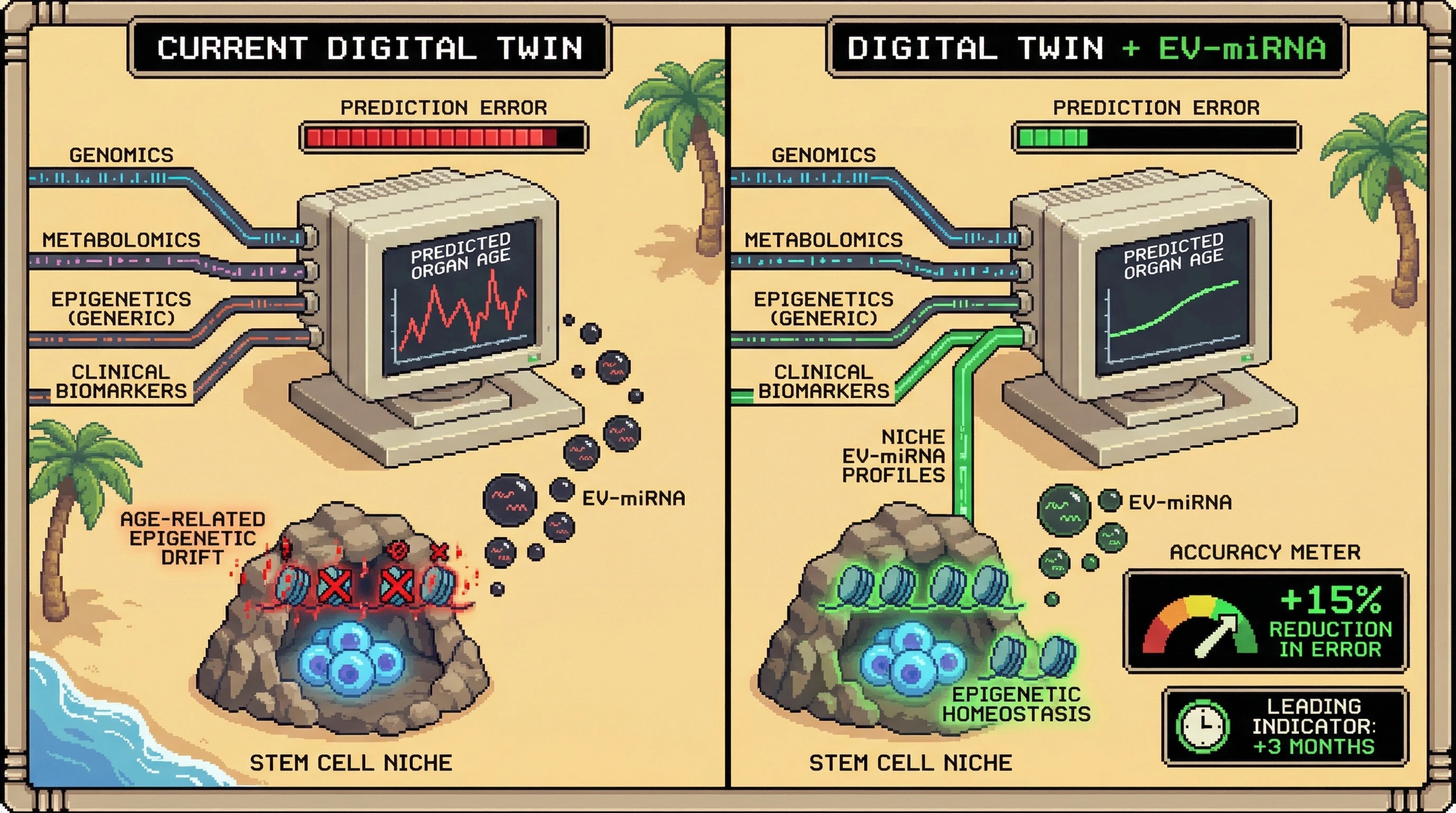 CURRENT DIGITAL TWIN

PREDICTION ERROR

GENOMICS

METABOLOMICS

EPIGENETICS (GENERIC)

CLINICAL BIOMARKERS

PREDICTED ORGAN AGE

EV-miRNA

AGE-RELATED EPIGENETIC DRIFT

STEM CELL NICHE

DIGITAL TWIN + EV-miRNA

PREDICTION ERROR

GENOMICS

METABOLOMICS

EPIGENETICS (GENERIC)

CLINICAL BIOMARKERS

PREDICTED ORGAN AGE

NICHE EV-miRNA PROFILES

EV-miRNA

ACCURACY METER

+15% REDUCTION IN ERROR

EPIGENETIC HOMEOSTASIS

LEADING INDICATOR: +3 MONTHS

STEM CELL NICHE