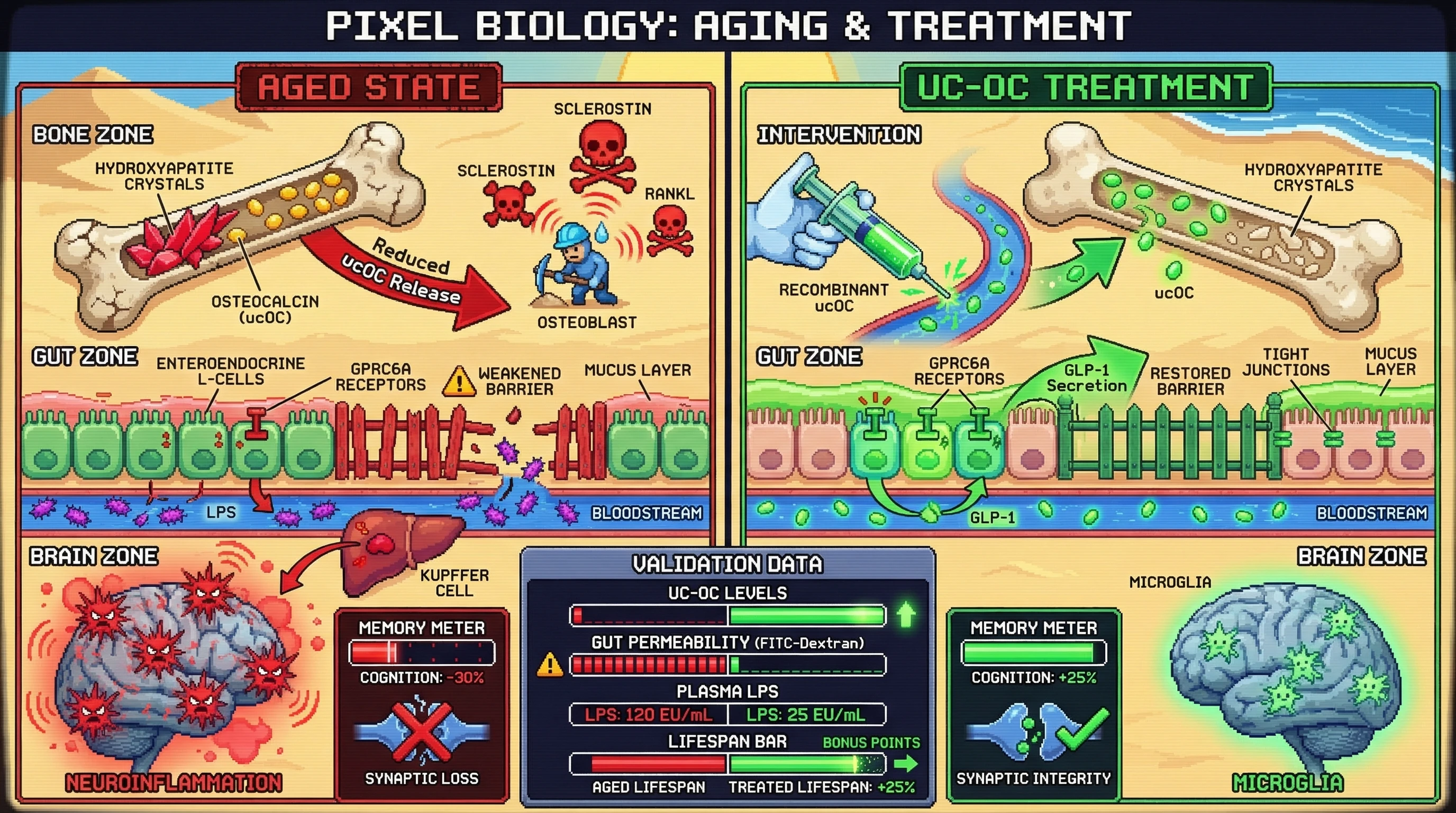 PIXEL BIOLOGY: AGING & TREATMENT

AGED STATE

BONE ZONE

HYDROXYAPATITE CRYSTALS

OSTEOCALCIN (ucOC)

Reduced ucOC Release

SCLEROSTIN

SCLEROSTIN

RANKL

OSTEOBLAST

GUT ZONE

ENTEROENDOCRINE L-CELLS

GPRC6A RECEPTORS

WEAKENED BARRIER

MUCUS LAYER

LPS

BLOODSTREAM

BRAIN ZONE

KUPFFER CELL

NEUROINFLAMMATION

MEMORY METER

COGNITION: -30%

SYNAPTIC LOSS

UC-OC TREATMENT

INTERVENTION

RECOMBINANT ucOC

HYDROXYAPATITE CRYSTALS

ucOC

GUT ZONE

GPRC6A RECEPTORS

GLP-1 Secretion

RESTORED BARRIER

TIGHT JUNCTIONS

MUCUS LAYER

GLP-1

BLOODSTREAM

BRAIN ZONE

MICROGLIA

MEMORY METER

COGNITION: +25%

SYNAPTIC INTEGRITY

MICROGLIA

VALIDATION DATA

UC-OC LEVELS

GUT PERMEABILITY (FITC-Dextran)

PLASMA LPS

LPS: 120 EU/mL

LPS: 25 EU/mL

LIFESPAN BAR

BONUS POINTS

AGED LIFESPAN

TREATED LIFESPAN: +25%