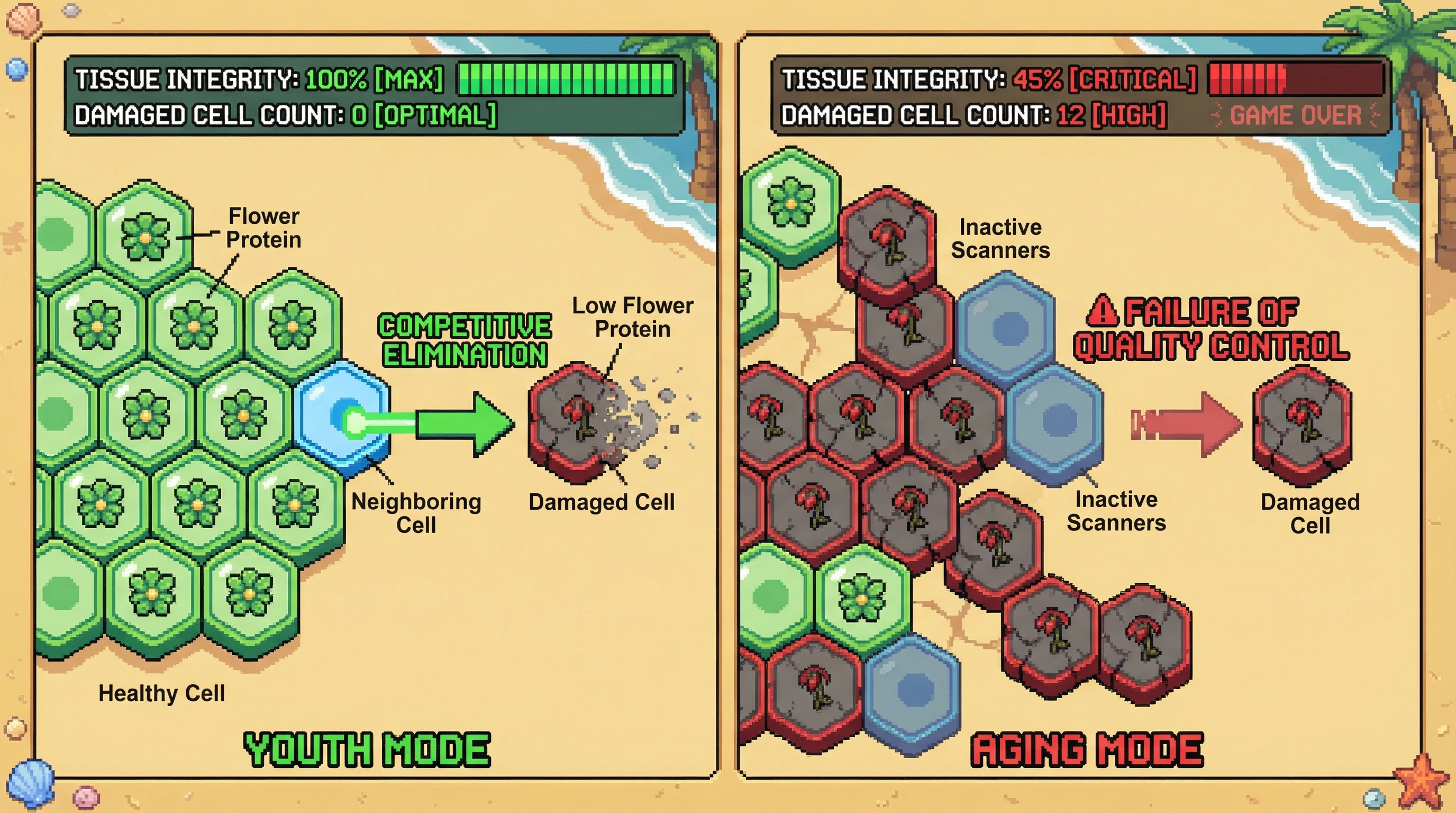 TISSUE INTEGRITY: 100% [MAX]
DAMAGED CELL COUNT: 0 [OPTIMAL]

Flower Protein

COMPETITIVE ELIMINATION

Low Flower Protein

Neighboring Cell

Damaged Cell

Healthy Cell

YOUTH MODE

TISSUE INTEGRITY: 45% [CRITICAL]
DAMAGED CELL COUNT: 12 [HIGH]
GAME OVER

Inactive Scanners

FAILURE OF QUALITY CONTROL

Inactive Scanners

Damaged Cell

AGING MODE