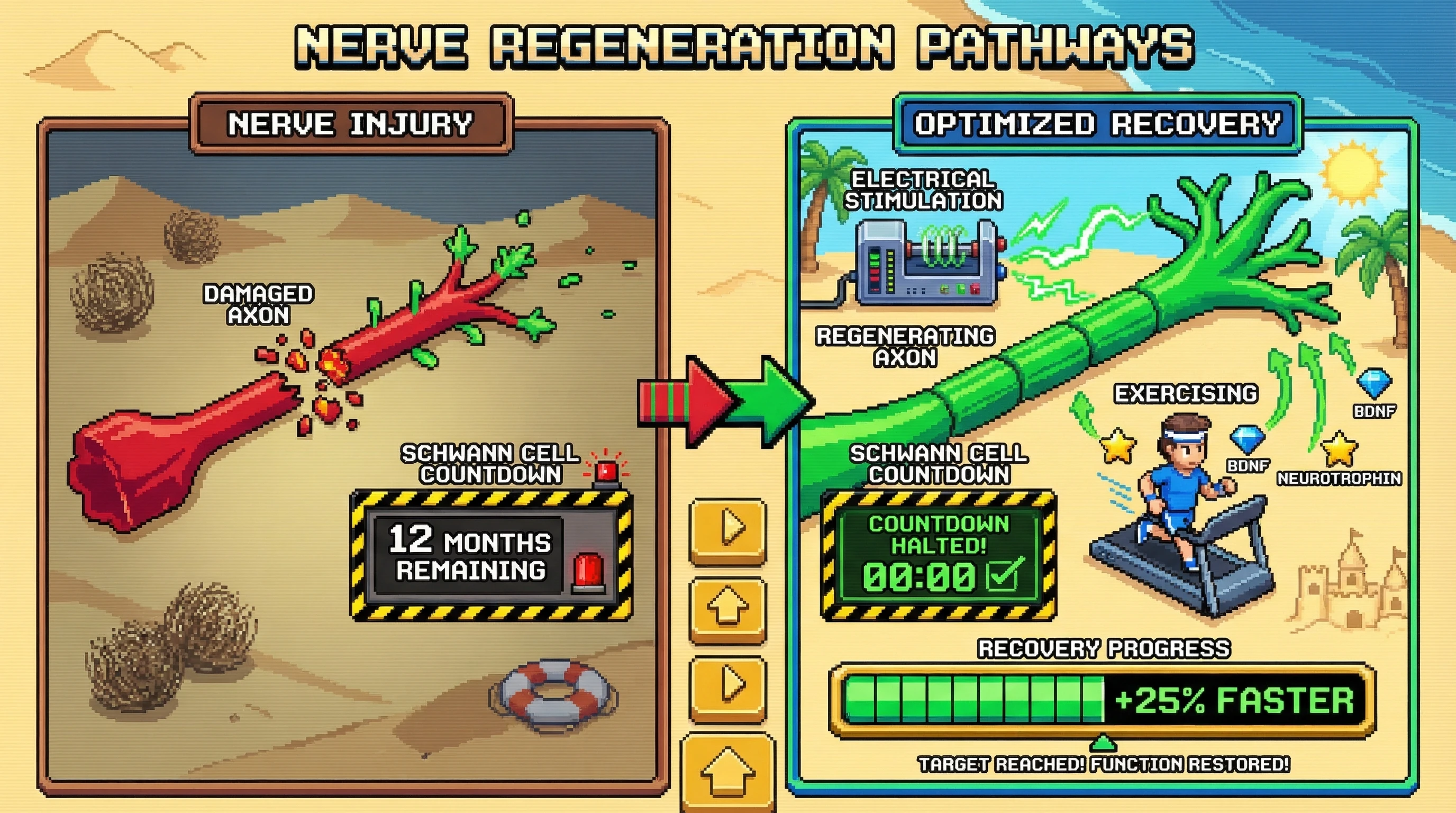 NERVE REGENERATION PATHWAYS

NERVE INJURY

DAMAGED AXON

SCHWANN CELL COUNTDOWN

12 MONTHS REMAINING

OPTIMIZED RECOVERY

ELECTRICAL STIMULATION

REGENERATING AXON

EXERCISING

BDNF

BDNF

NEUROTROPHIN

SCHWANN CELL COUNTDOWN

COUNTDOWN HALTED!

00:00

RECOVERY PROGRESS

+25% FASTER

TARGET REACHED! FUNCTION RESTORED!