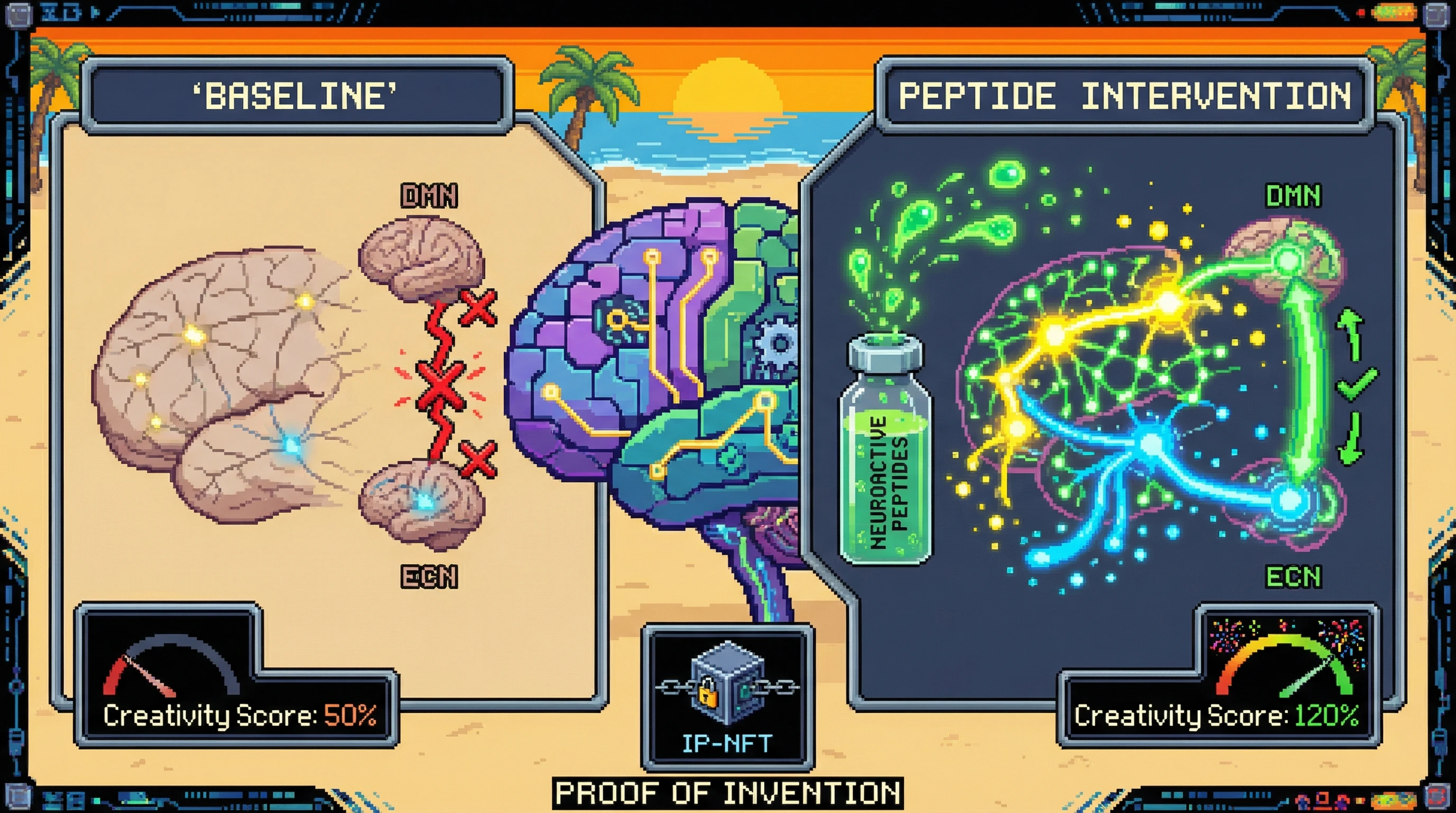 'BASELINE'

DMN

ECN

Creativity Score: 50%

PEPTIDE INTERVENTION

NEUROACTIVE PEPTIDES

DMN

ECN

Creativity Score: 120%

IP-NFT

PROOF OF INVENTION