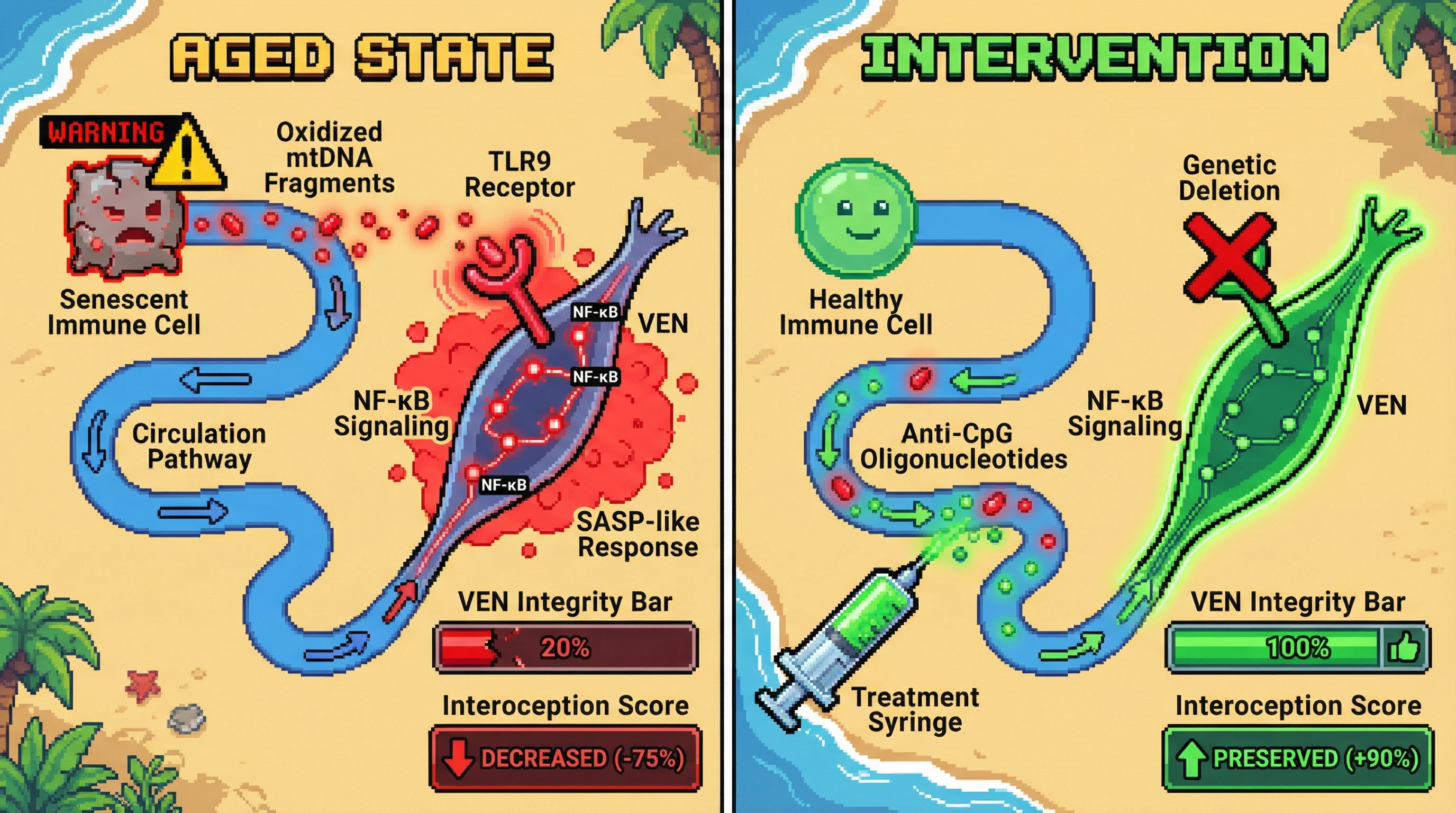 AGED STATE

WARNING

Oxidized mtDNA Fragments

TLR9 Receptor

Senescent Immune Cell

NF-κB

VEN

NF-κB

NF-κB Signaling

Circulation Pathway

NF-κB

SASP-like Response

VEN Integrity Bar

20%

Interoception Score

DECREASED (-75%)

INTERVENTION

Genetic Deletion

Healthy Immune Cell

NF-κB Signaling

VEN

Anti-CpG Oligonucleotides

VEN Integrity Bar

100%

Treatment Syringe

Interoception Score

PRESERVED (+90%)