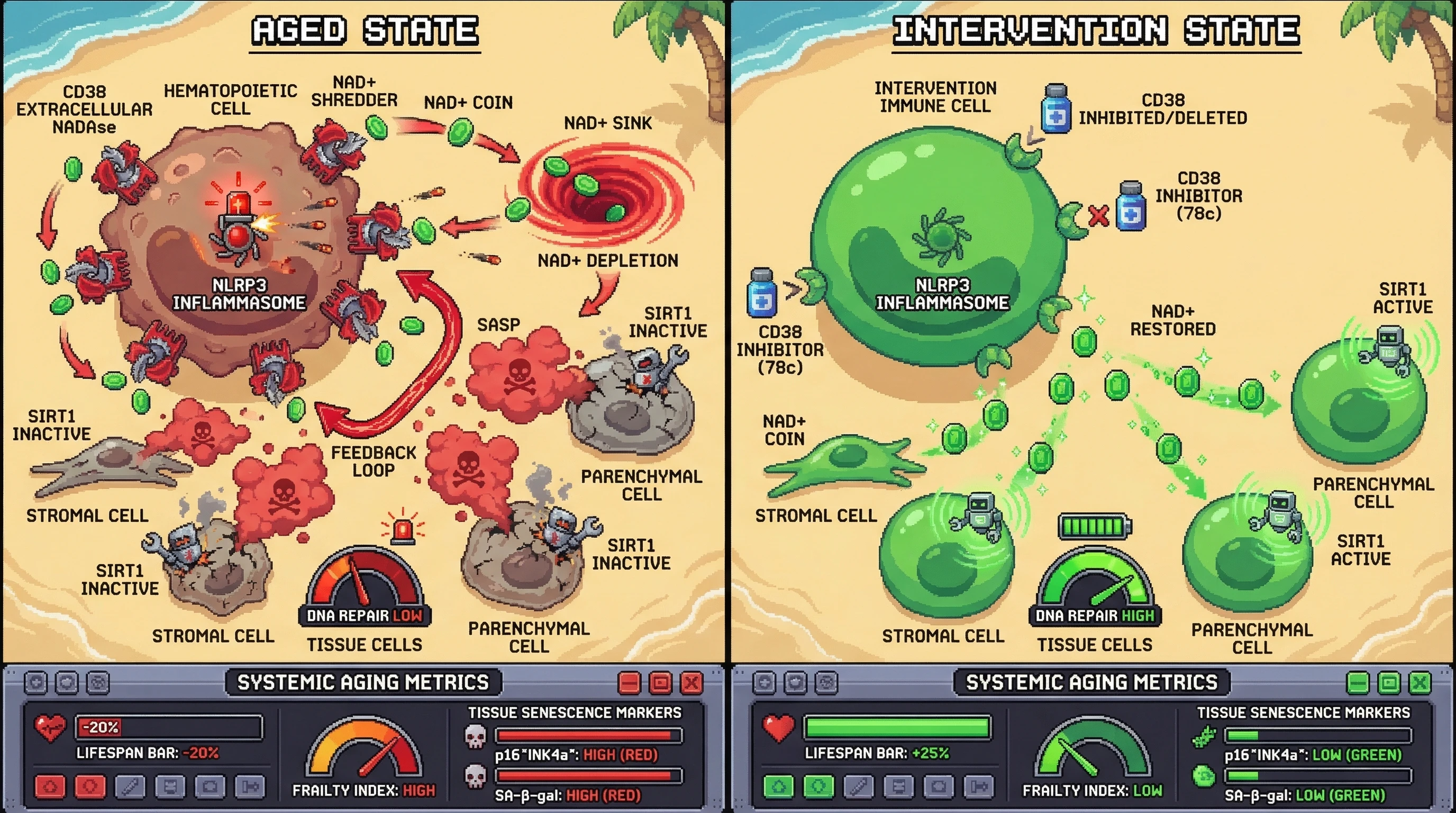 AGED STATE

CD38 EXTRACELLULAR NADAse

HEMATOPOIETIC CELL

NAD+ SHREDDER

NAD+ COIN

NAD+ SINK

NLRP3 INFLAMMASOME

NAD+ DEPLETION

SASP

SIRT1 INACTIVE

SIRT1 INACTIVE

FEEDBACK LOOP

PARENCHYMAL CELL

STROMAL CELL

SIRT1 INACTIVE

SIRT1 INACTIVE

DNA REPAIR LOW

STROMAL CELL

TISSUE CELLS

PARENCHYMAL CELL

SYSTEMIC AGING METRICS

-20%

LIFESPAN BAR: -20%

FRAILTY INDEX: HIGH

TISSUE SENESCENCE MARKERS

p16^INK4a^: HIGH (RED)

SA-β-gal: HIGH (RED)

INTERVENTION STATE

INTERVENTION IMMUNE CELL

CD38 INHIBITED/DELETED

CD38 INHIBITOR (78c)

NLRP3 INFLAMMASOME

CD38 INHIBITOR (78c)

NAD+ RESTORED

SIRT1 ACTIVE

NAD+ COIN

STROMAL CELL

PARENCHYMAL CELL

SIRT1 ACTIVE

DNA REPAIR HIGH

STROMAL CELL

TISSUE CELLS

PARENCHYMAL CELL

SYSTEMIC AGING METRICS

LIFESPAN BAR: +25%

FRAILTY INDEX: LOW

TISSUE SENESCENCE MARKERS

p16^INK4a^: LOW (GREEN)

SA-β-gal: LOW (GREEN)