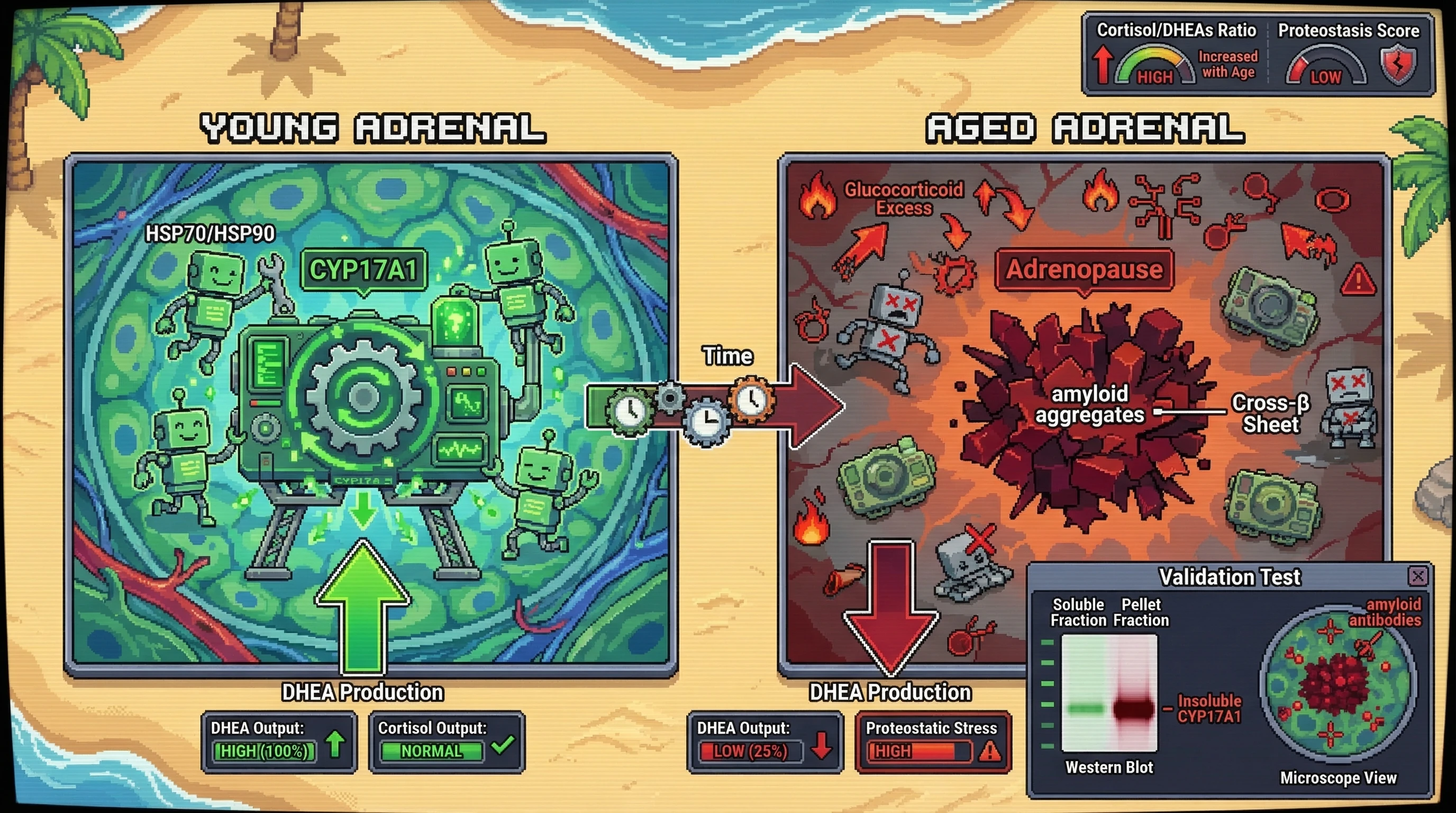 Cortisol/DHEAs Ratio
HIGH
Increased with Age
Proteostasis Score
LOW

YOUNG ADRENAL

HSP70/HSP90
CYP17A1
CYP17A1

DHEA Production

DHEA Output:
HIGH (100%)
Cortisol Output:
NORMAL

Time

AGED ADRENAL

Glucocorticoid Excess
Adrenopause
amyloid aggregates
Cross-β Sheet

DHEA Production

DHEA Output:
LOW (25%)
Proteostatic Stress
HIGH

Validation Test
Soluble Fraction
Pellet Fraction
Insoluble CYP17A1
Western Blot
amyloid antibodies
Microscope View