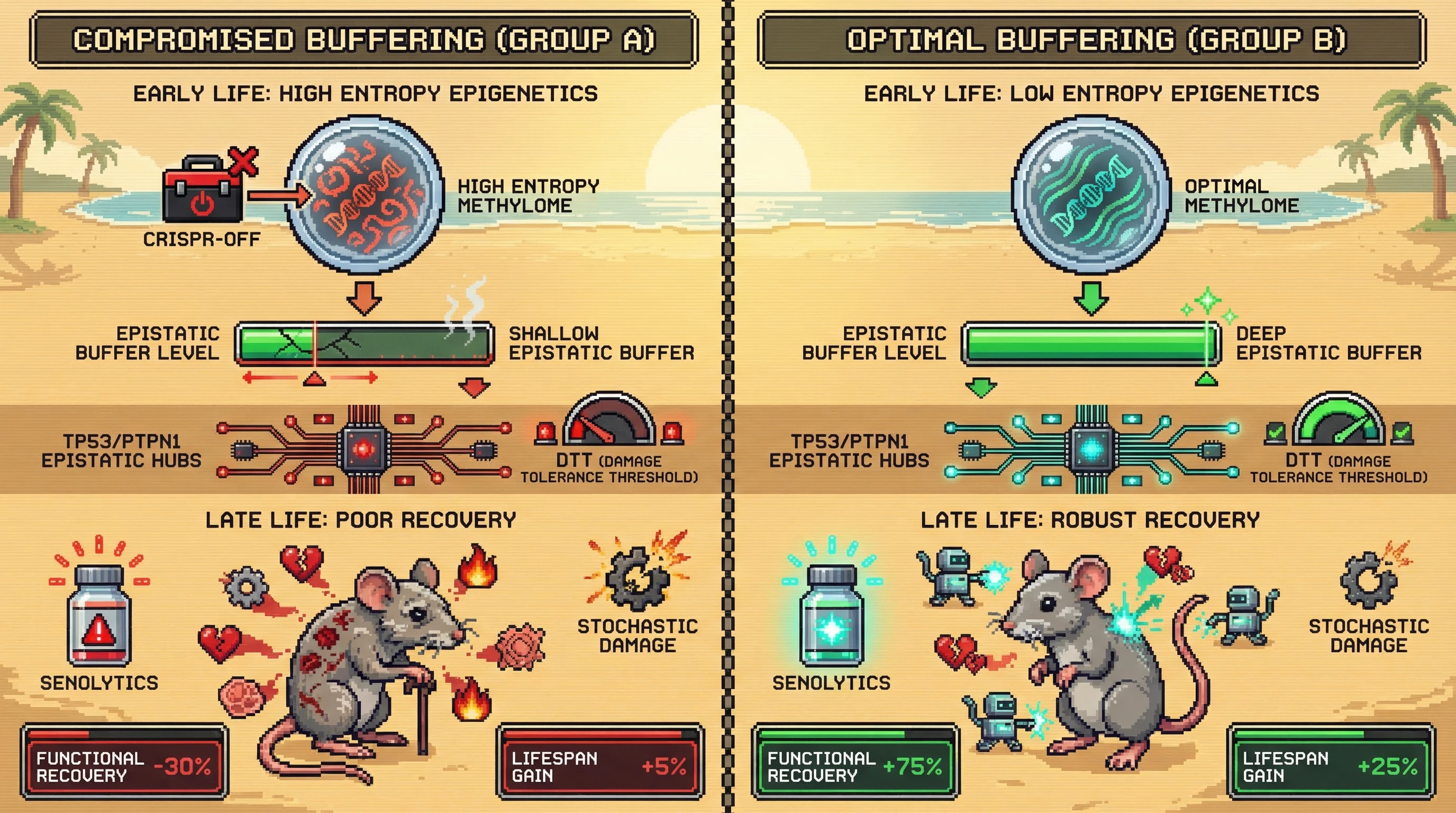 COMPROMISED BUFFERING (GROUP A)

EARLY LIFE: HIGH ENTROPY EPIGENETICS

CRISPR-OFF

HIGH ENTROPY METHYLOME

EPISTATIC BUFFER LEVEL

SHALLOW EPISTATIC BUFFER

TP53/PTPN1 EPISTATIC HUBS

DTT (DAMAGE TOLERANCE THRESHOLD)

LATE LIFE: POOR RECOVERY

SENOLYTICS

STOCHASTIC DAMAGE

FUNCTIONAL RECOVERY -30%

LIFESPAN GAIN +5%

OPTIMAL BUFFERING (GROUP B)

EARLY LIFE: LOW ENTROPY EPIGENETICS

OPTIMAL METHYLOME

EPISTATIC BUFFER LEVEL

DEEP EPISTATIC BUFFER

TP53/PTPN1 EPISTATIC HUBS

DTT (DAMAGE TOLERANCE THRESHOLD)

LATE LIFE: ROBUST RECOVERY

SENOLYTICS

STOCHASTIC DAMAGE

FUNCTIONAL RECOVERY +75%

LIFESPAN GAIN +25%