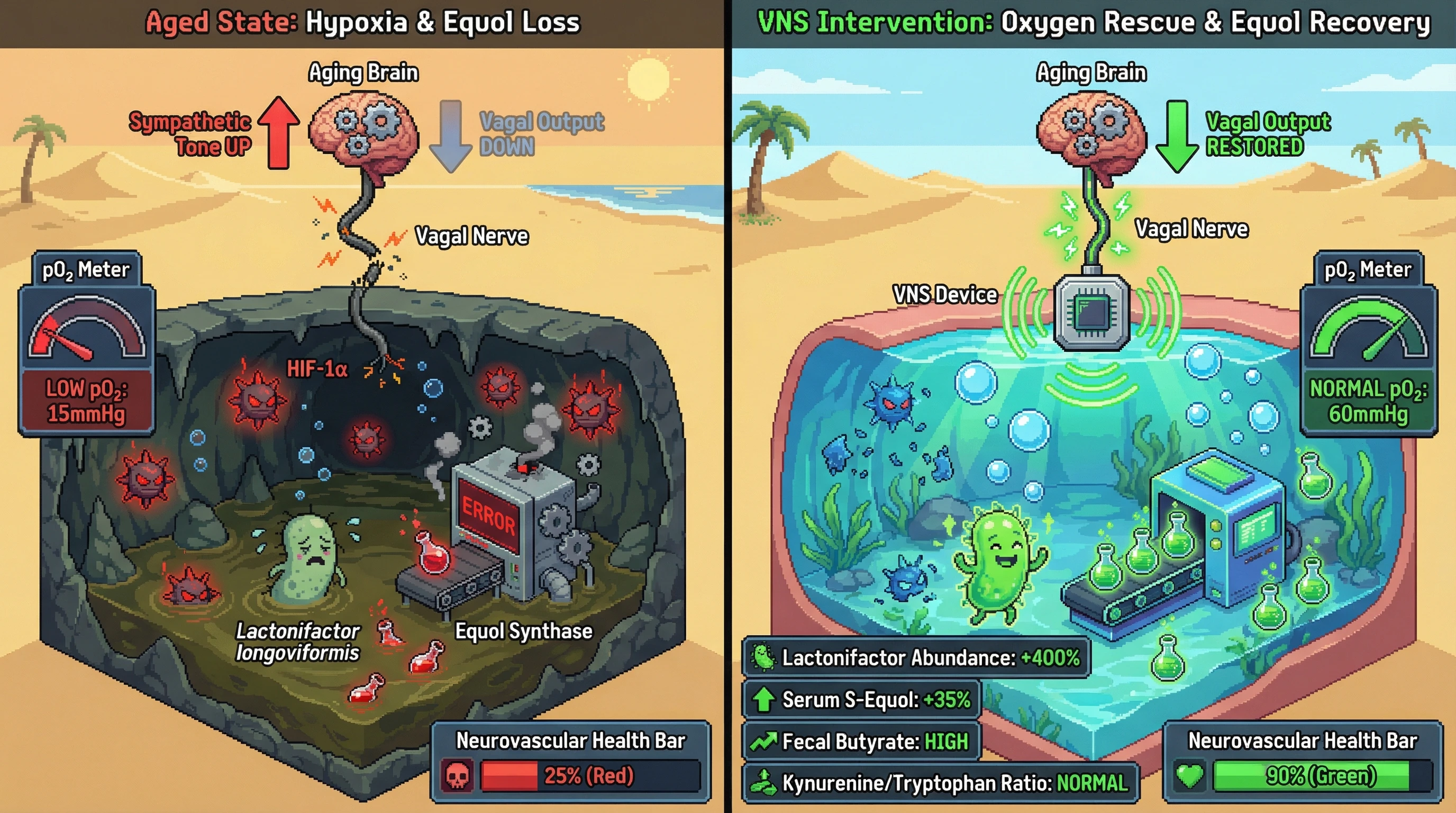 Aged State: Hypoxia & Equol Loss

Aging Brain

Sympathetic Tone UP

Vagal Output DOWN

Vagal Nerve

$pO_2$ Meter

LOW $pO_2$: 15mmHg

HIF-1α

ERROR

Lactonifactor longoviformis

Equol Synthase

Neurovascular Health Bar

25% (Red)

VNS Intervention: Oxygen Rescue & Equol Recovery

Aging Brain

Vagal Output RESTORED

Vagal Nerve

VNS Device

$pO_2$ Meter

NORMAL $pO_2$: 60mmHg

Lactonifactor Abundance: +400%

Serum S-Equol: +35%

Fecal Butyrate: HIGH

Kynurenine/Tryptophan Ratio: NORMAL

Neurovascular Health Bar

90% (Green)