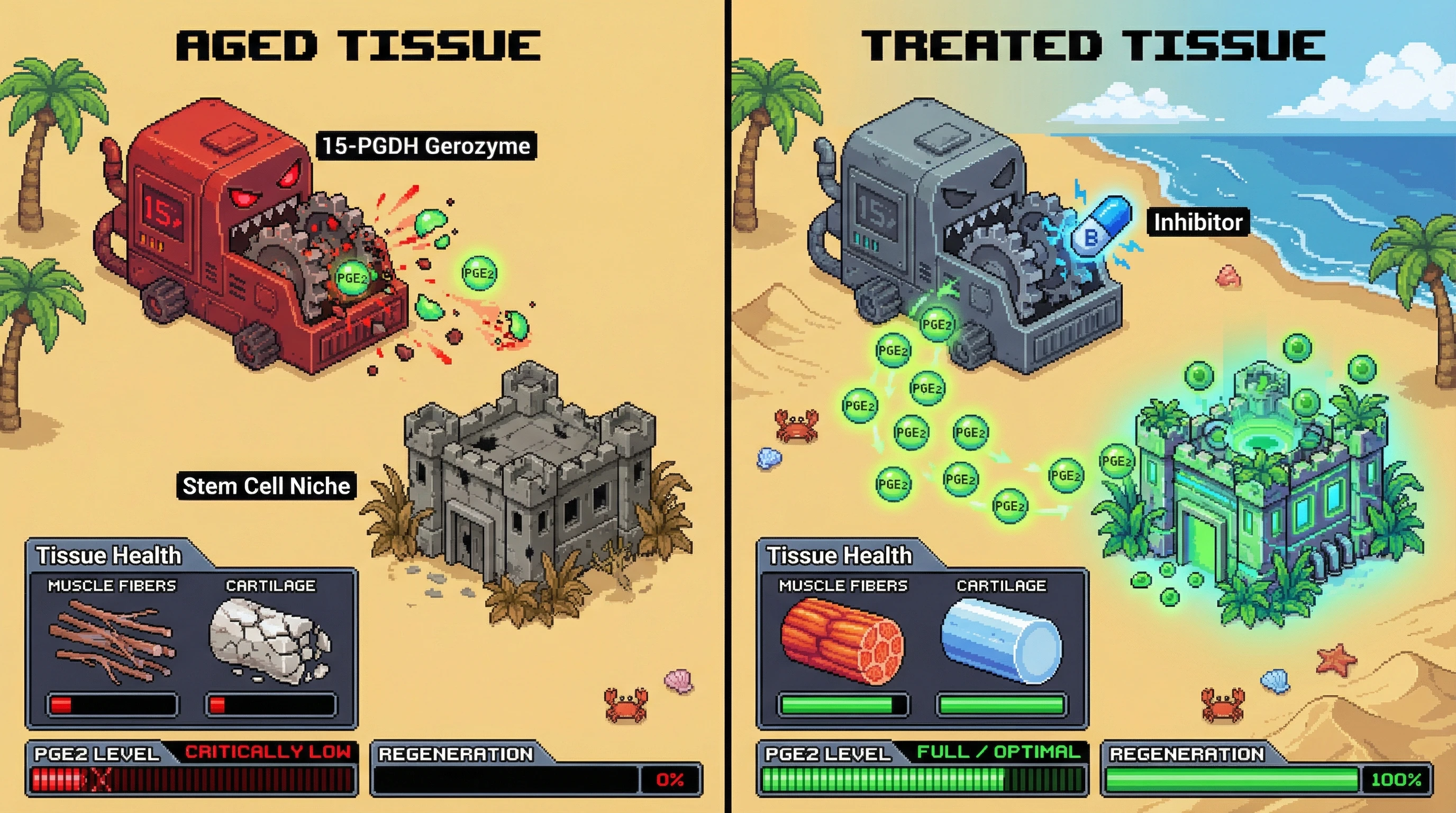 AGED TISSUE

15-PGDH Gerozyme

15

PGE2

PGE2

Stem Cell Niche

Tissue Health

MUSCLE FIBERS

CARTILAGE

PGE2 LEVEL CRITICALLY LOW

REGENERATION 0%

TREATED TISSUE

15

B

Inhibitor

PGE2

PGE2

PGE2

PGE2

PGE2

PGE2

PGE2

PGE2

PGE2

PGE2

PGE2

Tissue Health

MUSCLE FIBERS

CARTILAGE

PGE2 LEVEL FULL / OPTIMAL

REGENERATION 100%