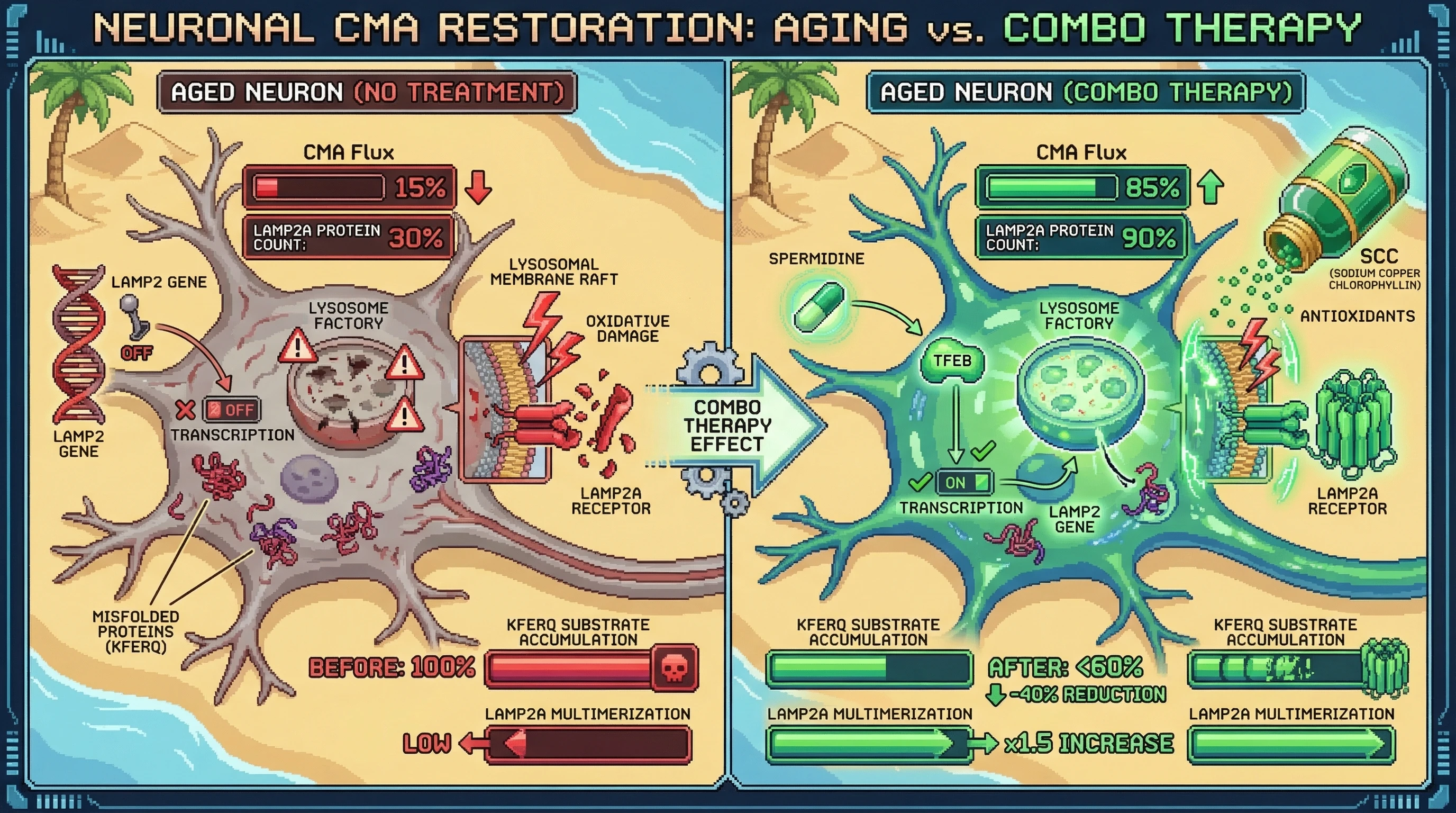 NEURONAL CMA RESTORATION: AGING vs. COMBO THERAPY

AGED NEURON (NO TREATMENT)

CMA Flux
15%

LAMP2A PROTEIN COUNT: 30%

LAMP2 GENE
OFF

LAMP2 GENE

OFF
TRANSCRIPTION

LYSOSOME FACTORY

LYSOSOMAL MEMBRANE RAFT

OXIDATIVE DAMAGE

LAMP2A RECEPTOR

MISFOLDED PROTEINS (KFERQ)

KFERQ SUBSTRATE ACCUMULATION
BEFORE: 100%

LAMP2A MULTIMERIZATION
LOW

COMBO THERAPY EFFECT

AGED NEURON (COMBO THERAPY)

CMA Flux
85%

LAMP2A PROTEIN COUNT: 90%

SPERMIDINE

SCC
(SODIUM COPPER CHLOROPHYLLIN)

ANTIOXIDANTS

TFEB

LYSOSOME FACTORY

ON
TRANSCRIPTION

LAMP2 GENE

LAMP2A RECEPTOR

KFERQ SUBSTRATE ACCUMULATION

AFTER: <60%
-40% REDUCTION

KFERQ SUBSTRATE ACCUMULATION

LAMP2A MULTIMERIZATION

x1.5 INCREASE

LAMP2A MULTIMERIZATION