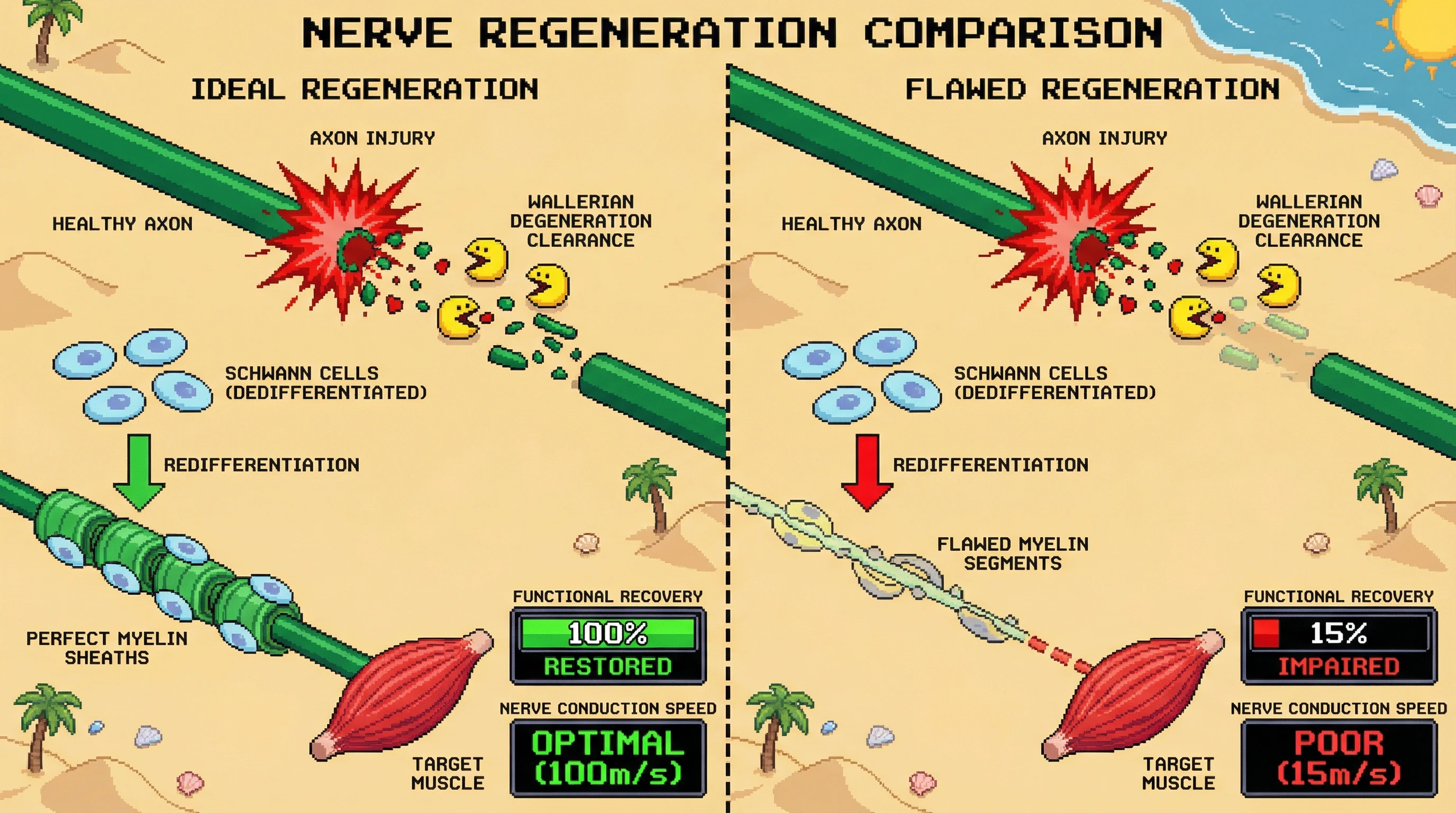 NERVE REGENERATION COMPARISON

IDEAL REGENERATION

AXON INJURY

HEALTHY AXON

WALLERIAN DEGENERATION CLEARANCE

SCHWANN CELLS (DEDIFFERENTIATED)

REDIFFERENTIATION

PERFECT MYELIN SHEATHS

FUNCTIONAL RECOVERY

100%

RESTORED

NERVE CONDUCTION SPEED

OPTIMAL (100m/s)

TARGET MUSCLE

FLAWED REGENERATION

AXON INJURY

HEALTHY AXON

WALLERIAN DEGENERATION CLEARANCE

SCHWANN CELLS (DEDIFFERENTIATED)

REDIFFERENTIATION

FLAWED MYELIN SEGMENTS

FUNCTIONAL RECOVERY

15%

IMPAIRED

NERVE CONDUCTION SPEED

POOR (15m/s)

TARGET MUSCLE