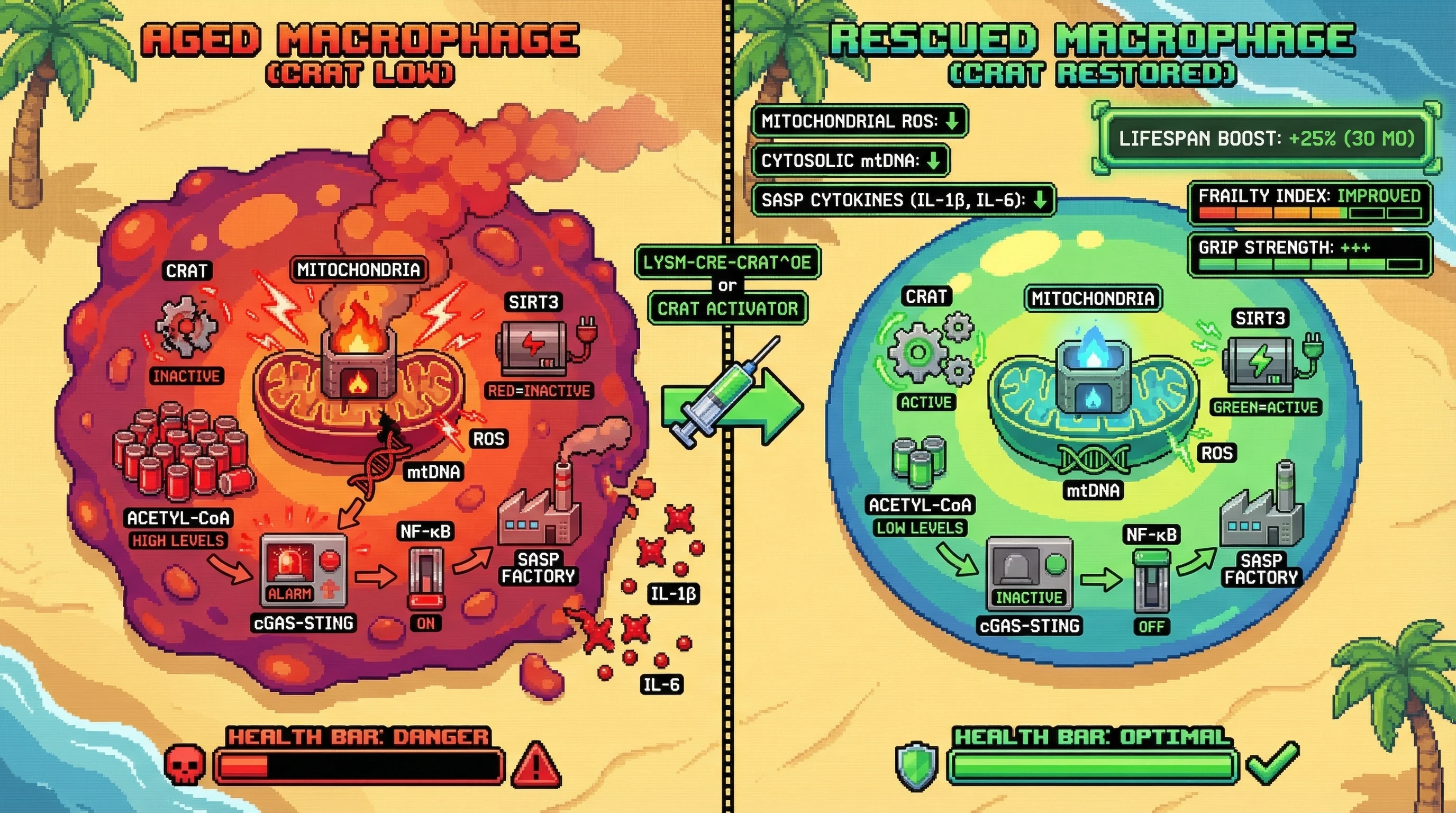 AGED MACROPHAGE
(CRAT LOW)

CRAT
INACTIVE
MITOCHONDRIA
SIRT3
RED=INACTIVE
ROS
mtDNA
ACETYL-CoA
HIGH LEVELS
ALARM
cGAS-STING
NF-κB
ON
SASP FACTORY
IL-1β
IL-6

HEALTH BAR: DANGER

LYSM-CRE-CRAT^OE
or
CRAT ACTIVATOR

RESCUED MACROPHAGE
(CRAT RESTORED)

MITOCHONDRIAL ROS: ↓
CYTOSOLIC mtDNA: ↓
SASP CYTOKINES (IL-1β, IL-6): ↓
LIFESPAN BOOST: +25% (30 MO)
FRAILTY INDEX: IMPROVED
GRIP STRENGTH: +++

CRAT
ACTIVE
MITOCHONDRIA
SIRT3
GREEN=ACTIVE
ROS
mtDNA
ACETYL-CoA
LOW LEVELS
INACTIVE
cGAS-STING
NF-κB
OFF
SASP FACTORY

HEALTH BAR: OPTIMAL