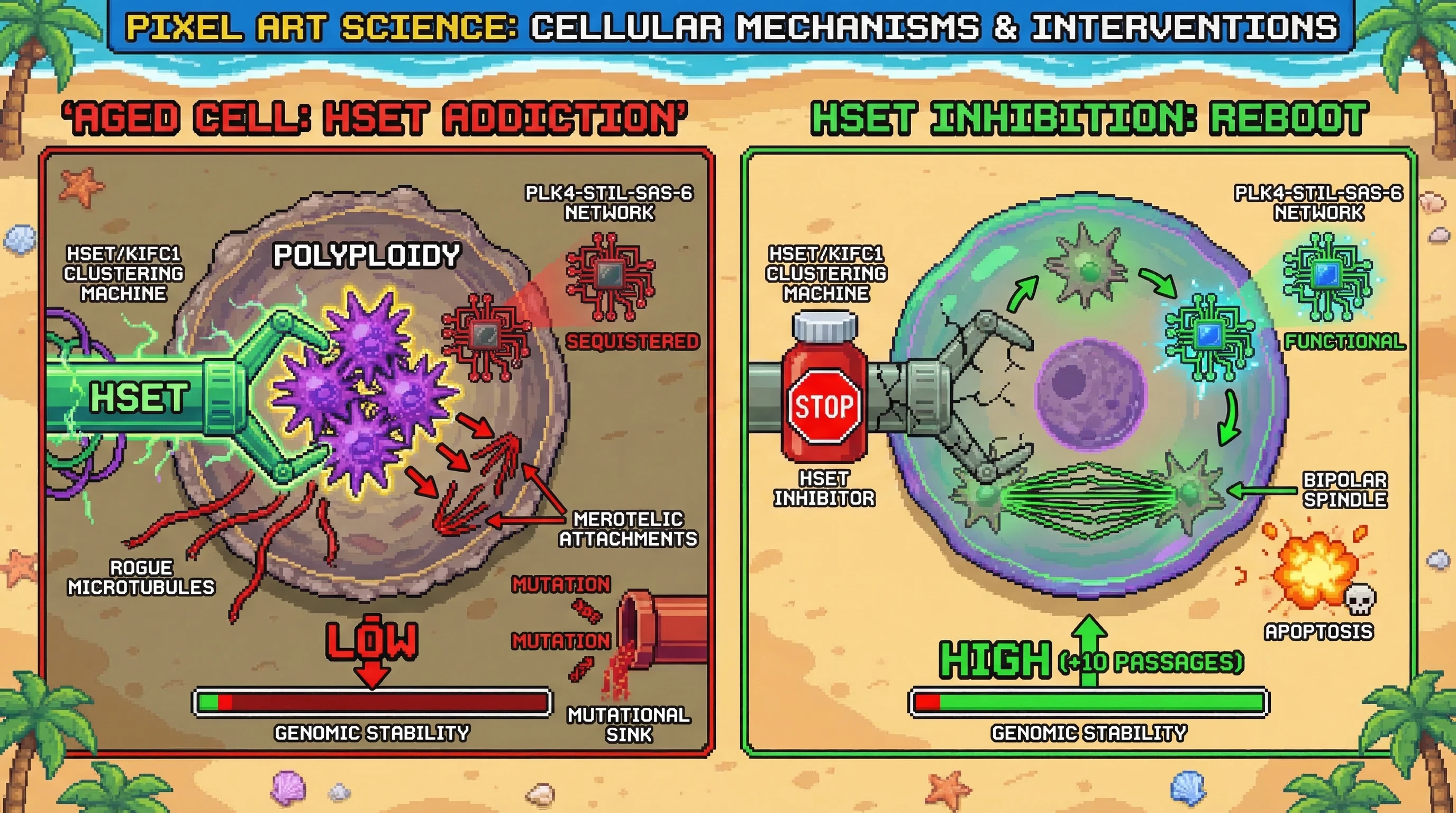 PIXEL ART SCIENCE: CELLULAR MECHANISMS & INTERVENTIONS

'AGED CELL: HSET ADDICTION'

HSET/KIFC1 CLUSTERING MACHINE

POLYPLOIDY

PLK4-STIL-SAS-6 NETWORK

SEQUISTERED

HSET

MEROTELIC ATTACHMENTS

ROGUE MICROTUBULES

MUTATION

MUTATION

LOW

GENOMIC STABILITY

MUTATIONAL SINK

HSET INHIBITION: REBOOT

HSET/KIFC1 CLUSTERING MACHINE

PLK4-STIL-SAS-6 NETWORK

FUNCTIONAL

STOP

HSET INHIBITOR

BIPOLAR SPINDLE

APOPTOSIS

HIGH (+10 PASSAGES)

GENOMIC STABILITY