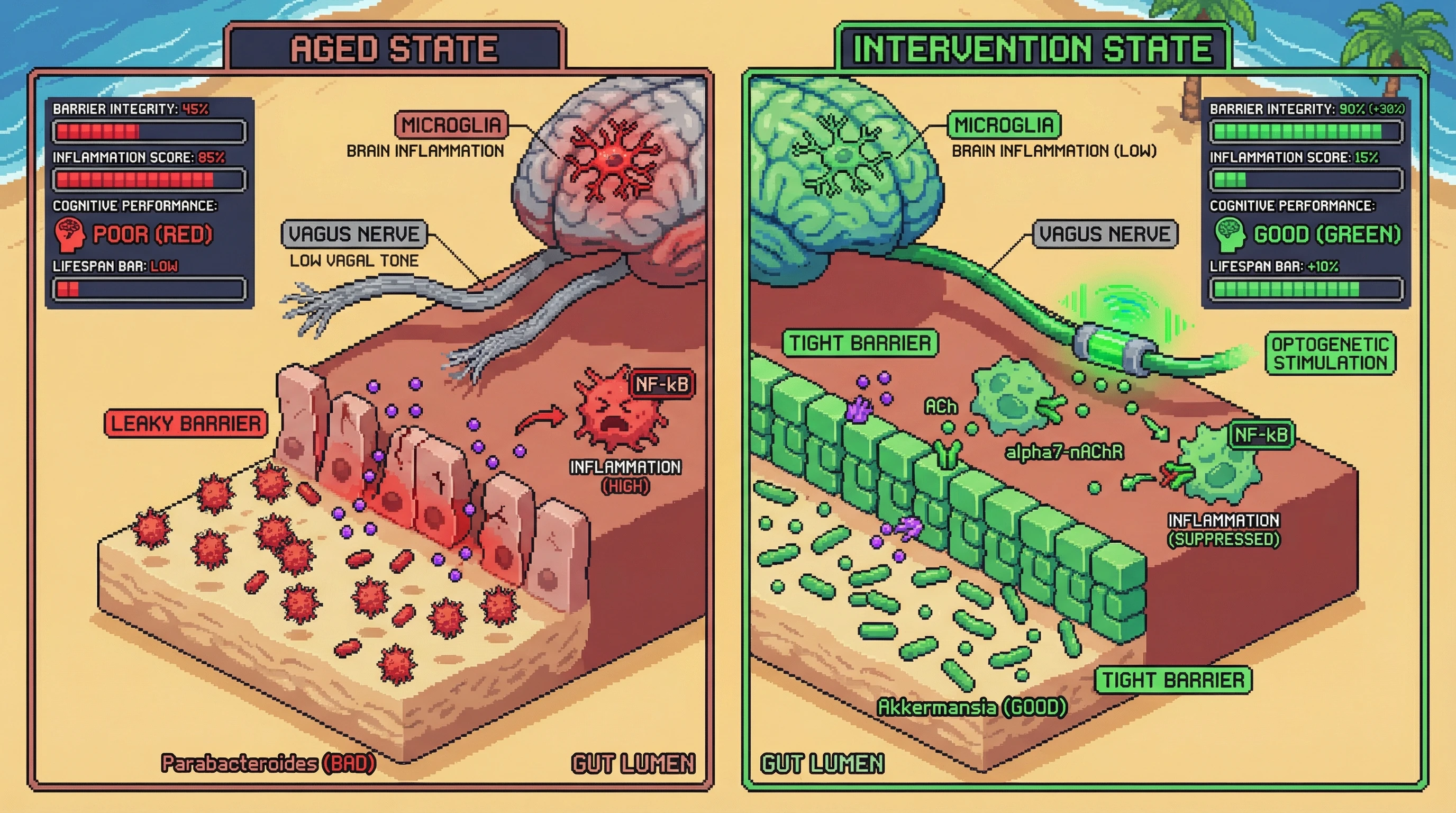 AGED STATE

BARRIER INTEGRITY: 45%

INFLAMMATION SCORE: 85%

COGNITIVE PERFORMANCE:

POOR (RED)

LIFESPAN BAR: LOW

MICROGLIA
BRAIN INFLAMMATION

VAGUS NERVE
LOW VAGAL TONE

LEAKY BARRIER

NF-kB

INFLAMMATION (HIGH)

Parabacteroides (BAD)

GUT LUMEN

INTERVENTION STATE

MICROGLIA
BRAIN INFLAMMATION (LOW)

BARRIER INTEGRITY: 90% (+30%)

INFLAMMATION SCORE: 15%

COGNITIVE PERFORMANCE:

GOOD (GREEN)

LIFESPAN BAR: +10%

VAGUS NERVE

TIGHT BARRIER

OPTOGENETIC STIMULATION

ACh

alpha7-nAChR

NF-kB

INFLAMMATION (SUPPRESSED)

TIGHT BARRIER

Akkermansia (GOOD)

GUT LUMEN