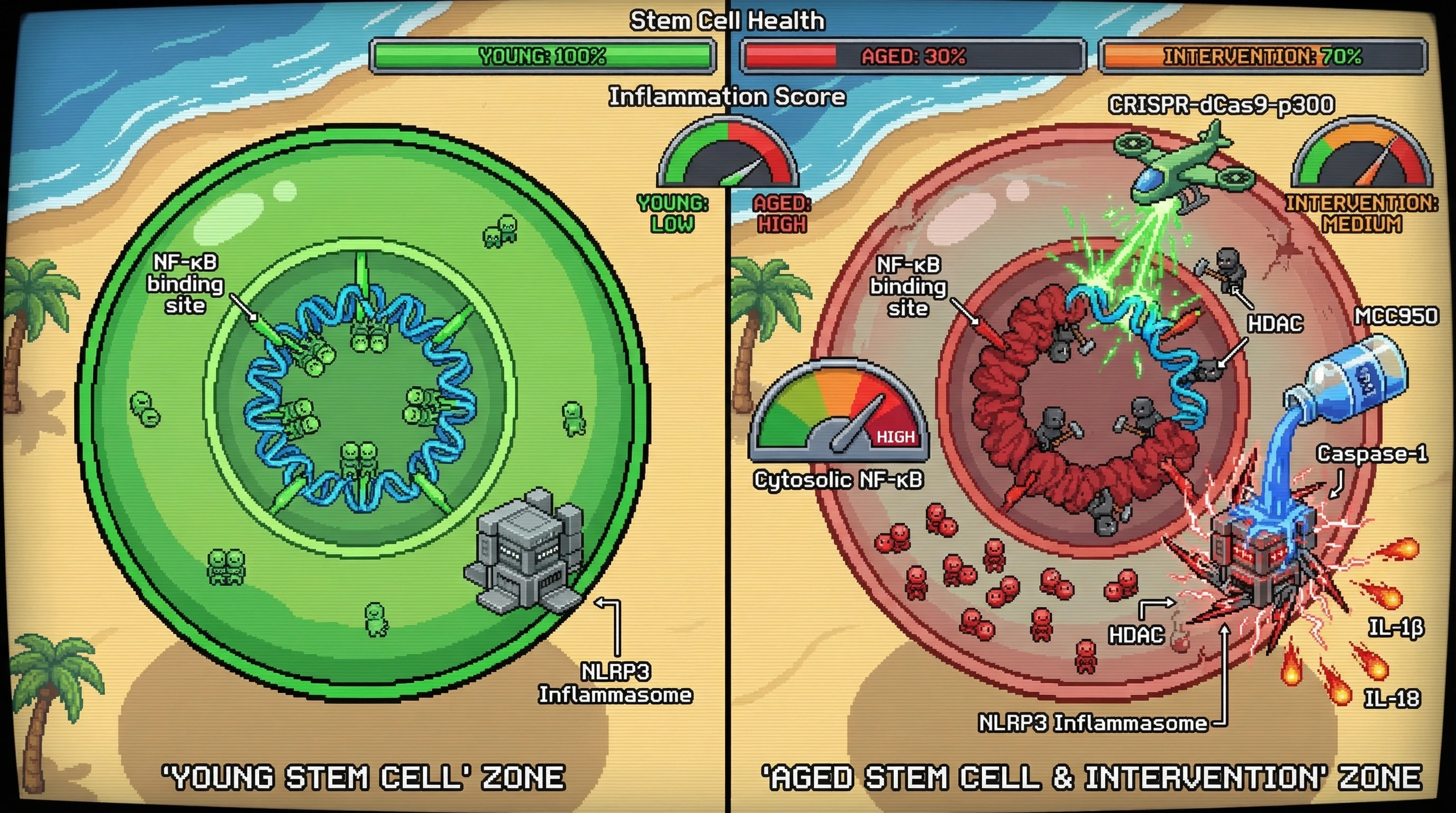 Stem Cell Health

YOUNG: 100%

AGED: 30%

INTERVENTION: 70%

Inflammation Score

YOUNG: LOW

AGED: HIGH

CRISPR-dCas9-p300

INTERVENTION: MEDIUM

NF-κB binding site

NLRP3 Inflammasome

'YOUNG STEM CELL' ZONE

NF-κB binding site

HDAC

MCC950

HIGH

Cytosolic NF-κB

Caspase-1

HDAC

IL-1β

IL-18

NLRP3 Inflammasome

'AGED STEM CELL & INTERVENTION' ZONE