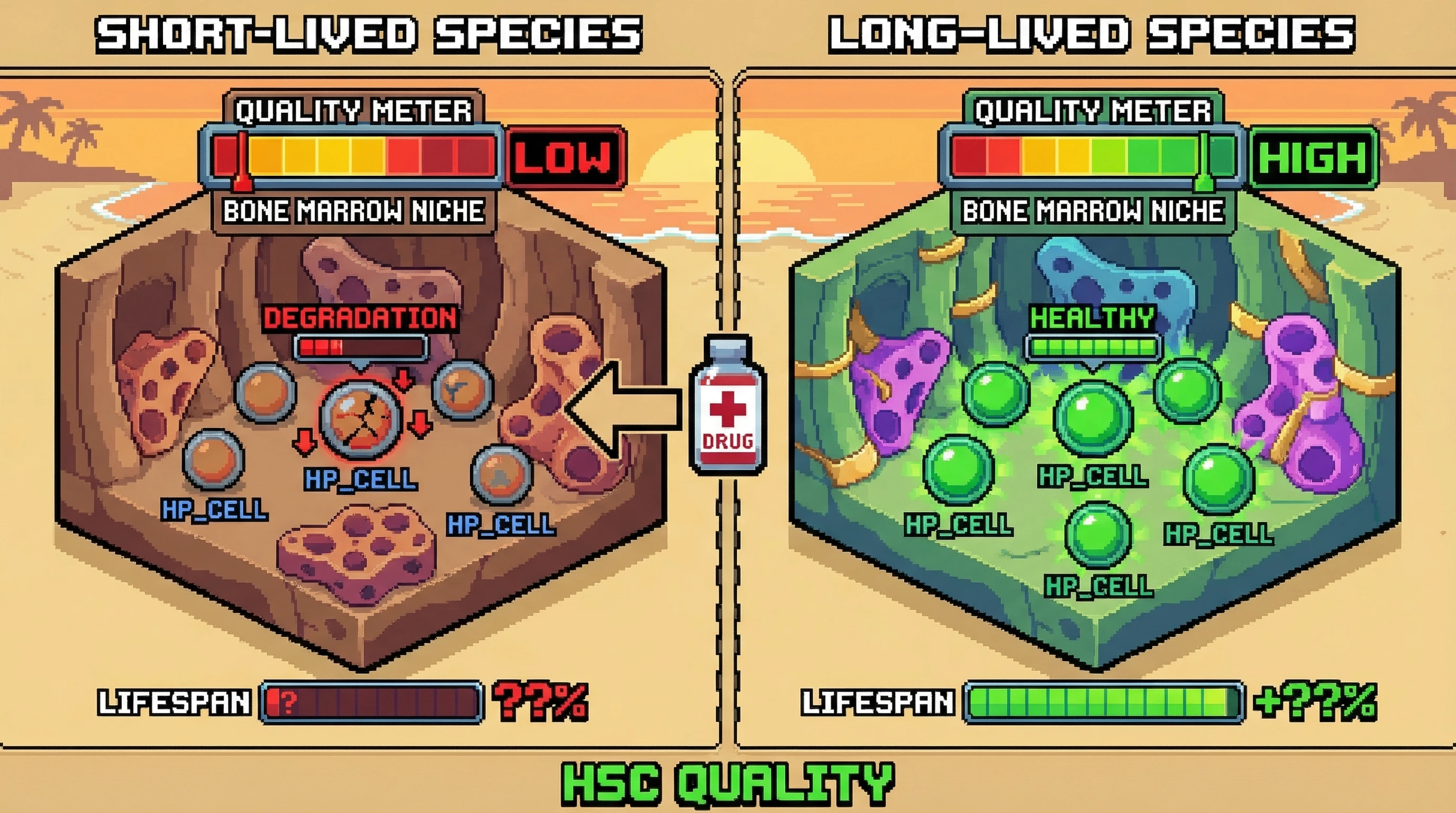 SHORT-LIVED SPECIES

QUALITY METER

LOW

BONE MARROW NICHE

DEGRADATION

HP_CELL

HP_CELL

HP_CELL

LIFESPAN ? ??%

DRUG

LONG-LIVED SPECIES

QUALITY METER

HIGH

BONE MARROW NICHE

HEALTHY

HP_CELL

HP_CELL

HP_CELL

HP_CELL

LIFESPAN +??%

HSC QUALITY