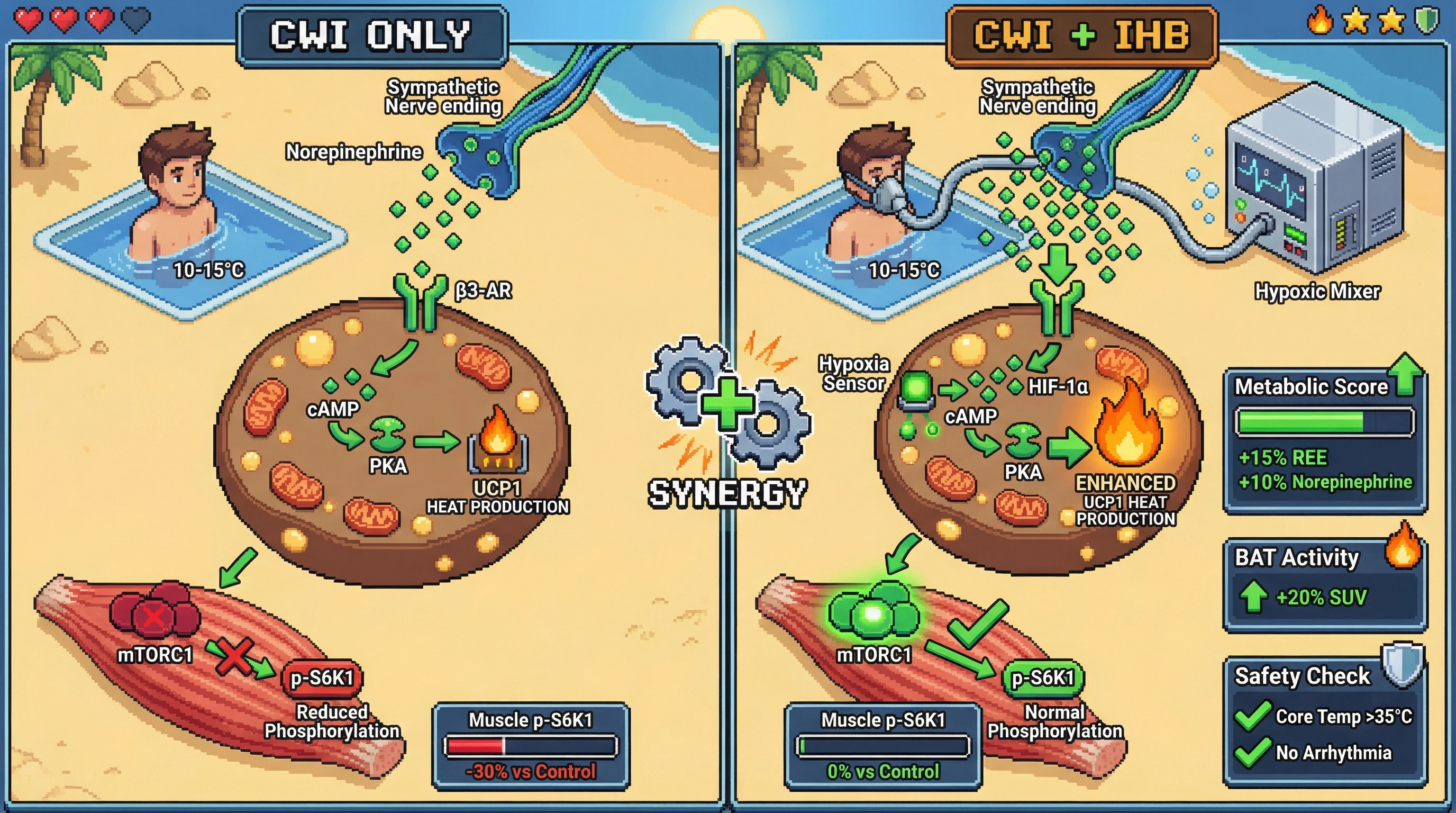 CWI ONLY

Sympathetic Nerve ending

Norepinephrine

10-15°C

β3-AR

cAMP

PKA

UCP1
HEAT PRODUCTION

mTORC1

p-S6K1

Reduced Phosphorylation

Muscle p-S6K1

-30% vs Control

SYNERGY

CWI + IHB

Sympathetic Nerve ending

10-15°C

Hypoxic Mixer

Hypoxia Sensor

HIF-1α

cAMP

PKA

ENHANCED
UCP1 HEAT PRODUCTION

mTORC1

p-S6K1

Normal Phosphorylation

Muscle p-S6K1

0% vs Control

Metabolic Score

+15% REE
+10% Norepinephrine

BAT Activity

+20% SUV

Safety Check

Core Temp >35°C

No Arrhythmia