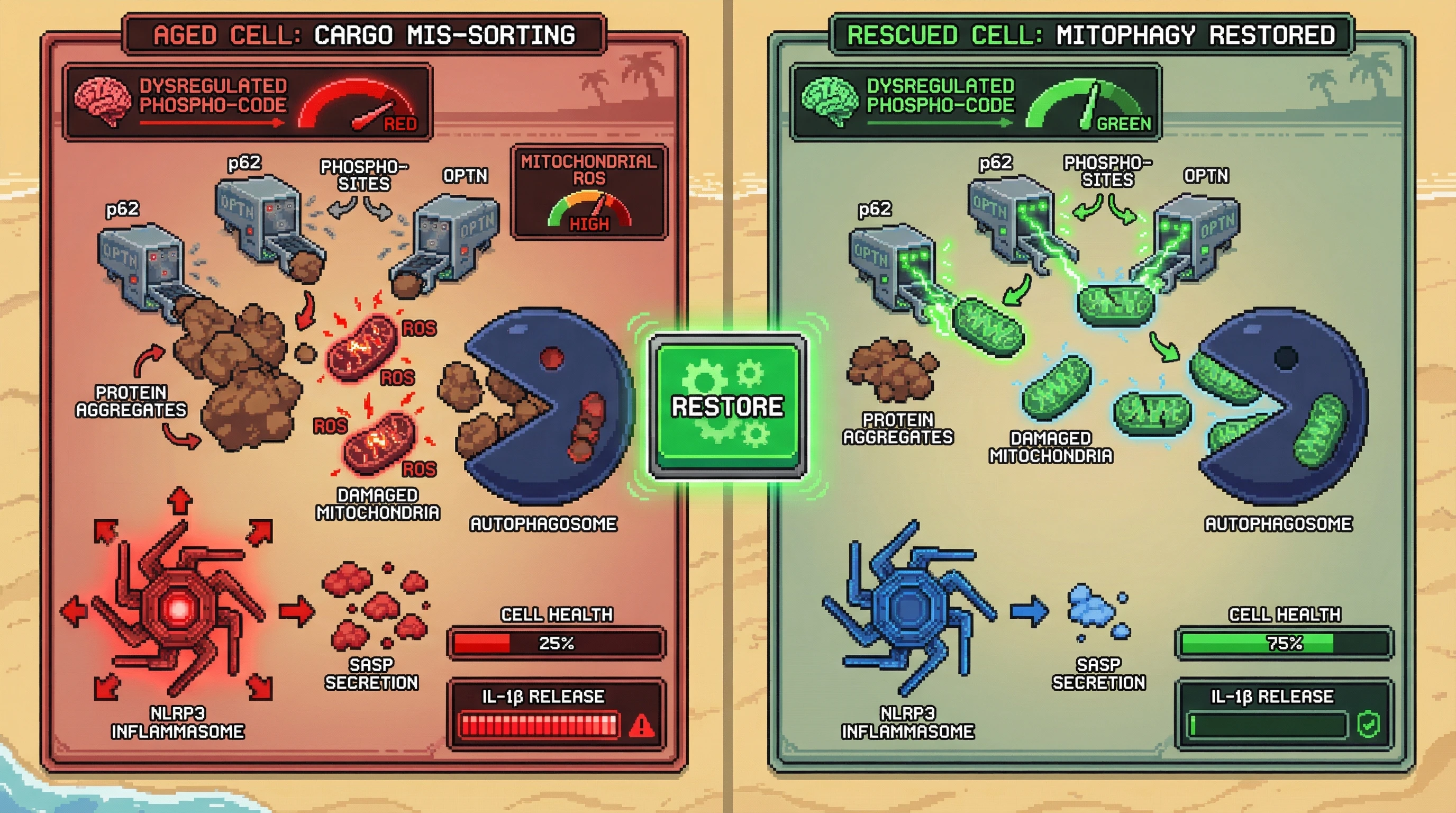 AGED CELL: CARGO MIS-SORTING

DYSREGULATED PHOSPHO-CODE

RED

p62

PHOSPHO-SITES

OPTN

MITOCHONDRIAL ROS

HIGH

p62

OPTN

OPTN

OPTN

ROS

ROS

ROS

ROS

PROTEIN AGGREGATES

DAMAGED MITOCHONDRIA

AUTOPHAGOSOME

NLRP3 INFLAMMASOME

SASP SECRETION

CELL HEALTH

25%

IL-1β RELEASE

RESTORE

RESCUED CELL: MITOPHAGY RESTORED

DYSREGULATED PHOSPHO-CODE

GREEN

p62

PHOSPHO-SITES

OPTN

p62

OPTN

OPTN

OPTN

PROTEIN AGGREGATES

DAMAGED MITOCHONDRIA

AUTOPHAGOSOME

NLRP3 INFLAMMASOME

SASP SECRETION

CELL HEALTH

75%

IL-1β RELEASE