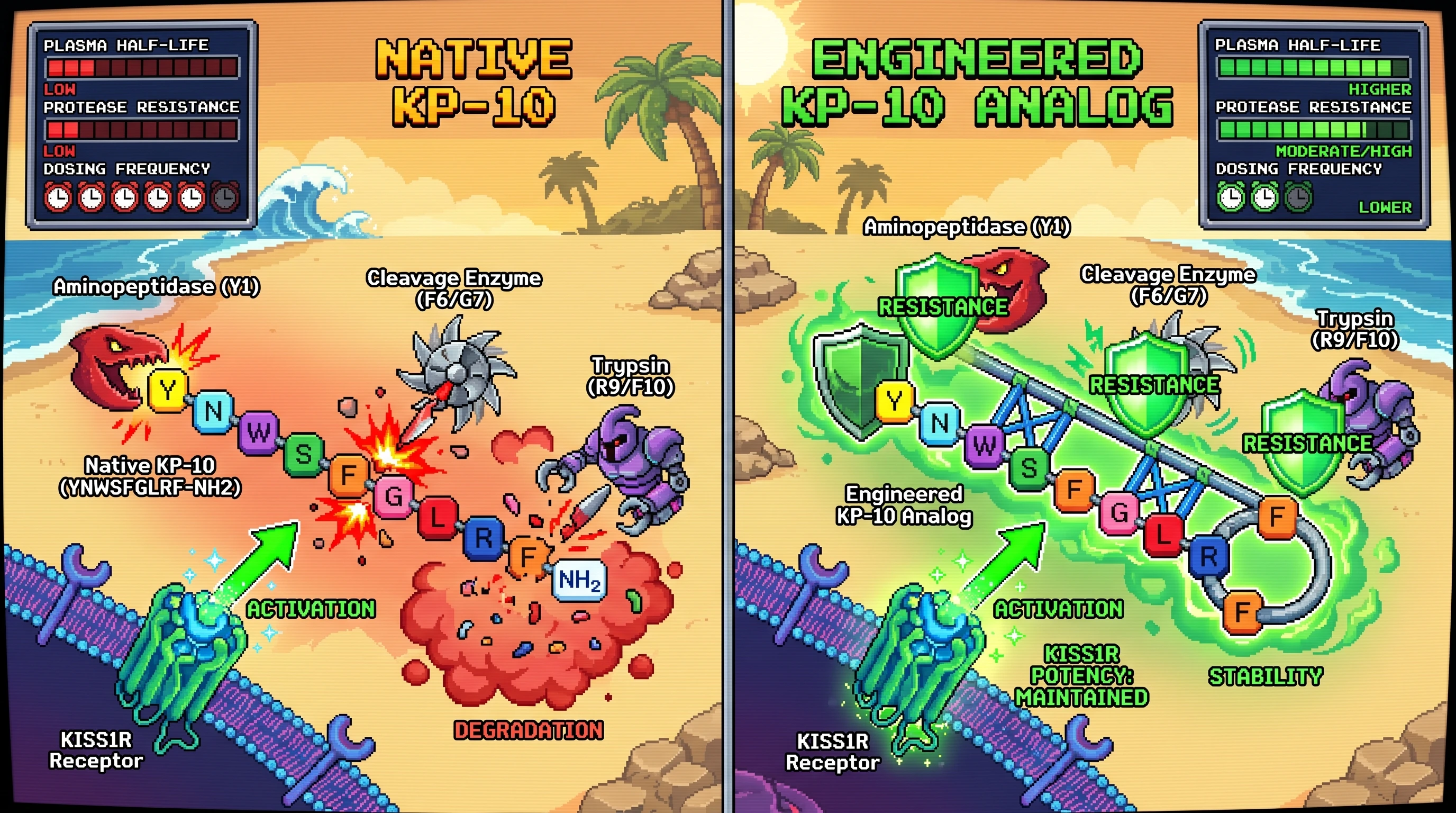 PLASMA HALF-LIFE
LOW
PROTEASE RESISTANCE
LOW
DOSING FREQUENCY

NATIVE KP-10

Aminopeptidase (Y1)

Cleavage Enzyme (F6/G7)

Trypsin (R9/F10)

Y N W S F G L R F $NH_2$

Native KP-10 (YNWSFGLRF-NH2)

ACTIVATION

DEGRADATION

KISS1R Receptor

ENGINEERED KP-10 ANALOG

PLASMA HALF-LIFE
HIGHER
PROTEASE RESISTANCE
MODERATE/HIGH
DOSING FREQUENCY
LOWER

Aminopeptidase (Y1)

RESISTANCE

Cleavage Enzyme (F6/G7)

RESISTANCE

Trypsin (R9/F10)

RESISTANCE

Y N W S F G L R F F

Engineered KP-10 Analog

ACTIVATION

KISS1R POTENCY: MAINTAINED

STABILITY

KISS1R Receptor