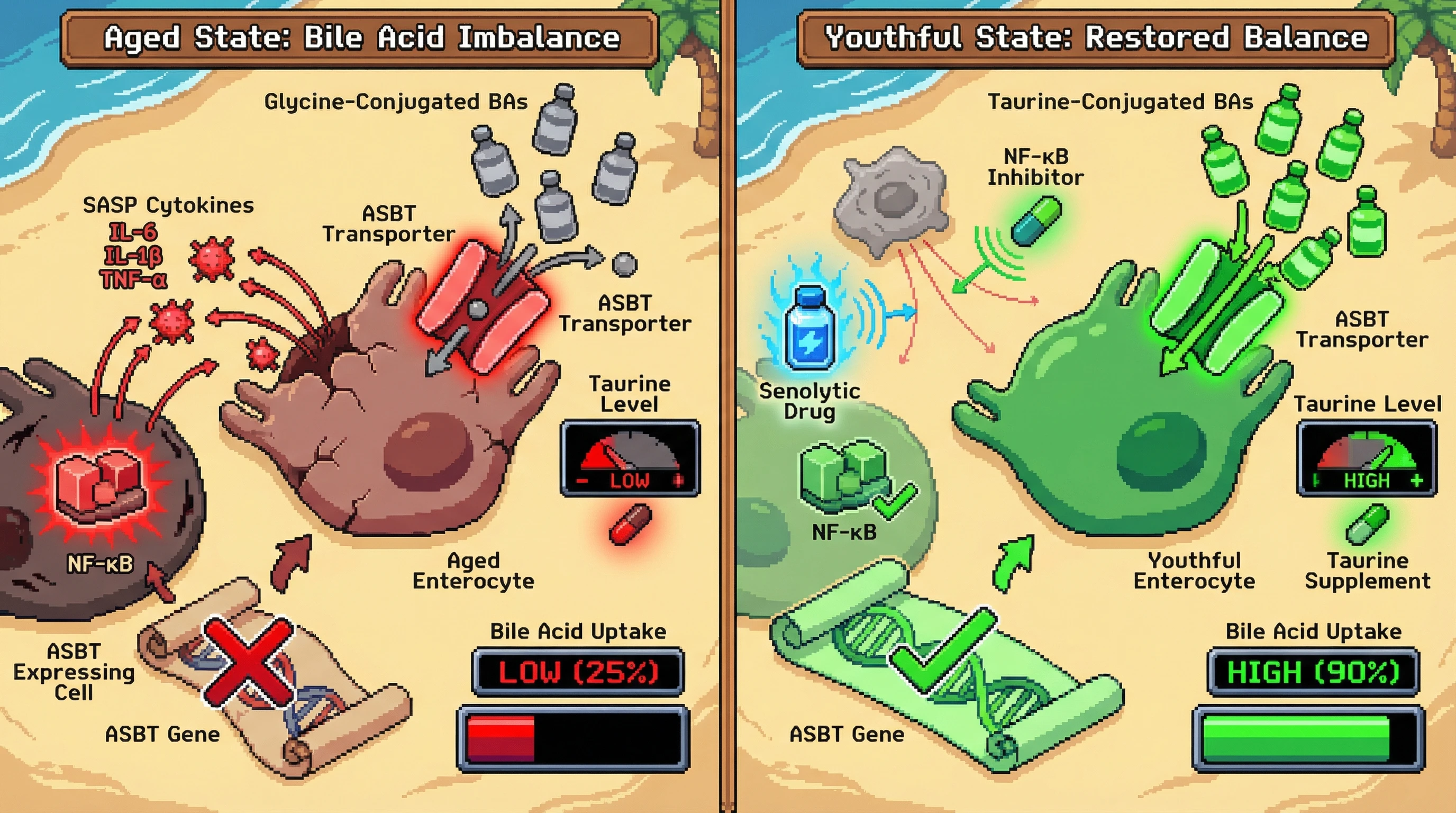 Aged State: Bile Acid Imbalance

Glycine-Conjugated BAs

SASP Cytokines
IL-6
IL-1β
TNF-α

ASBT Transporter

ASBT Transporter

Taurine Level

- LOW +

NF-κB

Aged Enterocyte

ASBT Expressing Cell

ASBT Gene

Bile Acid Uptake

LOW (25%)

Youthful State: Restored Balance

Taurine-Conjugated BAs

NF-κB Inhibitor

Senolytic Drug

ASBT Transporter

Taurine Level

- HIGH +

NF-κB

Youthful Enterocyte

Taurine Supplement

ASBT Gene

Bile Acid Uptake

HIGH (90%)