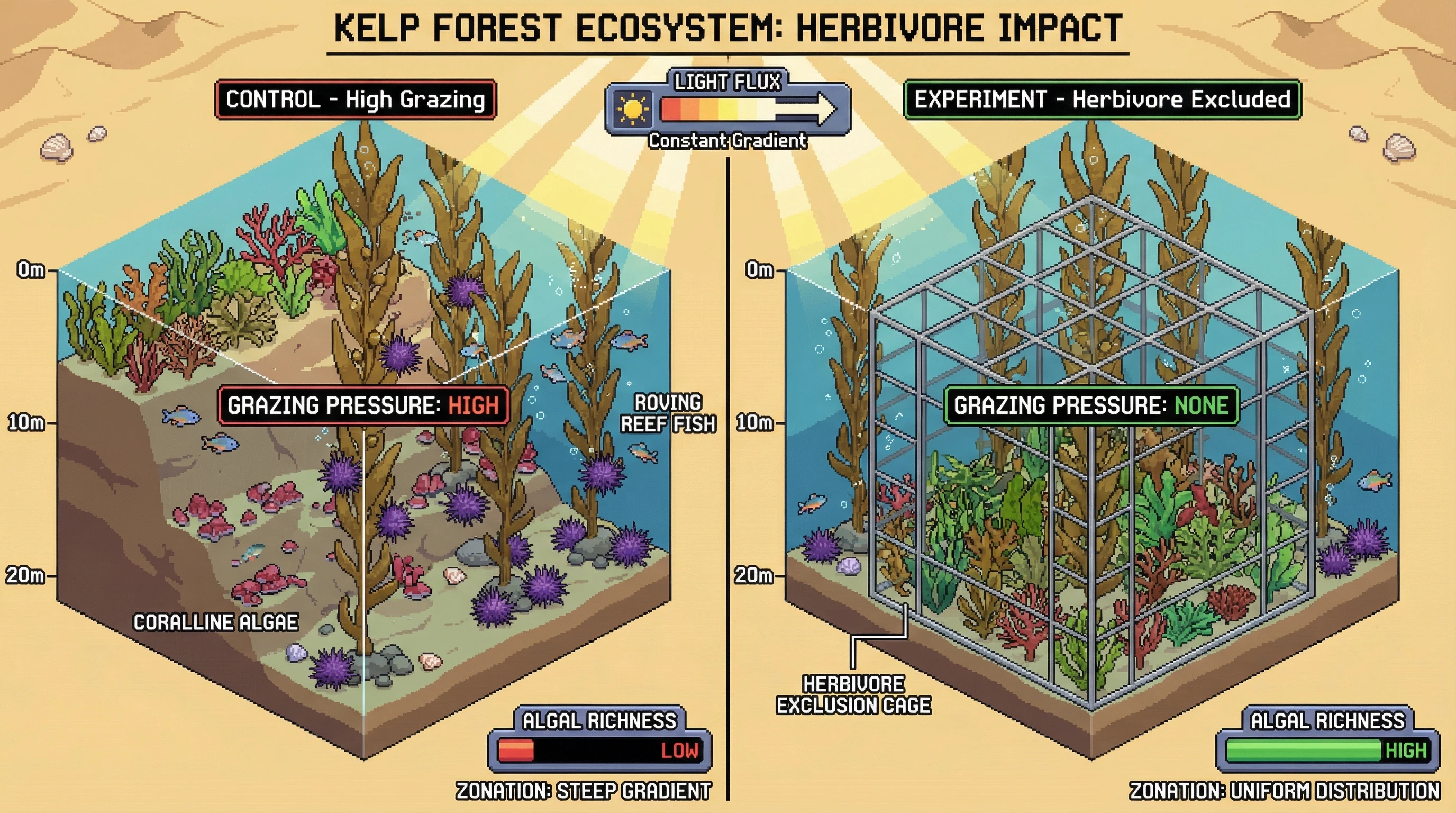 KELP FOREST ECOSYSTEM: HERBIVORE IMPACT

CONTROL - High Grazing

LIGHT FLUX
Constant Gradient

EXPERIMENT - Herbivore Excluded

0m
10m
20m

GRAZING PRESSURE: HIGH

ROVING REEF FISH

CORALLINE ALGAE

ALGAL RICHNESS
LOW

ZONATION: STEEP GRADIENT

0m
10m
20m

GRAZING PRESSURE: NONE

HERBIVORE EXCLUSION CAGE

ALGAL RICHNESS
HIGH

ZONATION: UNIFORM DISTRIBUTION