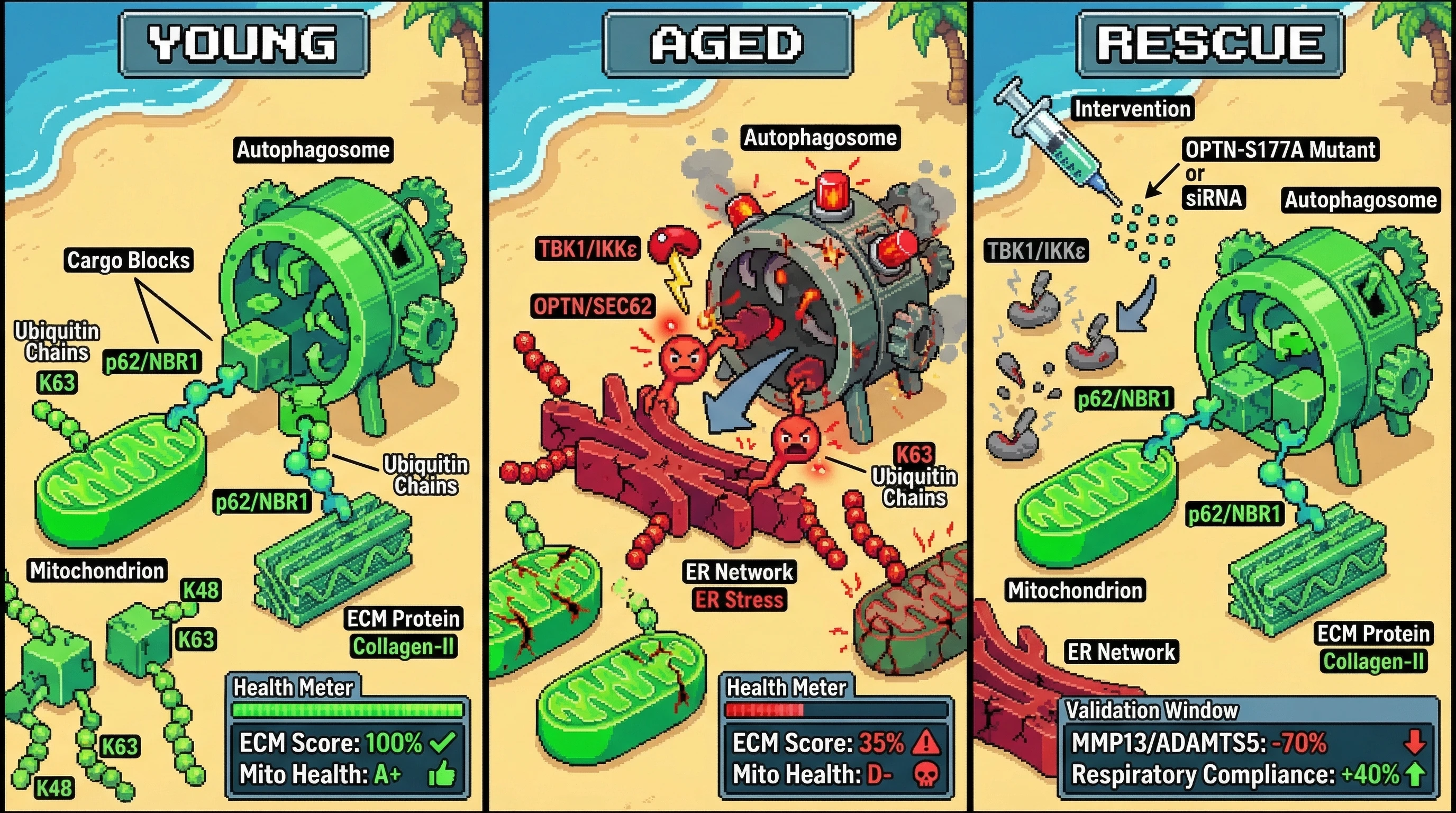 YOUNG

Autophagosome

Cargo Blocks

Ubiquitin Chains

K63

p62/NBR1

Ubiquitin Chains

p62/NBR1

Mitochondrion

K48

K63

ECM Protein

Collagen-II

K63

K48

Health Meter

ECM Score: 100%

Mito Health: A+

AGED

Autophagosome

TBK1/IKKε

OPTN/SEC62

K63 Ubiquitin Chains

ER Network

ER Stress

Health Meter

ECM Score: 35%

Mito Health: D-

RESCUE

Intervention

OPTN-S177A Mutant or siRNA

Autophagosome

TBK1/IKKε

p62/NBR1

p62/NBR1

Mitochondrion

ER Network

ECM Protein

Collagen-II

Validation Window

MMP13/ADAMTS5: -70%

Respiratory Compliance: +40%