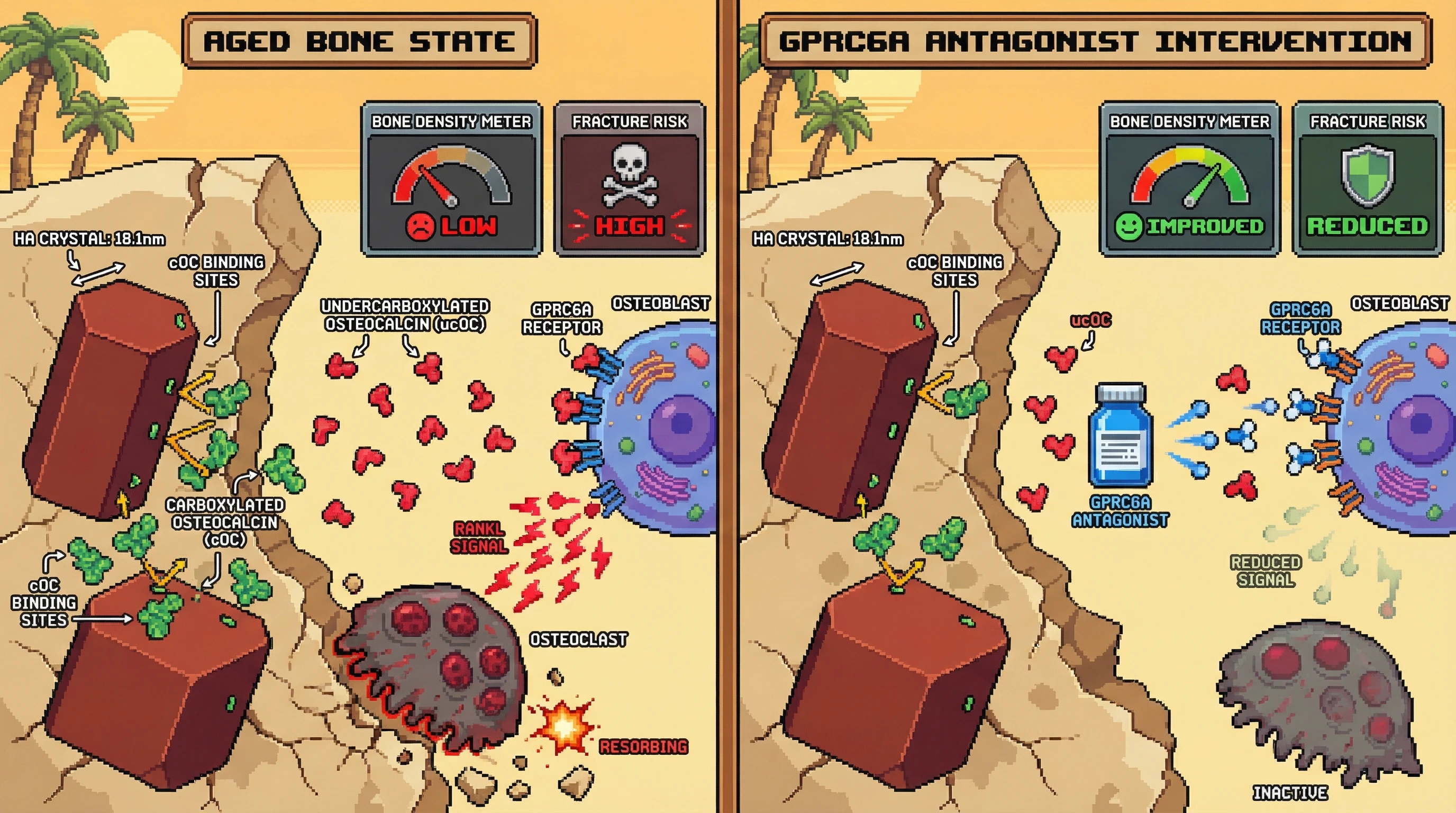 AGED BONE STATE

BONE DENSITY METER

LOW

FRACTURE RISK

HIGH

HA CRYSTAL: 18.1nm

cOC BINDING SITES

UNDERCARBOXYLATED OSTEOCALCIN (ucOC)

GPRC6A RECEPTOR

OSTEOBLAST

CARBOXYLATED OSTEOCALCIN (cOC)

cOC BINDING SITES

RANKL SIGNAL

OSTEOCLAST

RESORBING

GPRC6A ANTAGONIST INTERVENTION

BONE DENSITY METER

IMPROVED

FRACTURE RISK

REDUCED

HA CRYSTAL: 18.1nm

cOC BINDING SITES

ucOC

GPRC6A RECEPTOR

OSTEOBLAST

GPRC6A ANTAGONIST

REDUCED SIGNAL

INACTIVE